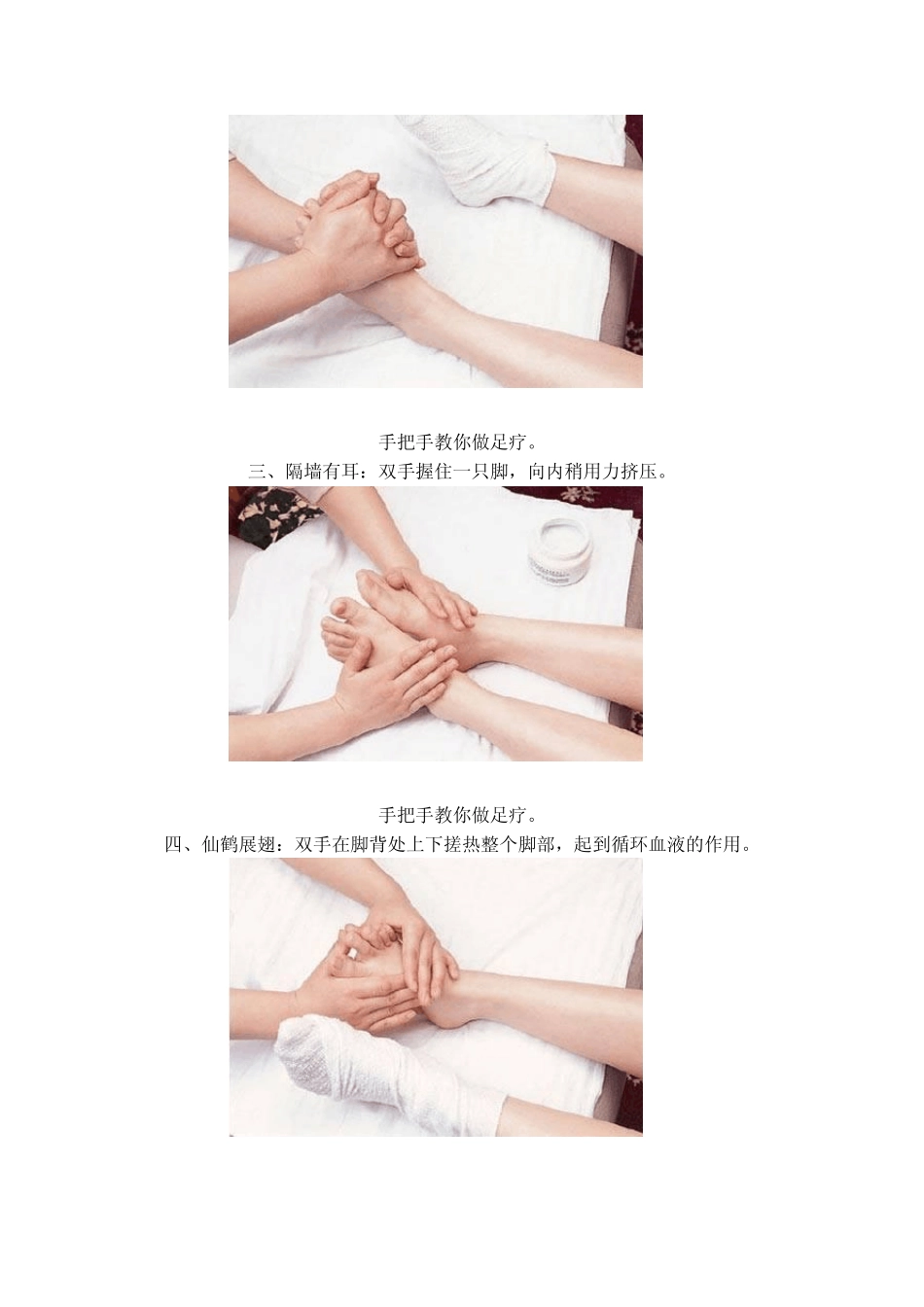 手把手教你做足疗。

三、隔墙有耳：双手握住一只脚，向内稍用力挤压。

手把手教你做足疗。

四、仙鹤展翅：双手在脚背处上下搓热整个脚部，起到循环血液的作用。