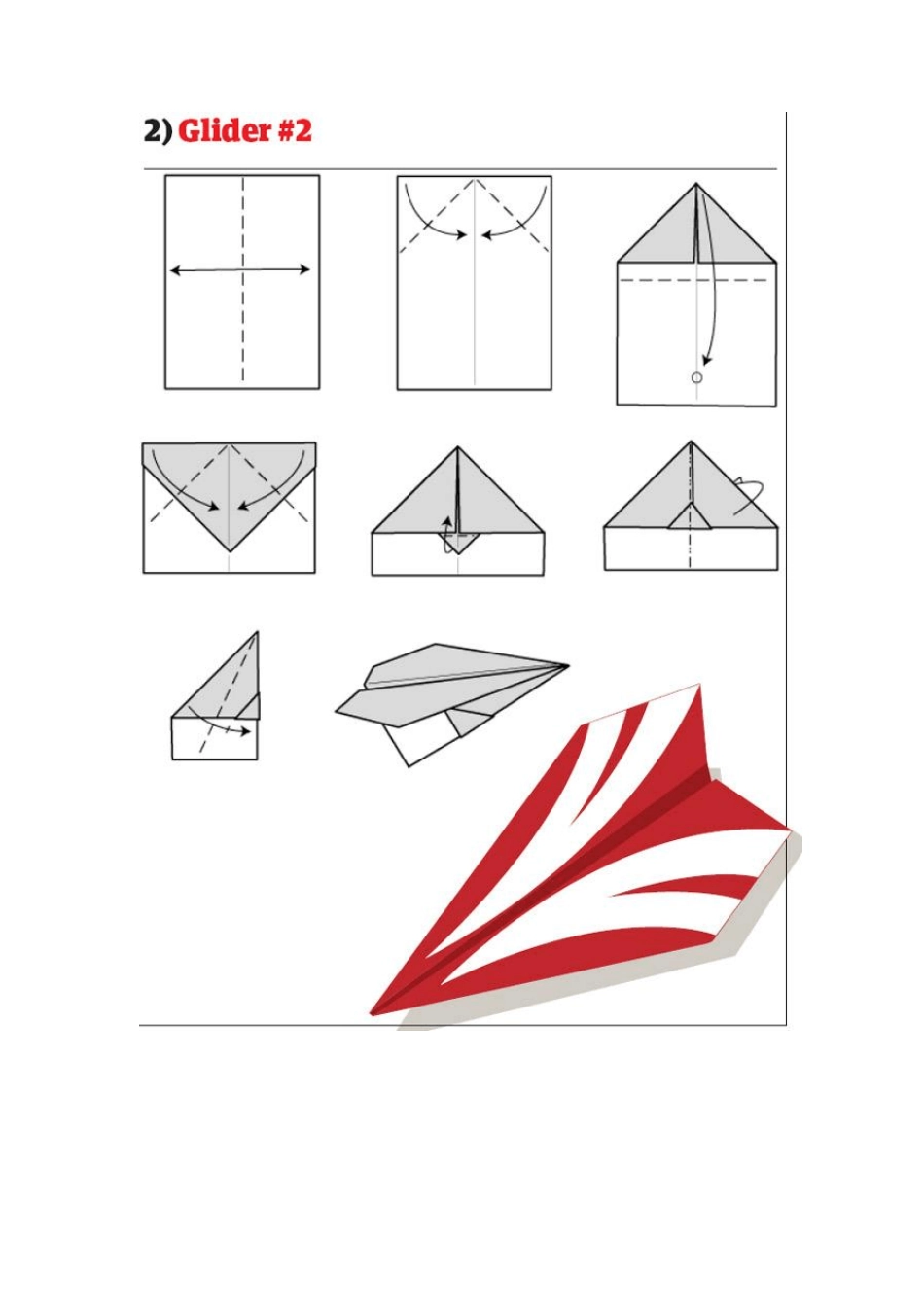 2) Glider #2