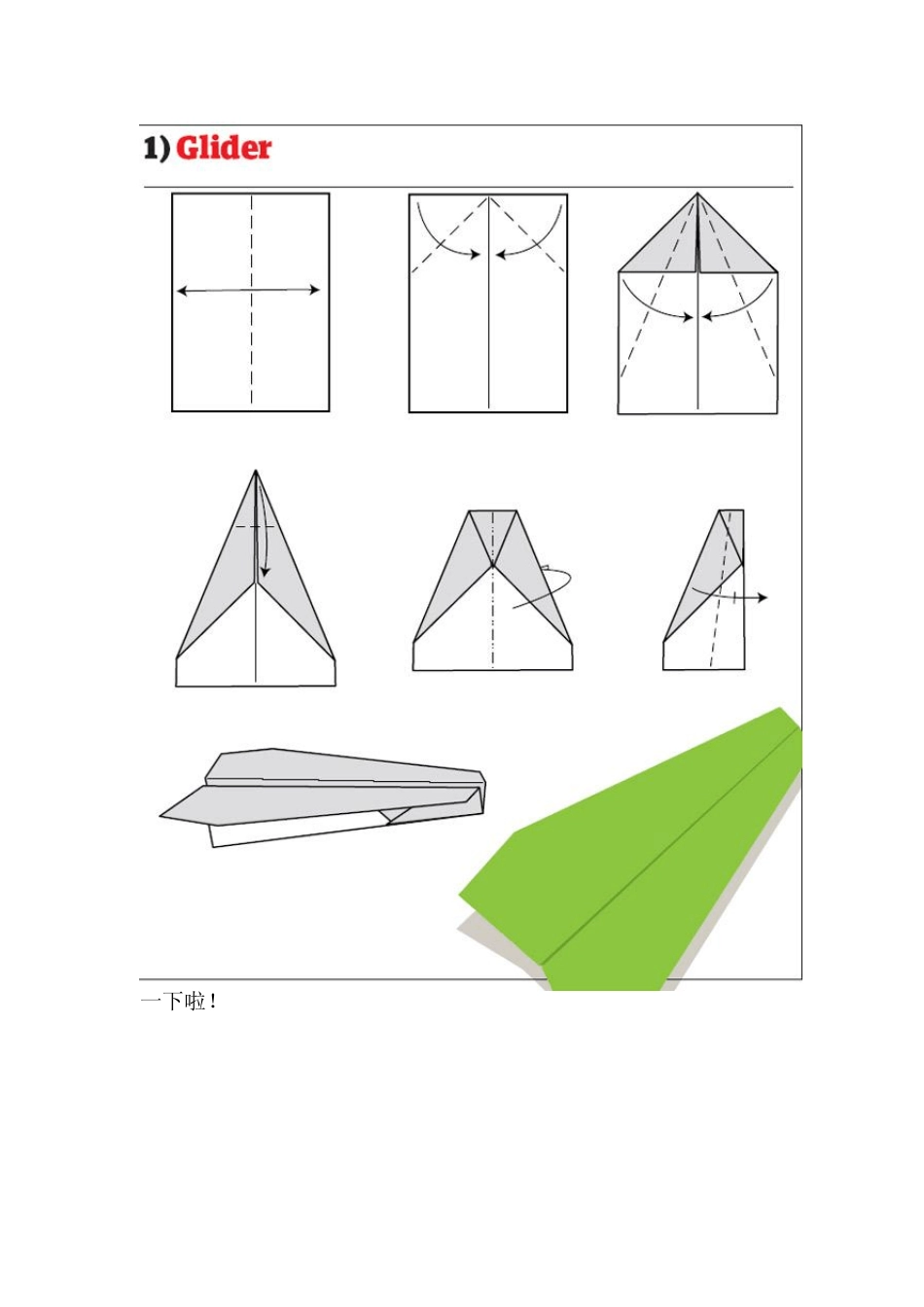 1) Glider

一下啦！