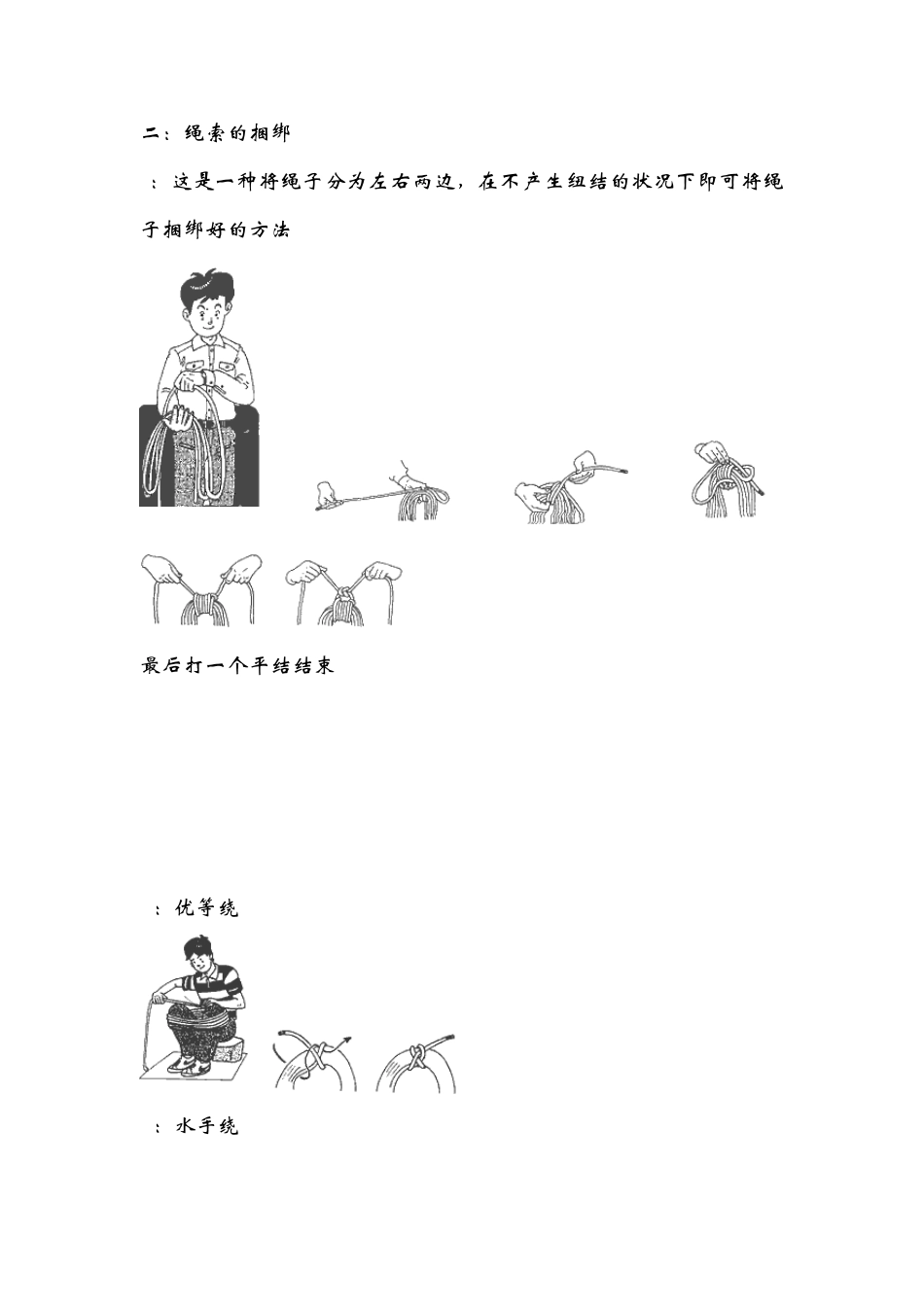 二：绳索的捆绑

：这是一种将绳子分为左右两边，在不产生纽结的状况下即可将绳子捆绑好的方法

最后打一个平结结束

：优等绕

：水手绕