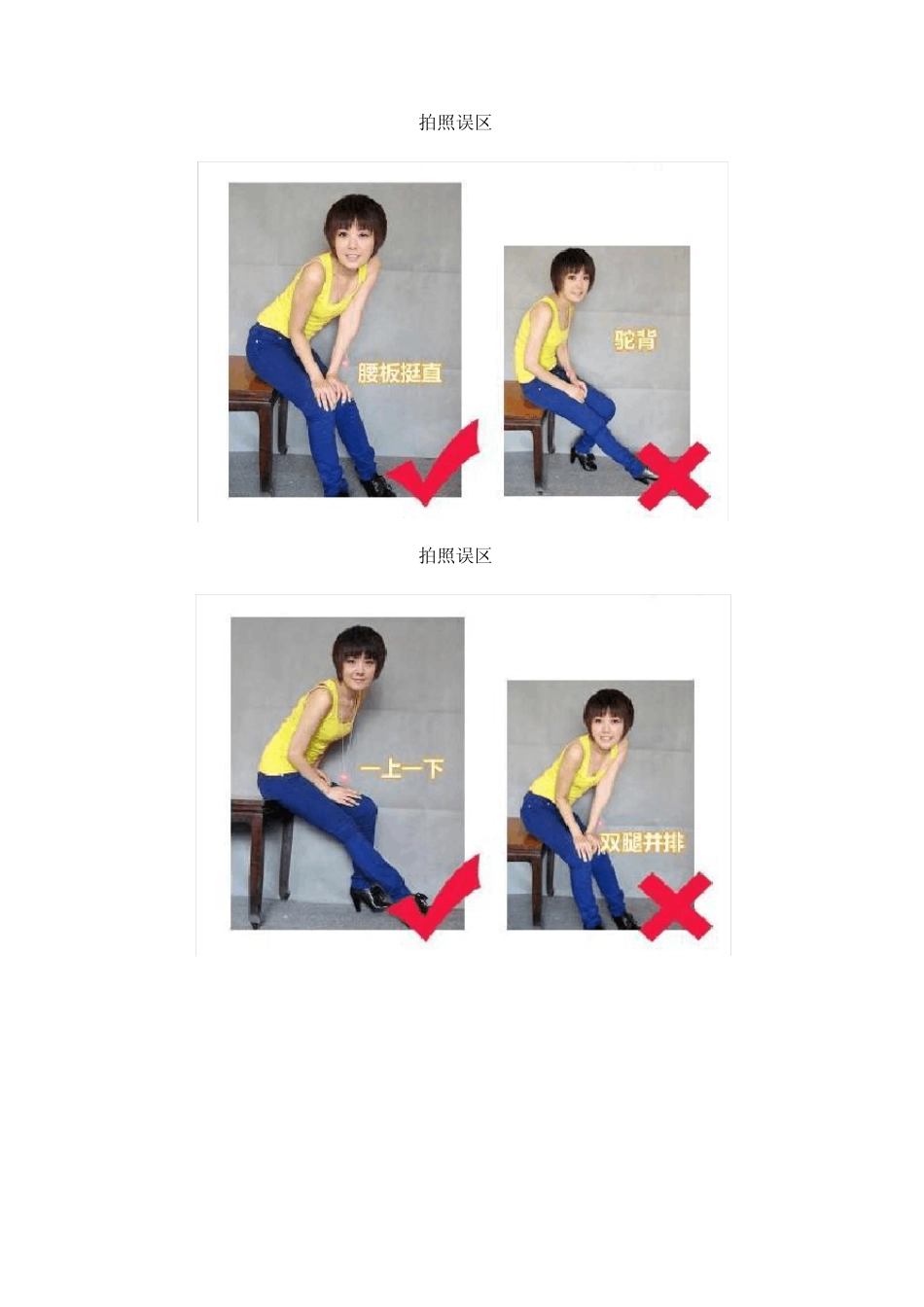 拍照误区

腰板挺直

驼背

拍照误区

一上一下

双腿并排