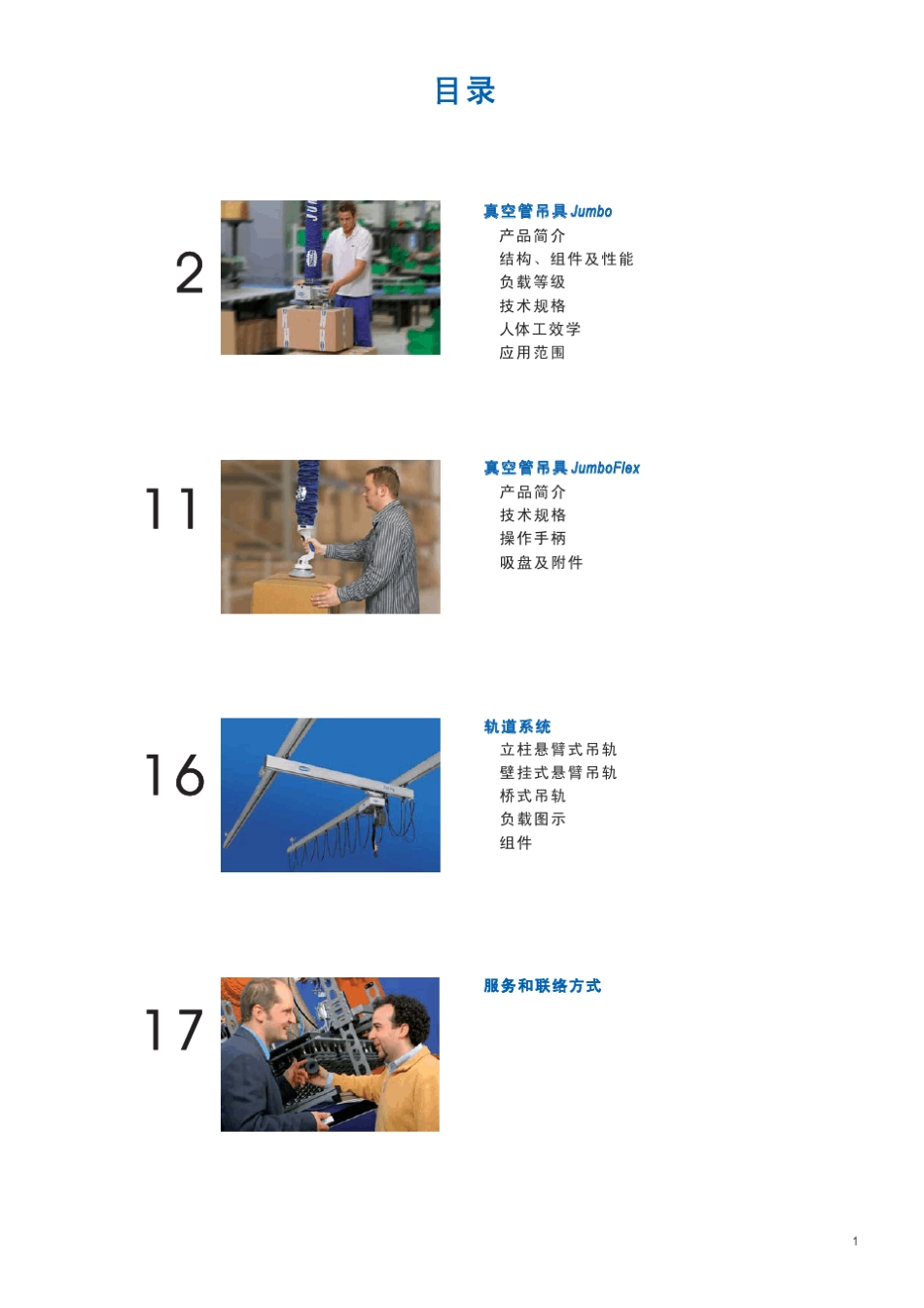 目录

2

真空管吊具 Jumbo
产品简介
结构、组件及性能
负载等级
技术规格
人体工效学
应用范围

11

真空管吊具 JumboFlex
产品简介
技术规格
操作手柄
吸盘及附件

16

轨道系统
立柱悬臂式吊轨
壁挂式悬臂吊轨
桥式吊轨
负载图示
组件

17

服务和联络方式

1