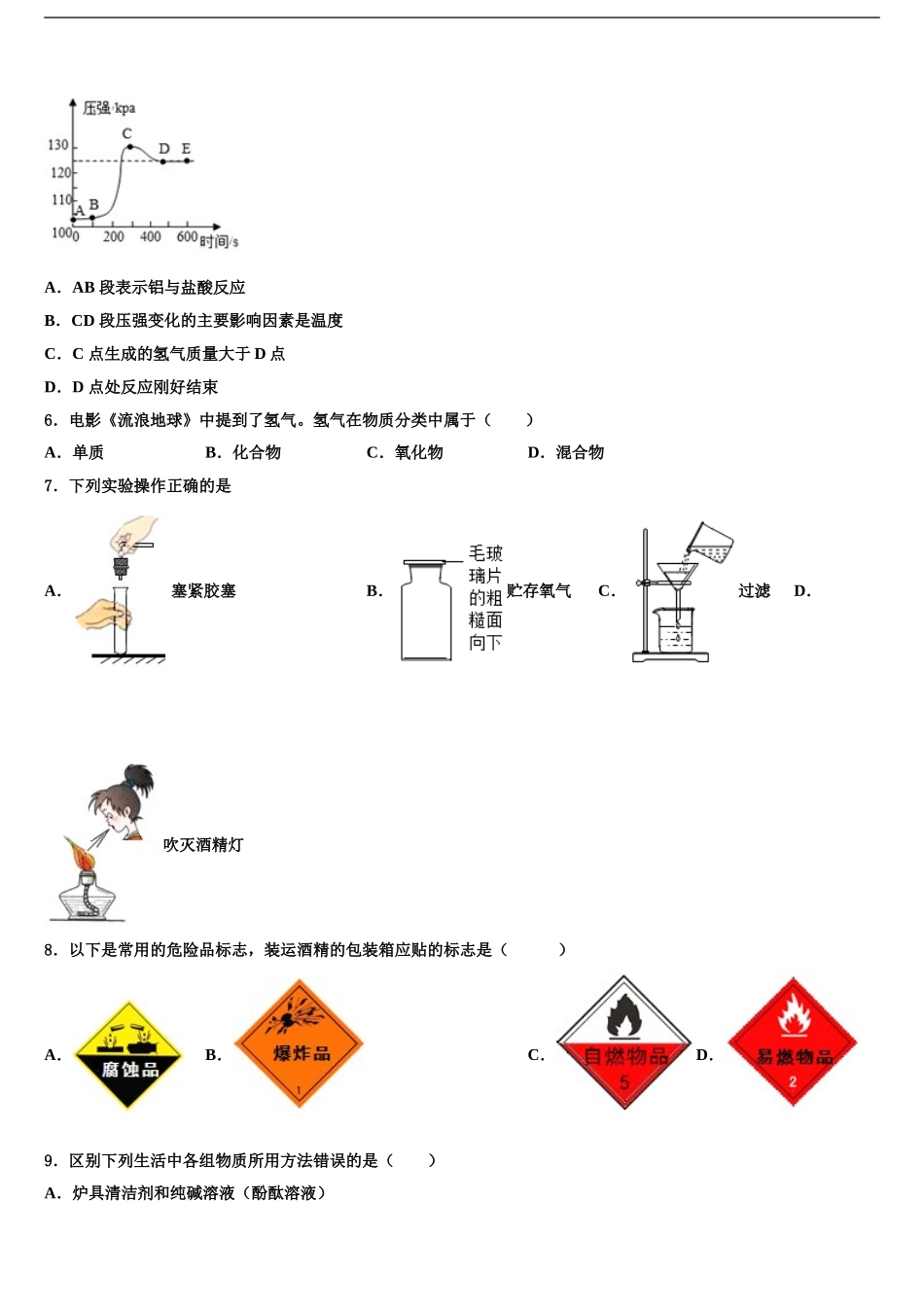 压强/kpa
130
120
110
100
A B C D E
0 200 400 600 时间/s

A．AB 段表示铝与盐酸反应

B．CD 段压强变化的主要影响因素是温度

C．C 点生成的氢气质量大于 D 点

D．D 点处反应刚好结束

6．电影《流浪地球》中提到了氢气。氢气在物质分类中属于（　　）

A．单质　　B．化合物　　C．氧化物　　D．混合物

7．下列实验操作正确的是

A． 塞紧胶塞　　B． 毛玻璃片的粗糙面向下 贮存氧气　　C． 过滤　　D． 吹灭酒精灯

8．以下是常用的危险品标志，装运酒精的包装箱应贴的标志是（　　）

A． 腐蚀品　　B． 爆炸品 1　　C． 自燃物品 5　　D． 易燃物品 2

9．区别下列生活中各组物质所用方法错误的是（　　）

A．炉具清洁剂和纯碱溶液（酚酞溶液）