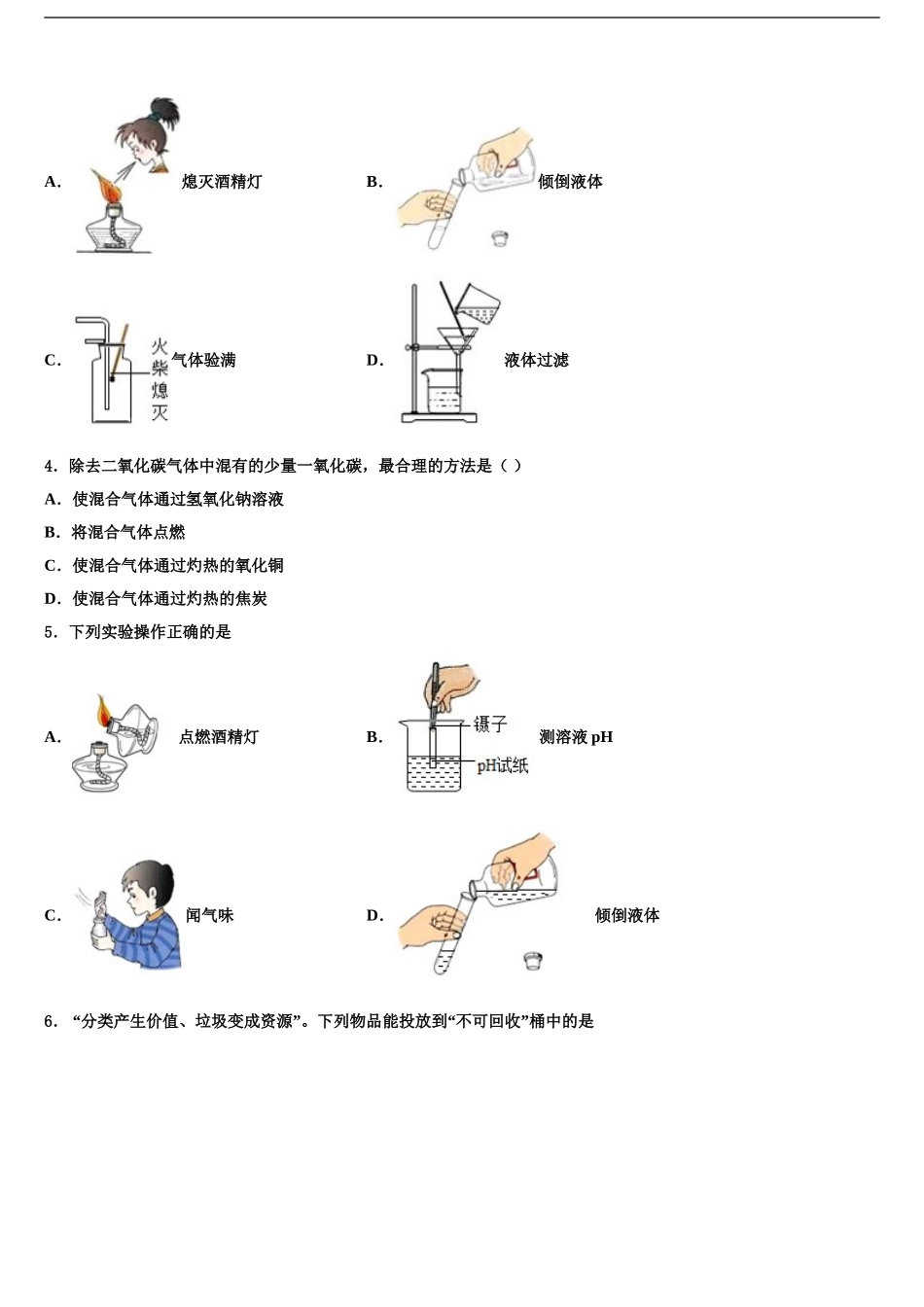 A. 熄灭酒精灯

B. 倾倒液体

C. 火柴熄灭 气体验满

D. 液体过滤

4．除去二氧化碳气体中混有的少量一氧化碳，最合理的方法是（ ）

A．使混合气体通过氢氧化钠溶液

B．将混合气体点燃

C．使混合气体通过灼热的氧化铜

D．使混合气体通过灼热的焦炭

5．下列实验操作正确的是

A. 点燃酒精灯

B. 镊子 pH试纸 测溶液 pH

C. 闻气味

D. 倾倒液体

6．“分类产生价值、垃圾变成资源”。下列物品能投放到“不可回收”桶中的是