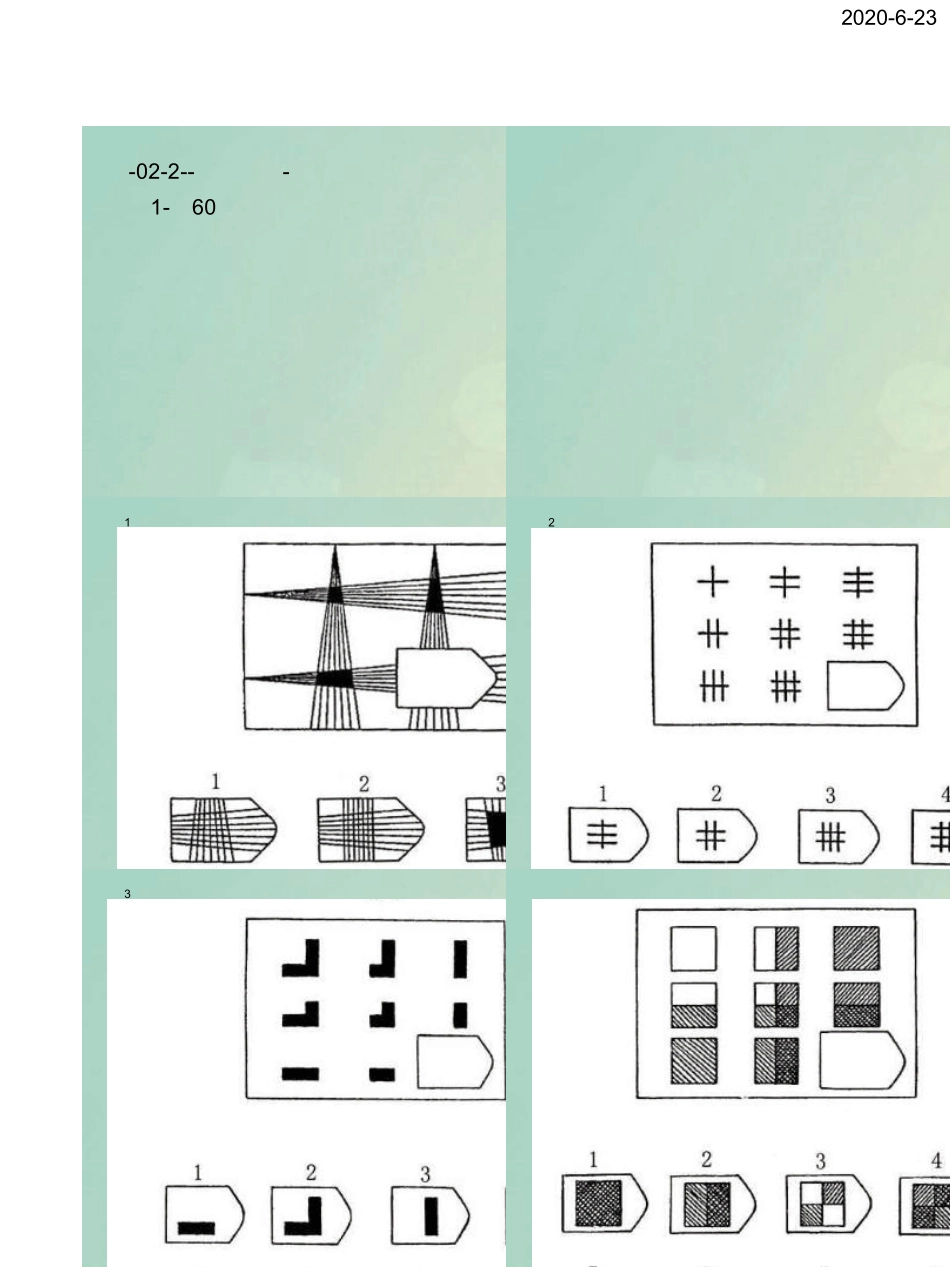 2020-6-23

-02-2-- -
1- 60

1

1 2 3

2

1 2 3 4

3

1 2 3

1 2 3 4