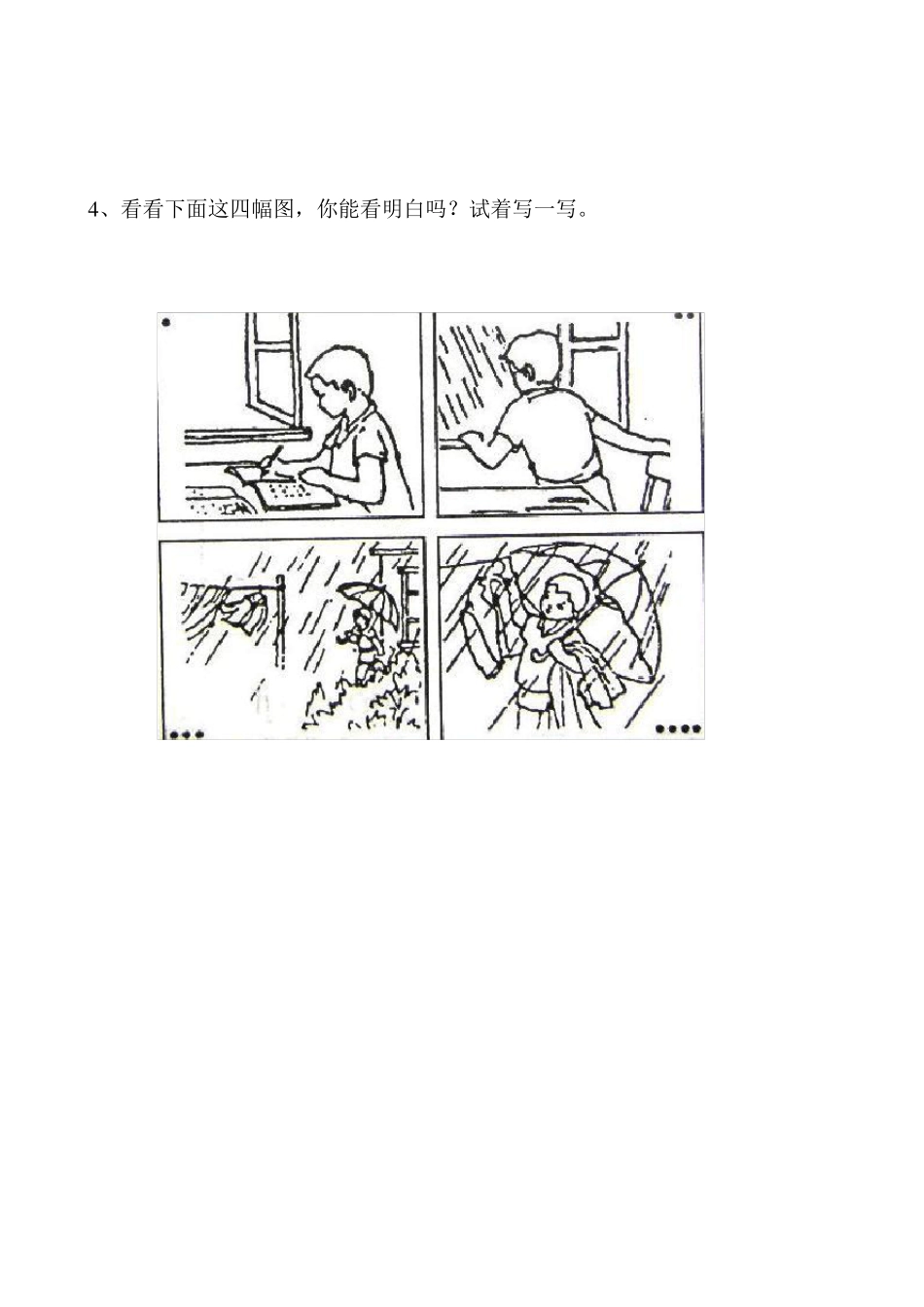 4、看看下面这四幅图，你能看明白吗？试着写一写。