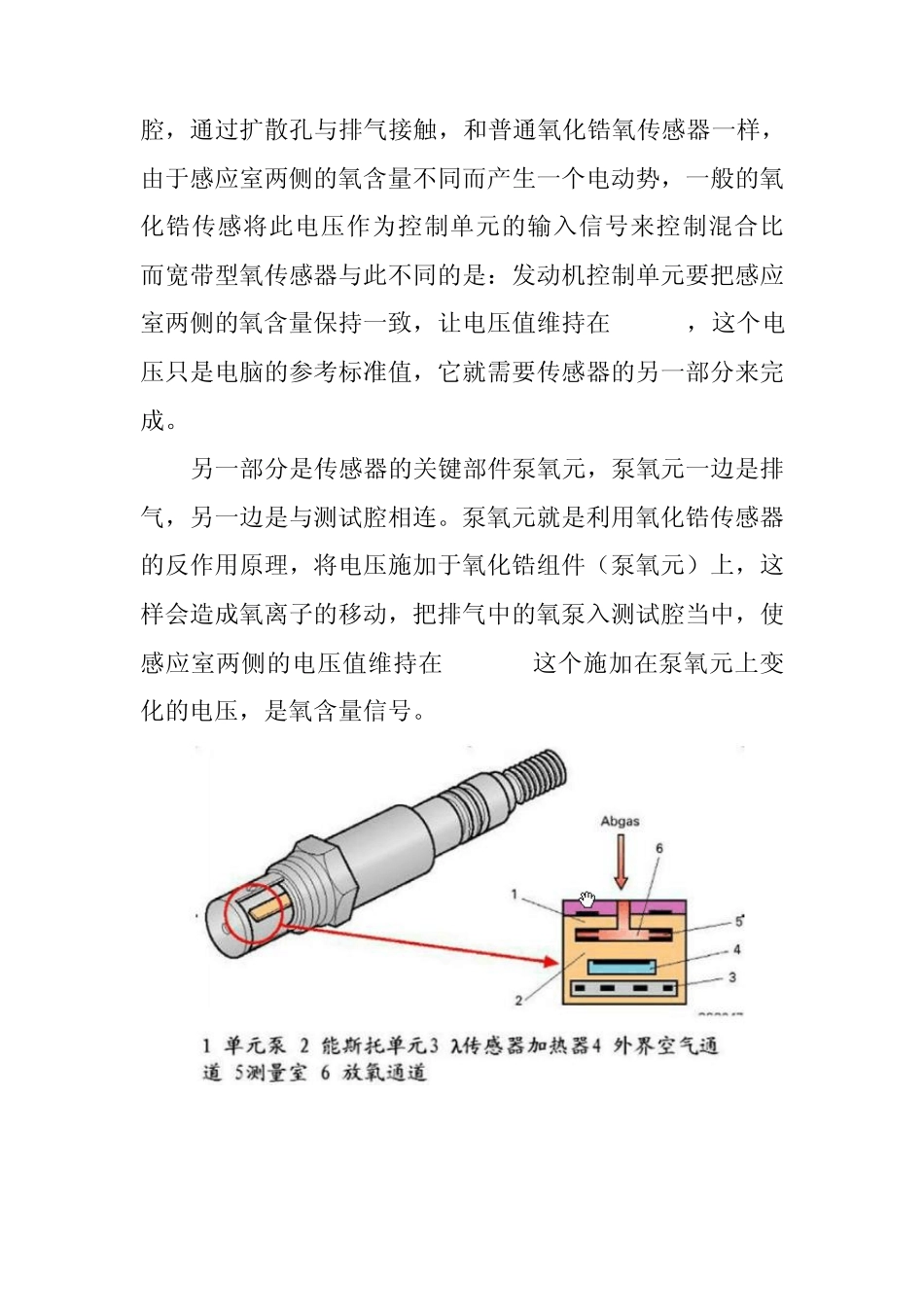 腔，通过扩散孔与排气接触，和普通氧化锆氧传感器一样，由于感应室两侧的氧含量不同而产生一个电动势，一般的氧化锆传感将此电压作为控制单元的输入信号来控制混合比而宽带型氧传感器与此不同的是：发动机控制单元要把感应室两侧的氧含量保持一致，让电压值维持在 ，这个电压只是电脑的参考标准值，它就需要传感器的另一部分来完成。

另一部分是传感器的关键部件泵氧元，泵氧元一边是排气，另一边是与测试腔相连。泵氧元就是利用氧化锆传感器的反作用原理，将电压施加于氧化锆组件（泵氧元）上，这样会造成氧离子的移动，把排气中的氧泵入测试腔当中，使感应室两侧的电压值维持在 这个施加在泵氧元上变化的电压，是氧含量信号。

Abgas
6
1
5
4
3
2

1 单元泵 2 能斯托单元3 λ传感器加热器4 外界空气通道 5测量室 6 放氧通道