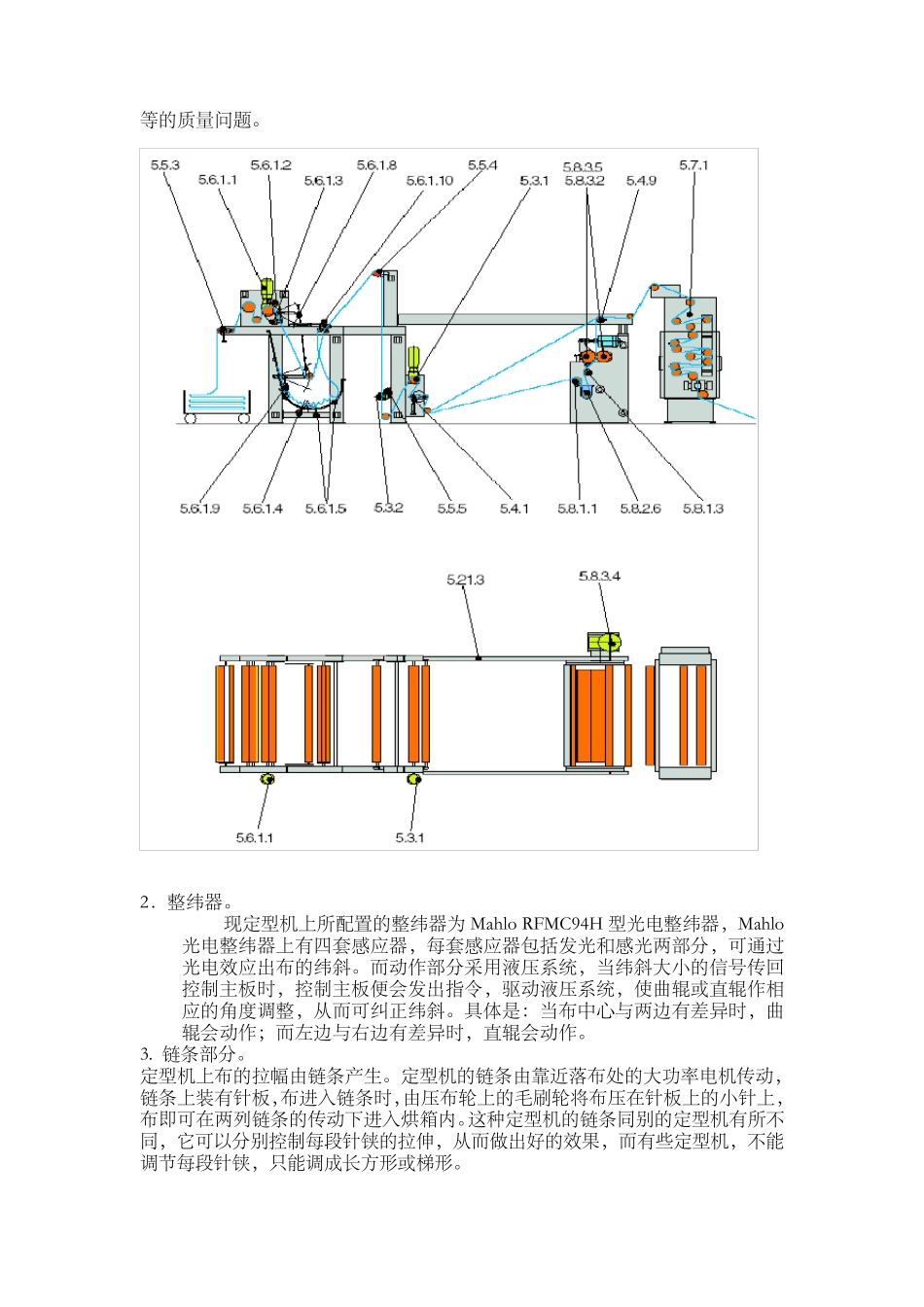 等的质量问题。

5.5.3
5.6.1.1
5.6.1.2
5.6.1.3
5.6.1.8
5.6.1.10
5.5.4
5.3.1
5.8.3.5
5.8.3.2
5.4.9
5.7.1
5.6.1.9
5.6.1.4
5.6.1.5
5.3.2
5.5.5
5.4.1
5.8.1.1
5.8.2.6
5.8.1.3
5.21.3
5.8.3.4
5.6.1.1
5.3.1

2．整纬器。

现定型机上所配置的整纬器为 Mahlo RFMC94H 型光电整纬器，Mahlo 光电整纬器上有四套感应器，每套感应器包括发光和感光两部分，可通过光电效应出布的纬斜。而动作部分采用液压系统，当纬斜大小的信号传回控制主板时，控制主板便会发出指令，驱动液压系统，使曲辊或直辊作相应的角度调整，从而可纠正纬斜。具体是：当布中心与两边有差异时，曲辊会动作；而左边与右边有差异时，直辊会动作。

3. 链条部分。

定型机上布的拉幅由链条产生。定型机的链条由靠近落布处的大功率电机传动，链条上装有针板，布进入链条时，由压布轮上的毛刷轮将布压在针板上的小针上，布即可在两列链条的传动下进入烘箱内。这种定型机的链条同别的定型机有所不同，它可以分别控制每段针铗的拉伸，从而做出好的效果，而有些定型机，不能调节每段针铗，只能调成长方形或梯形。