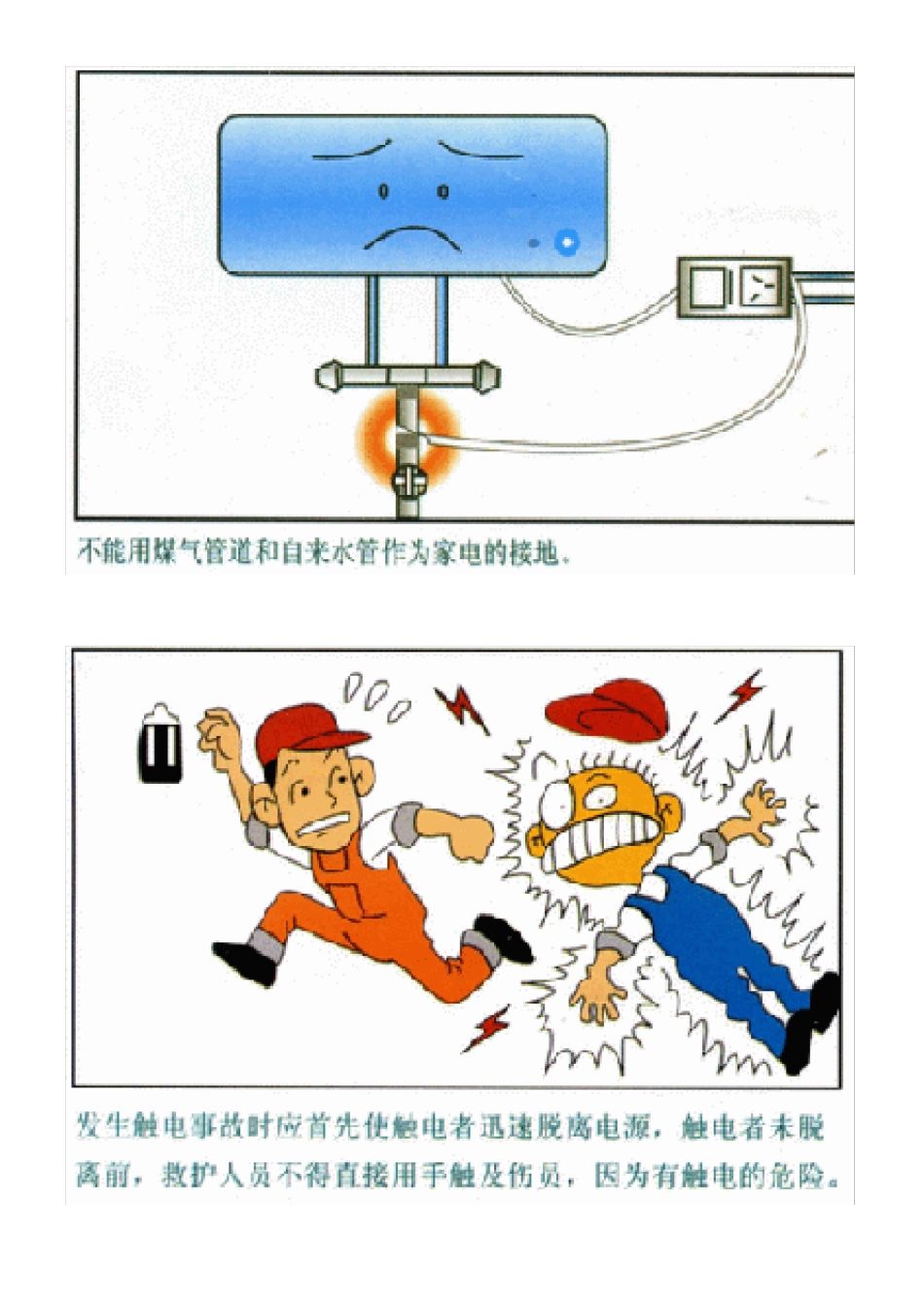 不能用煤气管道和自来水管作为家电的接地。

发生触电事故时应首先使触电者迅速脱离电源，触电者未脱离前，救护人员不得直接用手触及伤员，因为有触电的危险。