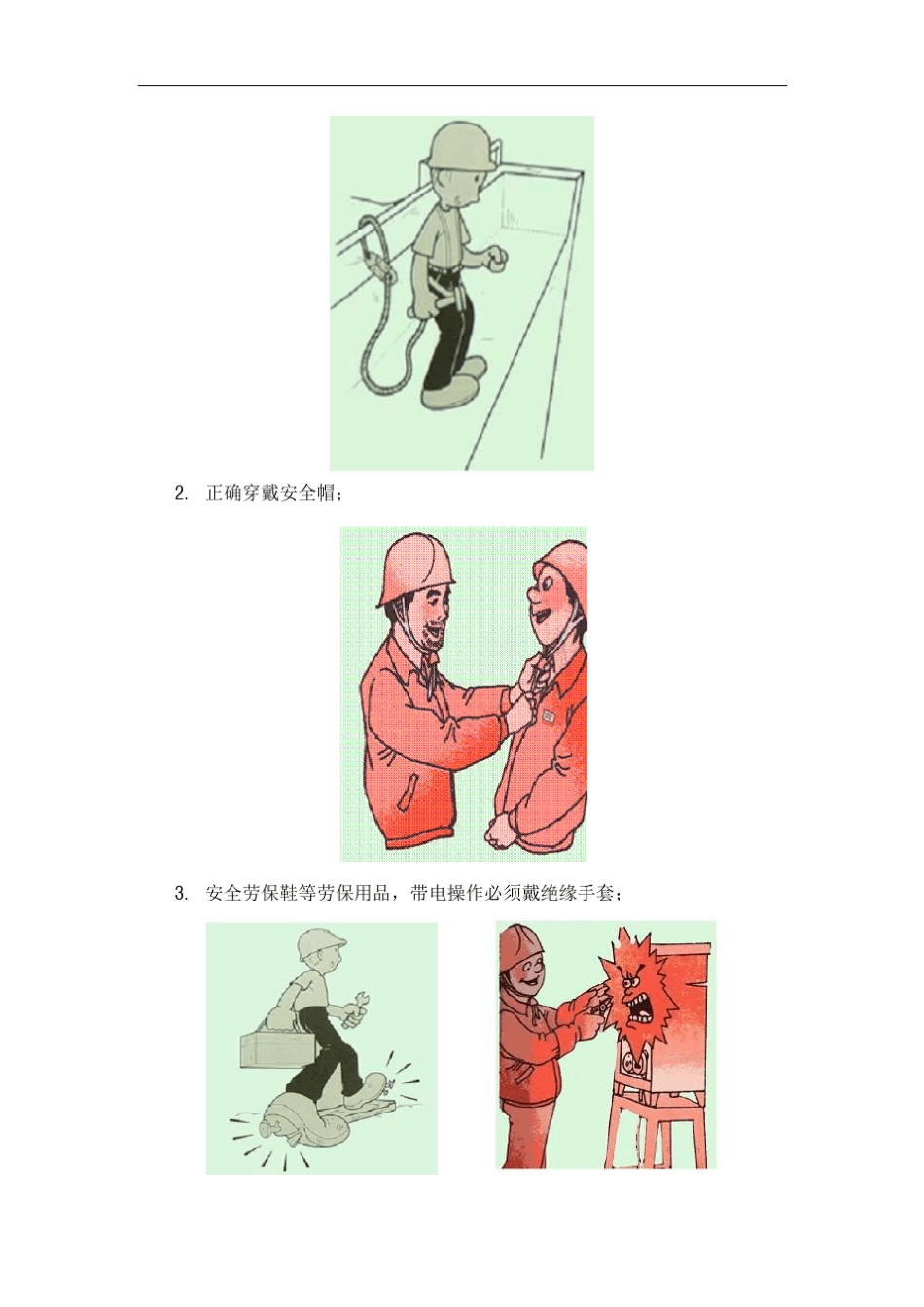 2. 正确穿戴安全帽；

3. 安全劳保鞋等劳保用品，带电操作必须戴绝缘手套；