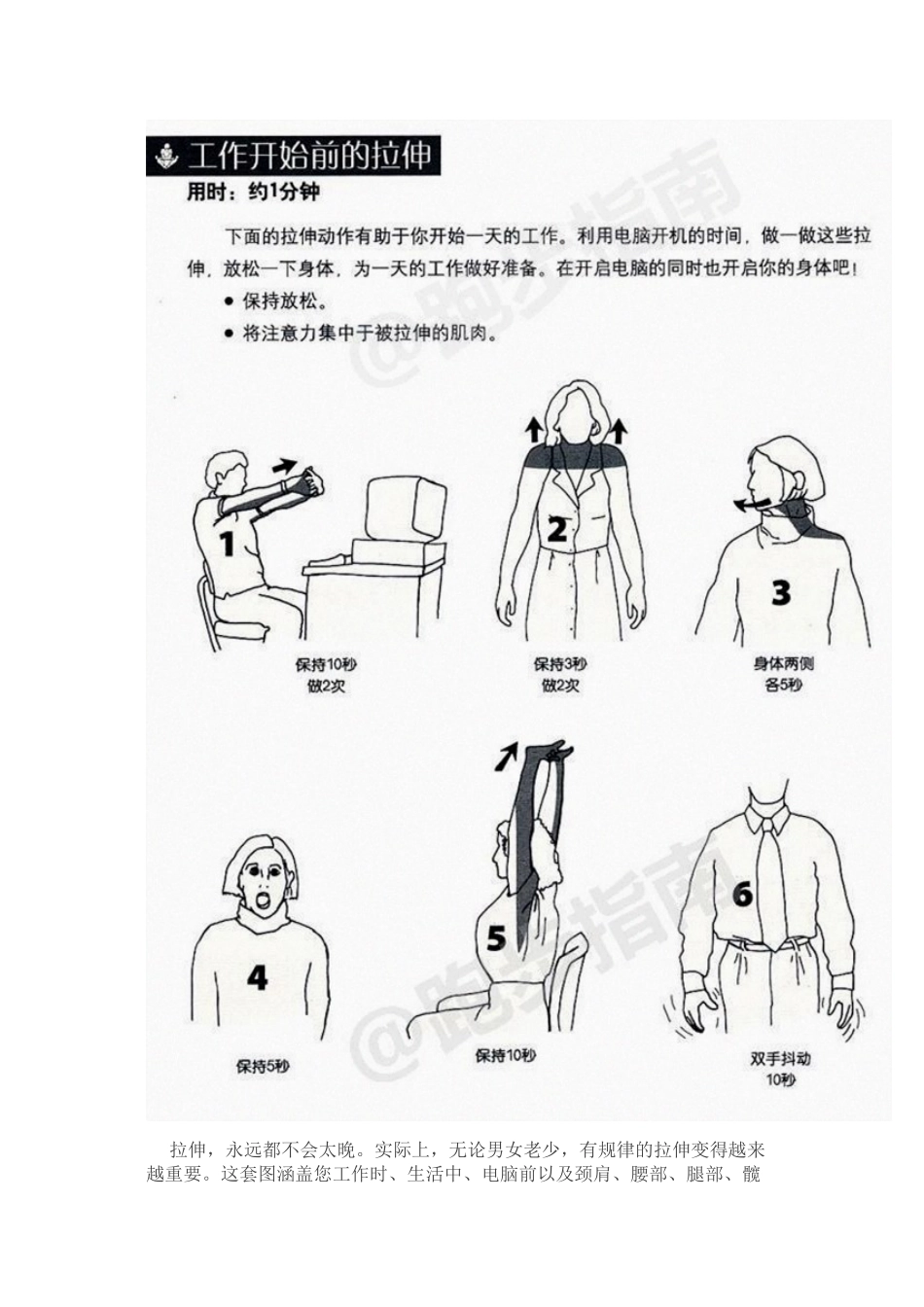 工作开始前的拉伸

用时：约1分钟

下面的拉伸动作有助于你开始一天的工作。利用电脑开机的时间，做一做这些拉伸，放松一下身体，为一天的工作做好准备。在开启电脑的同时也开启你的身体吧！

● 保持放松。

● 将注意力集中于被拉伸的肌肉。

@跑步指南

1

保持10秒
做2次

2

保持3秒
做2次

3

身体两侧
各5秒

4

保持5秒

5

保持10秒

6

双手抖动
10秒

@跑步指南

拉伸，永远都不会太晚。实际上，无论男女老少，有规律的拉伸变得越来越重要。这套图涵盖您工作时、生活中、电脑前以及颈肩、腰部、腿部、髋