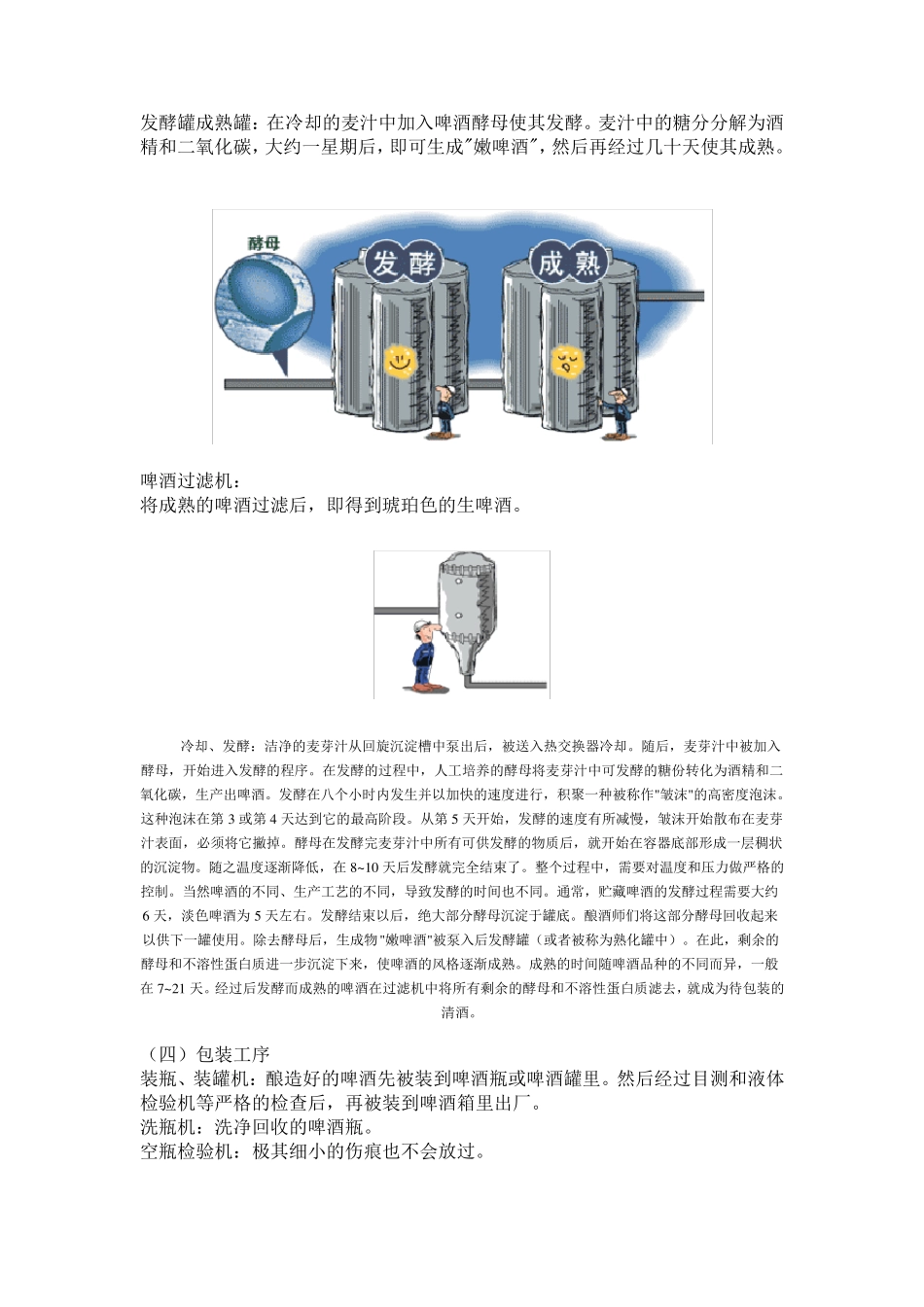 发酵罐成熟罐：在冷却的麦汁中加入啤酒酵母使其发酵。麦汁中的糖分分解为酒精和二氧化碳，大约一星期后，即可生成"嫩啤酒"，然后再经过几十天使其成熟。

酵母

发酵

成熟

啤酒过滤机：
将成熟的啤酒过滤后，即得到琥珀色的生啤酒。

冷却、发酵：洁净的麦芽汁从回旋沉淀槽中泵出后，被送入热交换器冷却。随后，麦芽汁中被加入酵母，开始进入发酵的程序。在发酵的过程中，人工培养的酵母将麦芽汁中可发酵的糖份转化为酒精和二氧化碳，生产出啤酒。发酵在八个小时内发生并以加快的速度进行，积聚一种被称作"皱沫"的高密度泡沫。这种泡沫在第 3 或第 4 天达到它的最高阶段。从第 5 天开始，发酵的速度有所减慢，皱沫开始散布在麦芽汁表面，必须将它撇掉。酵母在发酵完麦芽汁中所有可供发酵的物质后，就开始在容器底部形成一层稠状的沉淀物。随之温度逐渐降低，在 8~10 天后发酵就完全结束了。整个过程中，需要对温度和压力做严格的控制。当然啤酒的不同、生产工艺的不同，导致发酵的时间也不同。通常，贮藏啤酒的发酵过程需要大约 6 天，淡色啤酒为 5 天左右。发酵结束以后，绝大部分酵母沉淀于罐底。酿酒师们将这部分酵母回收起来以供下一罐使用。除去酵母后，生成物"嫩啤酒"被泵入后发酵罐（或者被称为熟化罐中）。在此，剩余的酵母和不溶性蛋白质进一步沉淀下来，使啤酒的风格逐渐成熟。成熟的时间随啤酒品种的不同而异，一般在 7~21 天。经过后发酵而成熟的啤酒在过滤机中将所有剩余的酵母和不溶性蛋白质滤去，就成为待包装的清酒。

（四）包装工序
装瓶、装罐机：酿造好的啤酒先被装到啤酒瓶或啤酒罐里。然后经过目测和液体检验机等严格的检查后，再被装到啤酒箱里出厂。
洗瓶机：洗净回收的啤酒瓶。
空瓶检验机：极其细小的伤痕也不会放过。