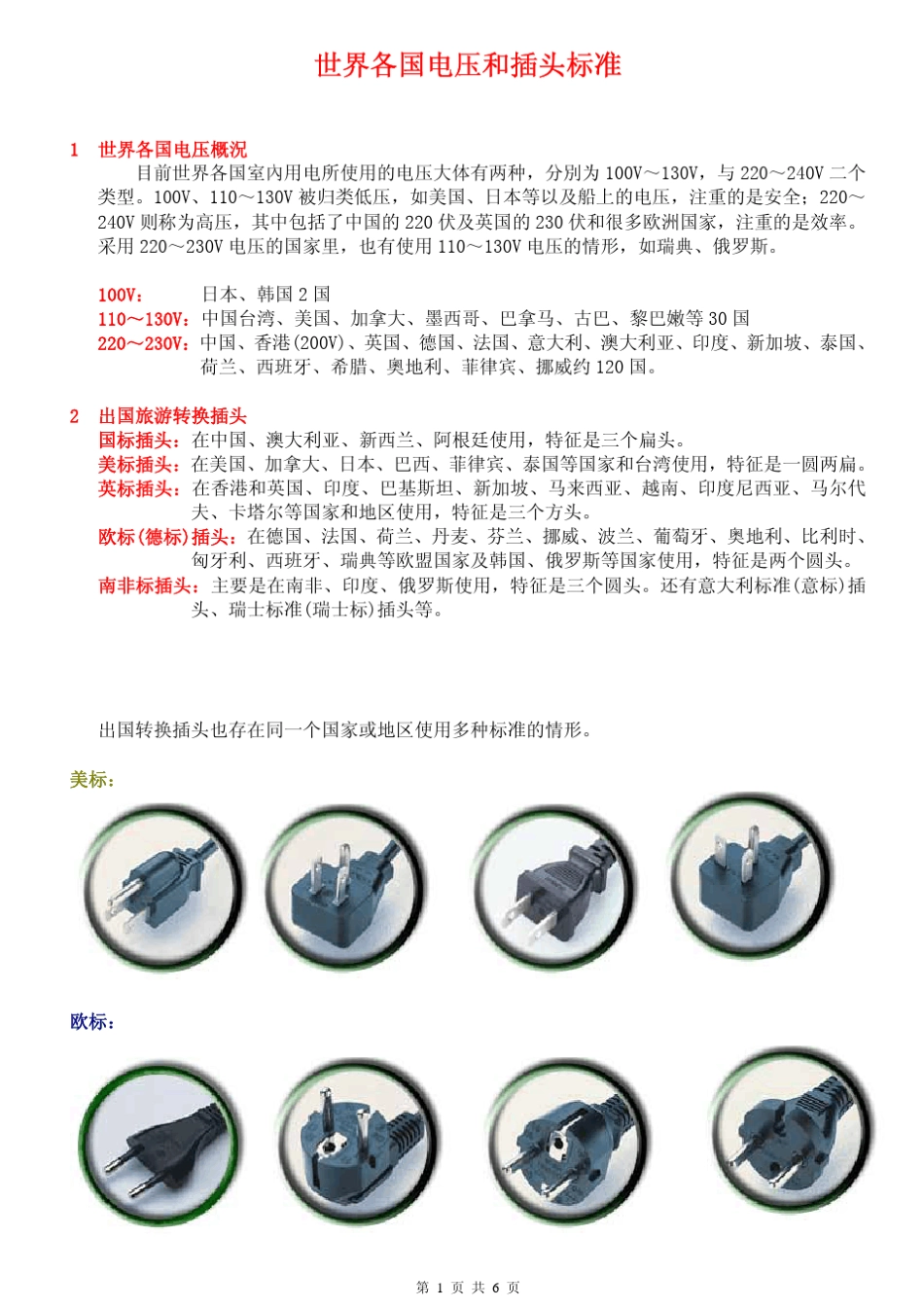 世界各国电压和插头标准

1 世界各国电压概况

目前世界各国室内用电所使用的电压大体有两种，分别为 100V～130V，与 220～240V 二个类型。100V、110～130V 被归类低压，如美国、日本等以及船上的电压，注重的是安全；220～240V 则称为高压，其中包括了中国的 220 伏及英国的 230 伏和很多欧洲国家，注重的是效率。采用 220～230V 电压的国家里，也有使用 110～130V 电压的情形，如瑞典、俄罗斯。

100V： 日本、韩国 2 国
110～130V：中国台湾、美国、加拿大、墨西哥、巴拿马、古巴、黎巴嫩等 30 国
220～230V：中国、香港(200V)、英国、德国、法国、意大利、澳大利亚、印度、新加坡、泰国、荷兰、西班牙、希腊、奥地利、菲律宾、挪威约 120 国。

2 出国旅游转换插头
国标插头：在中国、澳大利亚、新西兰、阿根廷使用，特征是三个扁头。
美标插头：在美国、加拿大、日本、巴西、菲律宾、泰国等国家和台湾使用，特征是一圆两扁。
英标插头：在香港和英国、印度、巴基斯坦、新加坡、马来西亚、越南、印度尼西亚、马尔代夫、卡塔尔等国家和地区使用，特征是三个方头。
欧标(德标)插头：在德国、法国、荷兰、丹麦、芬兰、挪威、波兰、葡萄牙、奥地利、比利时、匈牙利、西班牙、瑞典等欧盟国家及韩国、俄罗斯等国家使用，特征是两个圆头。
南非标插头：主要是在南非、印度、俄罗斯使用，特征是三个圆头。还有意大利标准(意标)插头、瑞士标准(瑞士标)插头等。

出国转换插头也存在同一个国家或地区使用多种标准的情形。

美标：

欧标：

第 1 页 共 6 页