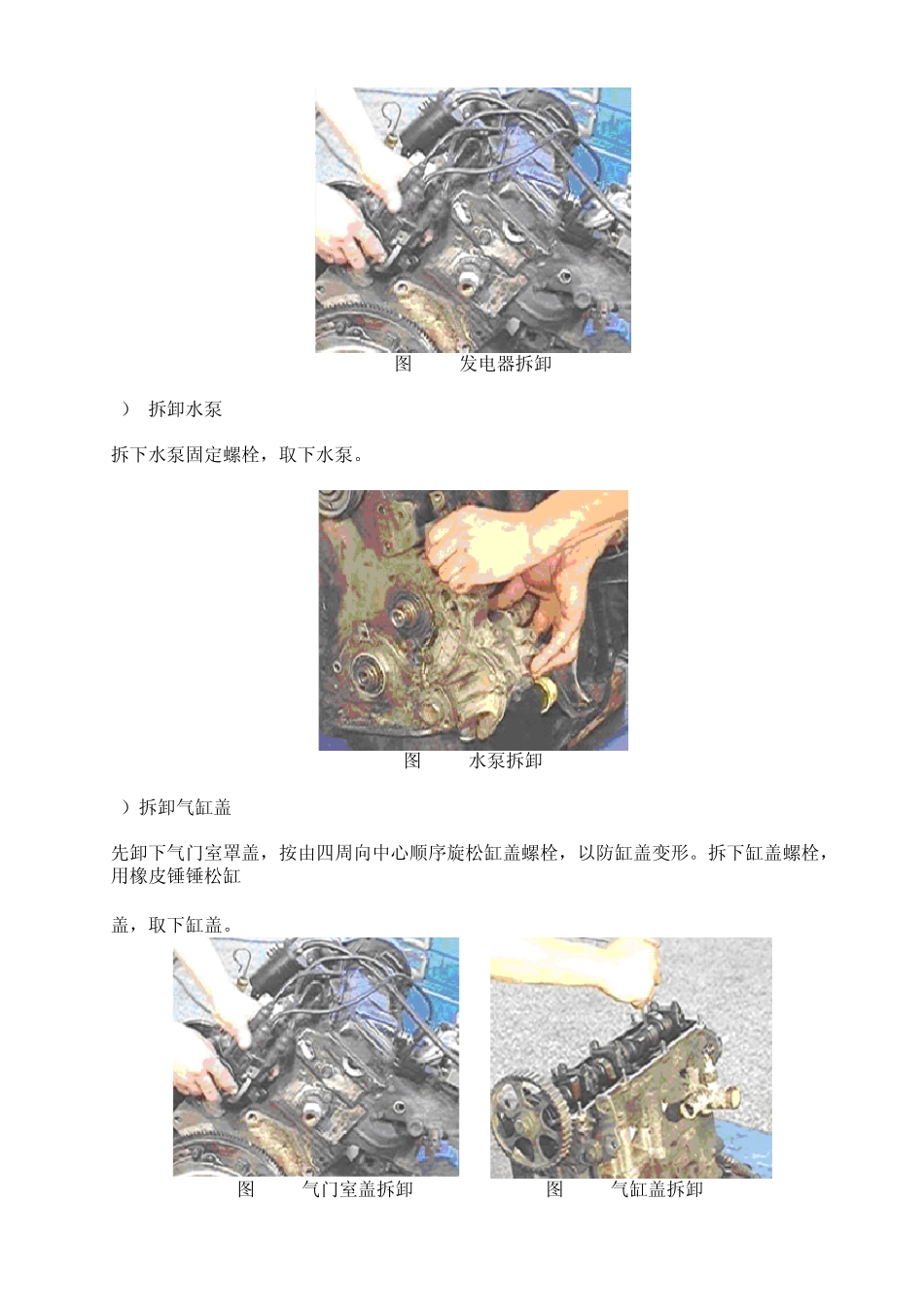 图　　发电器拆卸

）　拆卸水泵

拆下水泵固定螺栓，取下水泵。

图　　水泵拆卸

）拆卸气缸盖

先卸下气门室罩盖，按由四周向中心顺序旋松缸盖螺栓，以防缸盖变形。拆下缸盖螺栓，用橡皮锤锤松缸

盖，取下缸盖。

图　　气门室盖拆卸

图　　气缸盖拆卸