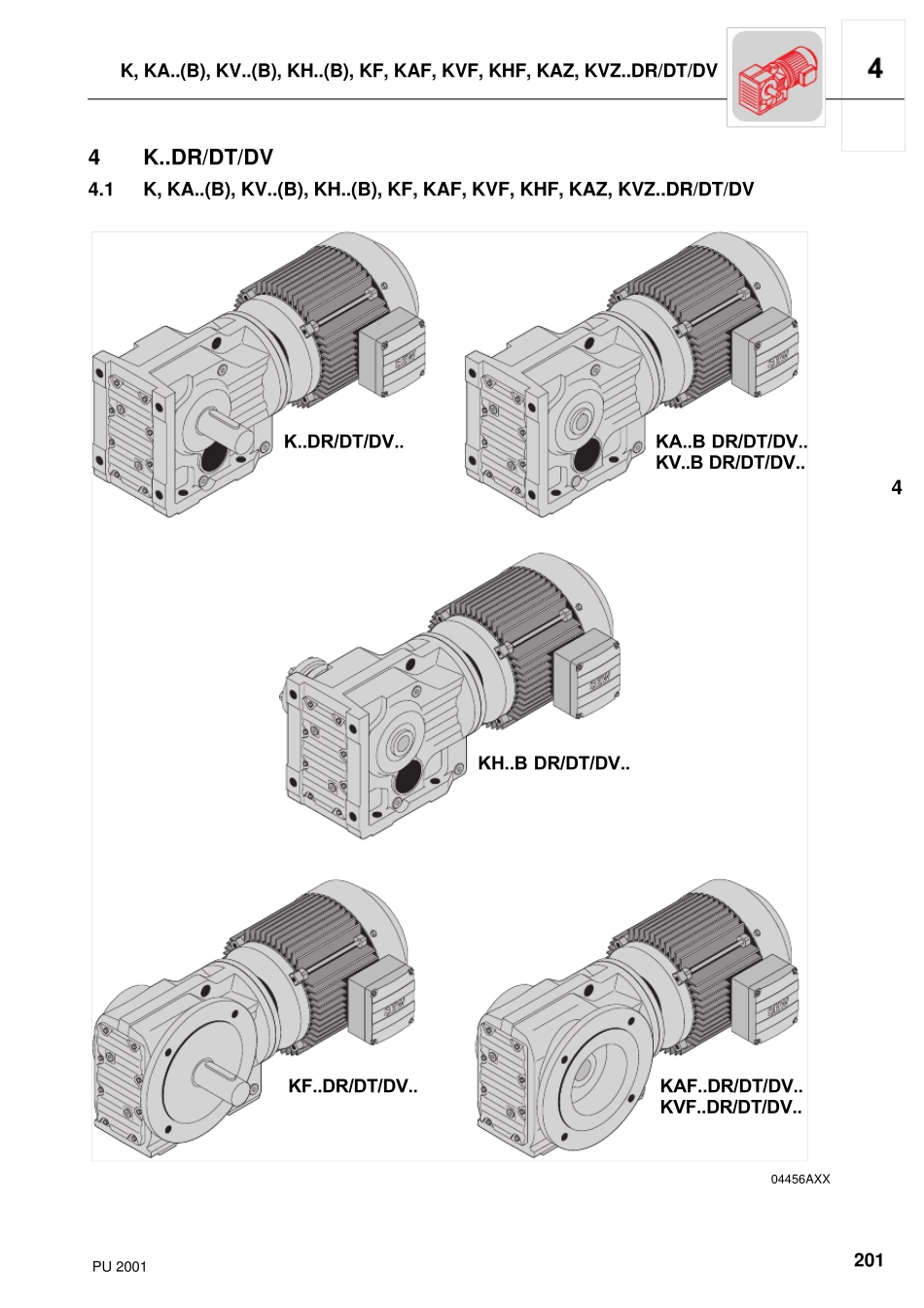 K, KA..(B), KV..(B), KH..(B), KF, KAF, KVF, KHF, KAZ, KVZ..DR/DT/DV

4

4 K..DR/DT/DV

4.1 K, KA..(B), KV..(B), KH..(B), KF, KAF, KVF, KHF, KAZ, KVZ..DR/DT/DV

K..DR/DT/DV..

KA..B DR/DT/DV..
KV..B DR/DT/DV..

4

KH..B DR/DT/DV..

KF..DR/DT/DV..

KAF..DR/DT/DV..
KVF..DR/DT/DV..

04456AXX

PU 2001

201