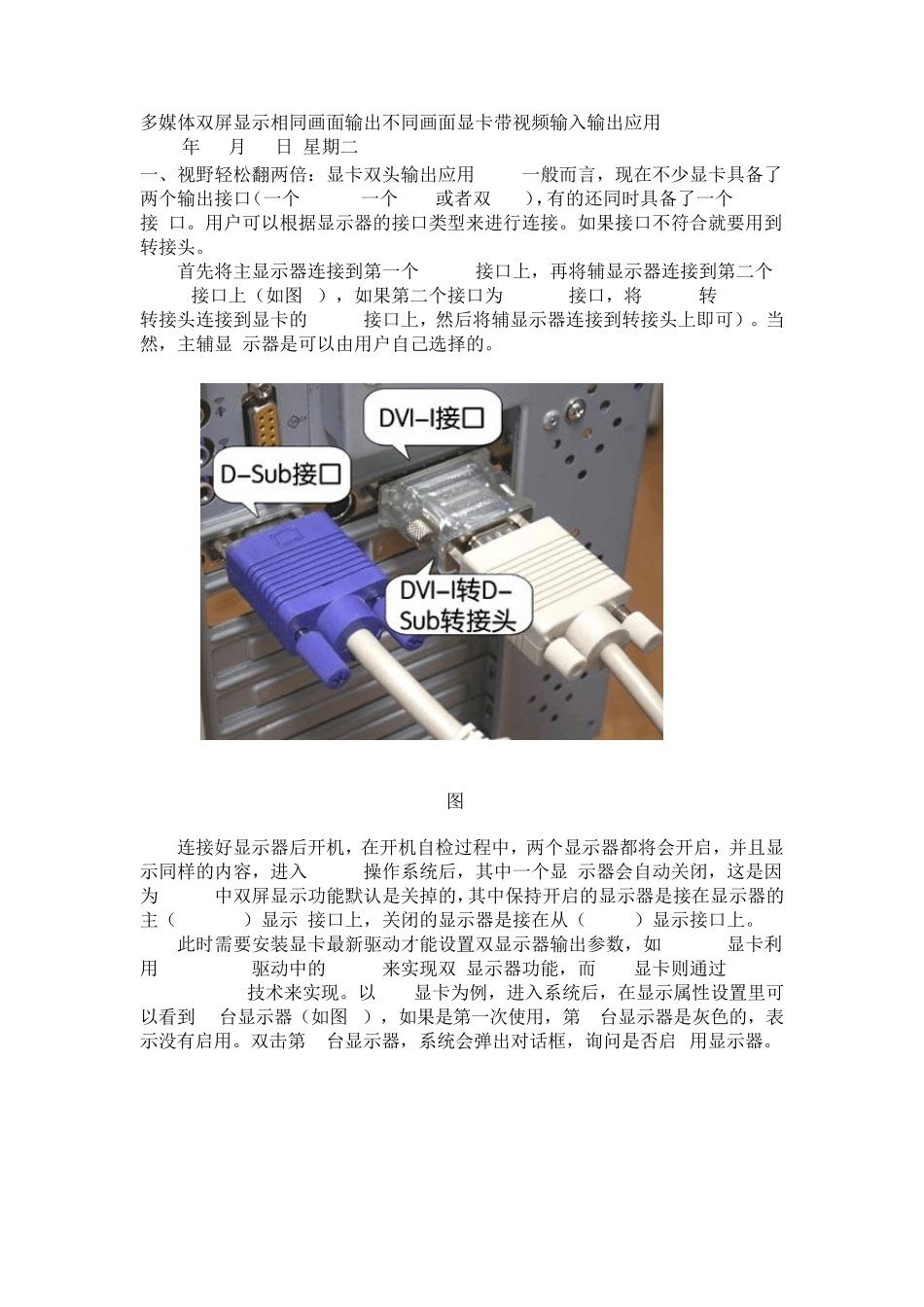 多媒体双屏显示相同画面输出不同画面显卡带视频输入输出应用

年 月 日 星期二

一、视野轻松翻两倍：显卡双头输出应用 一般而言，现在不少显卡具备了两个输出接口（一个 一个 或者双 ），有的还同时具备了一个 接 口。用户可以根据显示器的接口类型来进行连接。如果接口不符合就要用到转接头。

首先将主显示器连接到第一个 接口上，再将辅显示器连接到第二个 接口上（如图 ），如果第二个接口为 接口，将 转 转接头连接到显卡的 接口上，然后将辅显示器连接到转接头上即可）。当然，主辅显 示器是可以由用户自己选择的。

DVI-I接口

D-Sub接口

DVI-I转D-Sub转接头

图

连接好显示器后开机，在开机自检过程中，两个显示器都将会开启，并且显示同样的内容，进入 操作系统后，其中一个显 示器会自动关闭，这是因为 中双屏显示功能默认是关掉的，其中保持开启的显示器是接在显示器的主（ ）显示 接口上，关闭的显示器是接在从（ ）显示接口上。

此时需要安装显卡最新驱动才能设置双显示器输出参数，如 显卡利用 驱动中的 来实现双 显示器功能，而 显卡则通过 技术来实现。以 显卡为例，进入系统后，在显示属性设置里可以看到 台显示器（如图 ），如果是第一次使用，第 台显示器是灰色的，表示没有启用。双击第 台显示器，系统会弹出对话框，询问是否启 用显示器。