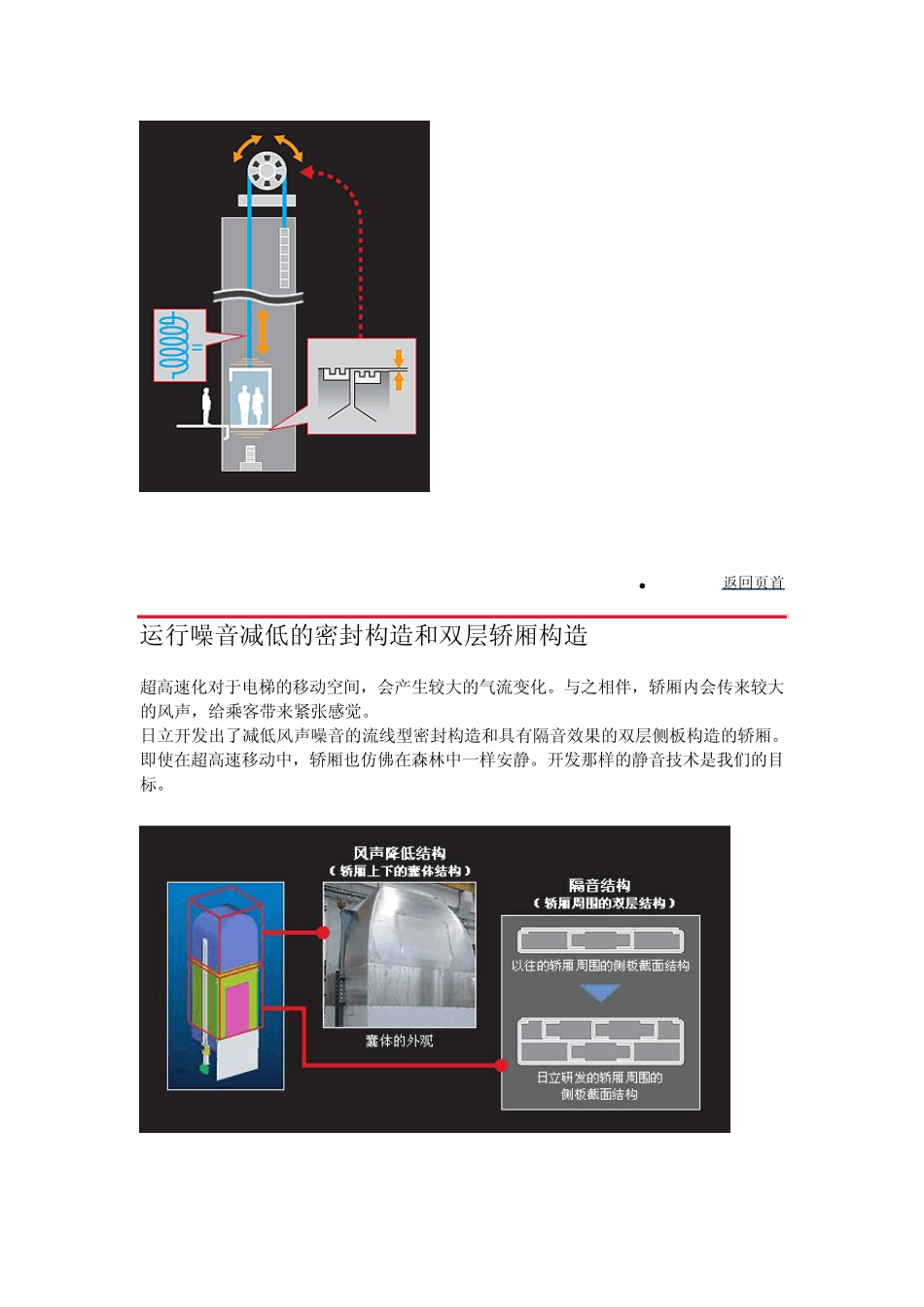 • 返回页首

运行噪音减低的密封构造和双层轿厢构造

超高速化对于电梯的移动空间，会产生较大的气流变化。与之相伴，轿厢内会传来较大的风声，给乘客带来紧张感觉。
日立开发出了减低风声噪音的流线型密封构造和具有隔音效果的双层侧板构造的轿厢。即使在超高速移动中，轿厢也仿佛在森林中一样安静。开发那样的静音技术是我们的目标。

风声降低结构
（轿厢上下的囊体结构）

囊体的外观

隔音结构
（轿厢周围的双层结构）

以往的轿厢周围的侧板截面结构

日立研发的轿厢周围的侧板截面结构