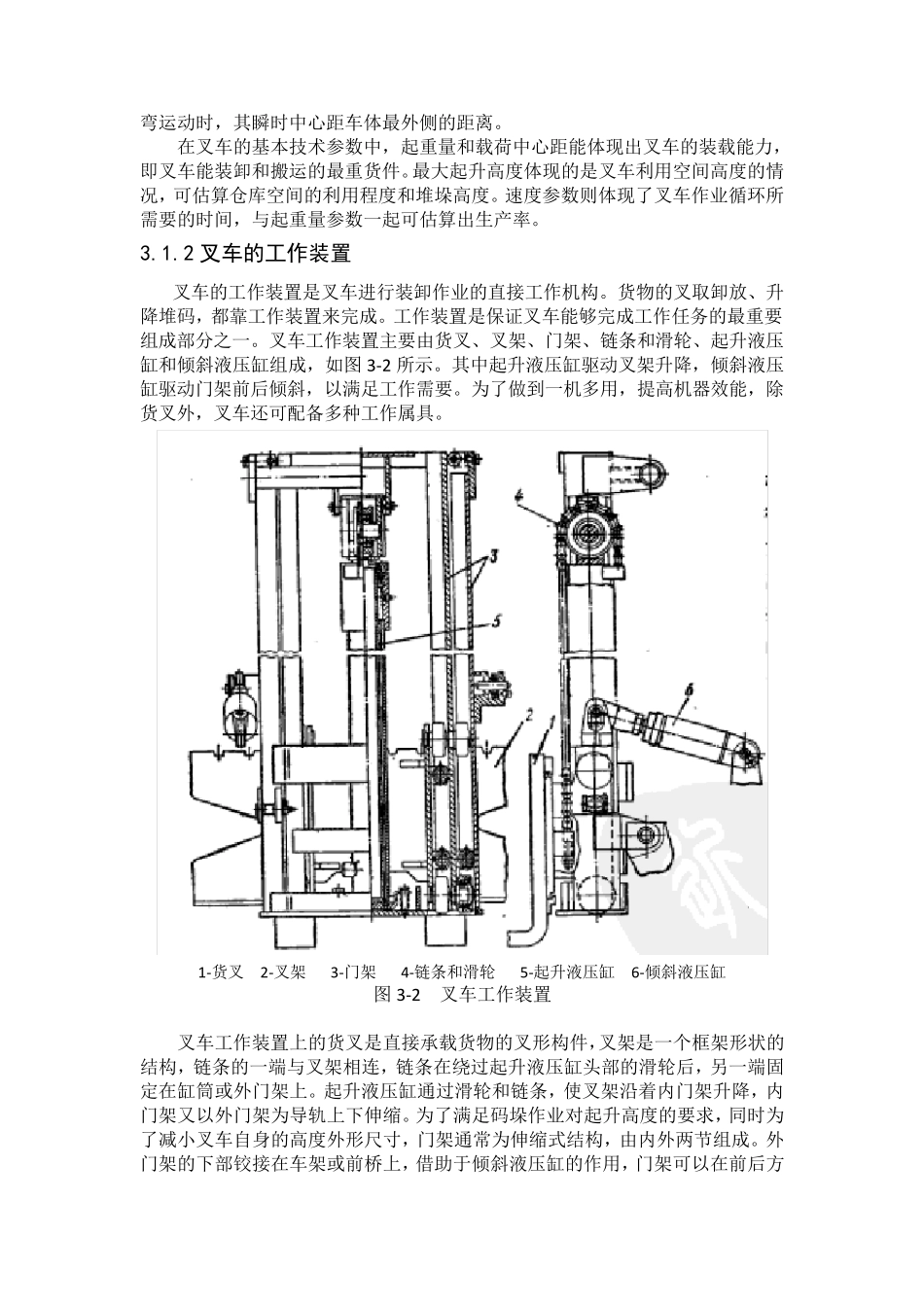 弯运动时，其瞬时中心距车体最外侧的距离。

在叉车的基本技术参数中，起重量和载荷中心距能体现出叉车的装载能力，即叉车能装卸和搬运的最重货件。最大起升高度体现的是叉车利用空间高度的情况，可估算仓库空间的利用程度和堆垛高度。速度参数则体现了叉车作业循环所需要的时间，与起重量参数一起可估算出生产率。

3.1.2 叉车的工作装置

叉车的工作装置是叉车进行装卸作业的直接工作机构。货物的叉取卸放、升降堆码，都靠工作装置来完成。工作装置是保证叉车能够完成工作任务的最重要组成部分之一。叉车工作装置主要由货叉、叉架、门架、链条和滑轮、起升液压缸和倾斜液压缸组成，如图 3-2 所示。其中起升液压缸驱动叉架升降，倾斜液压缸驱动门架前后倾斜，以满足工作需要。为了做到一机多用，提高机器效能，除货叉外，叉车还可配备多种工作属具。

4
3
5
6
2
1

1-货叉　2-叉架　3-门架　4-链条和滑轮　5-起升液压缸　6-倾斜液压缸
图 3-2　叉车工作装置

叉车工作装置上的货叉是直接承载货物的叉形构件，叉架是一个框架形状的结构，链条的一端与叉架相连，链条在绕过起升液压缸头部的滑轮后，另一端固定在缸筒或外门架上。起升液压缸通过滑轮和链条，使叉架沿着内门架升降，内门架又以外门架为导轨上下伸缩。为了满足码垛作业对起升高度的要求，同时为了减小叉车自身的高度外形尺寸，门架通常为伸缩式结构，由内外两节组成。外门架的下部铰接在车架或前桥上，借助于倾斜液压缸的作用，门架可以在前后方