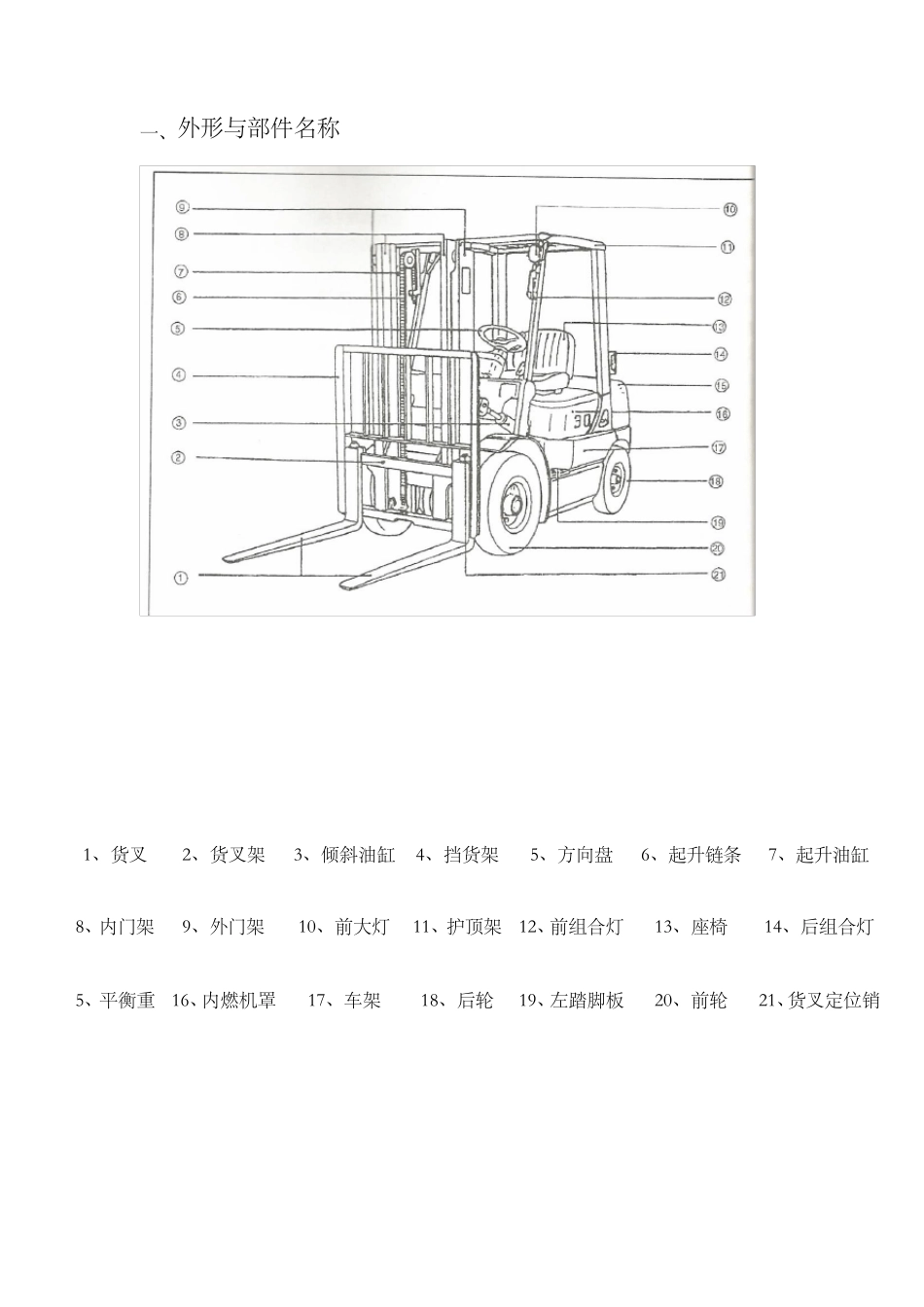 一、外形与部件名称

9
8
7
6
5
4
3
2
1
10
11
12
13
14
15
16
17
18
19
20
21
30

1、货叉 2、货叉架 3、倾斜油缸 4、挡货架 5、方向盘 6、起升链条 7、起升油缸

8、内门架 9、外门架 10、前大灯 11、护顶架 12、前组合灯 13、座椅 14、后组合灯

5、平衡重 16、内燃机罩 17、车架 18、后轮 19、左踏脚板 20、前轮 21、货叉定位销