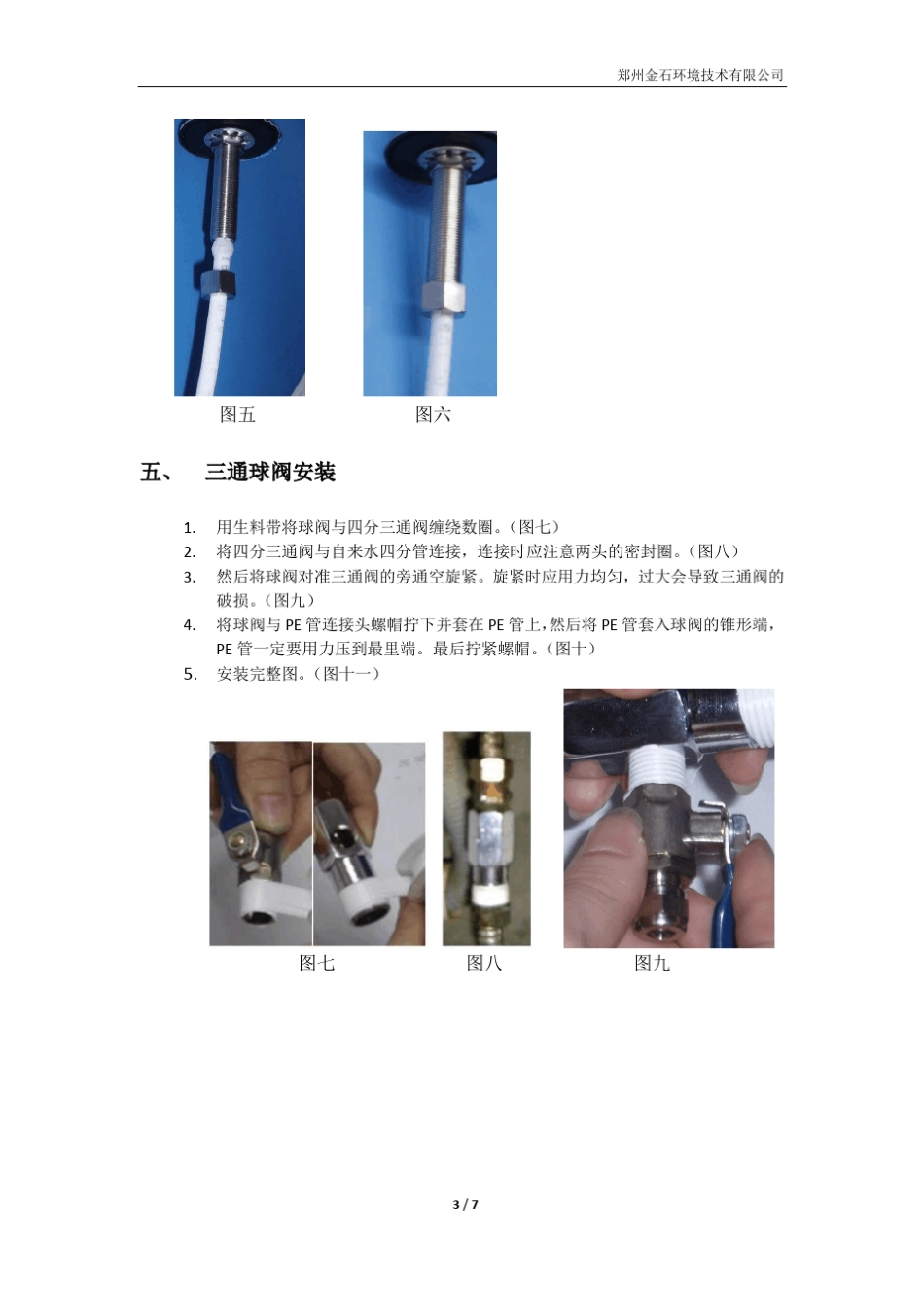 郑州金石环境技术有限公司

图五　　图六

五、　三通球阀安装

1. 用生料带将球阀与四分三通阀缠绕数圈。（图七）
2. 将四分三通阀与自来水四分管连接，连接时应注意两头的密封圈。（图八）
3. 然后将球阀对准三通阀的旁通空旋紧。旋紧时应用力均匀，过大会导致三通阀的破损。（图九）
4. 将球阀与 PE 管连接头螺帽拧下并套在 PE 管上，然后将 PE 管套入球阀的锥形端，PE 管一定要用力压到最里端。最后拧紧螺帽。（图十）
5. 安装完整图。（图十一）

图七　　图八　　图九

3 / 7