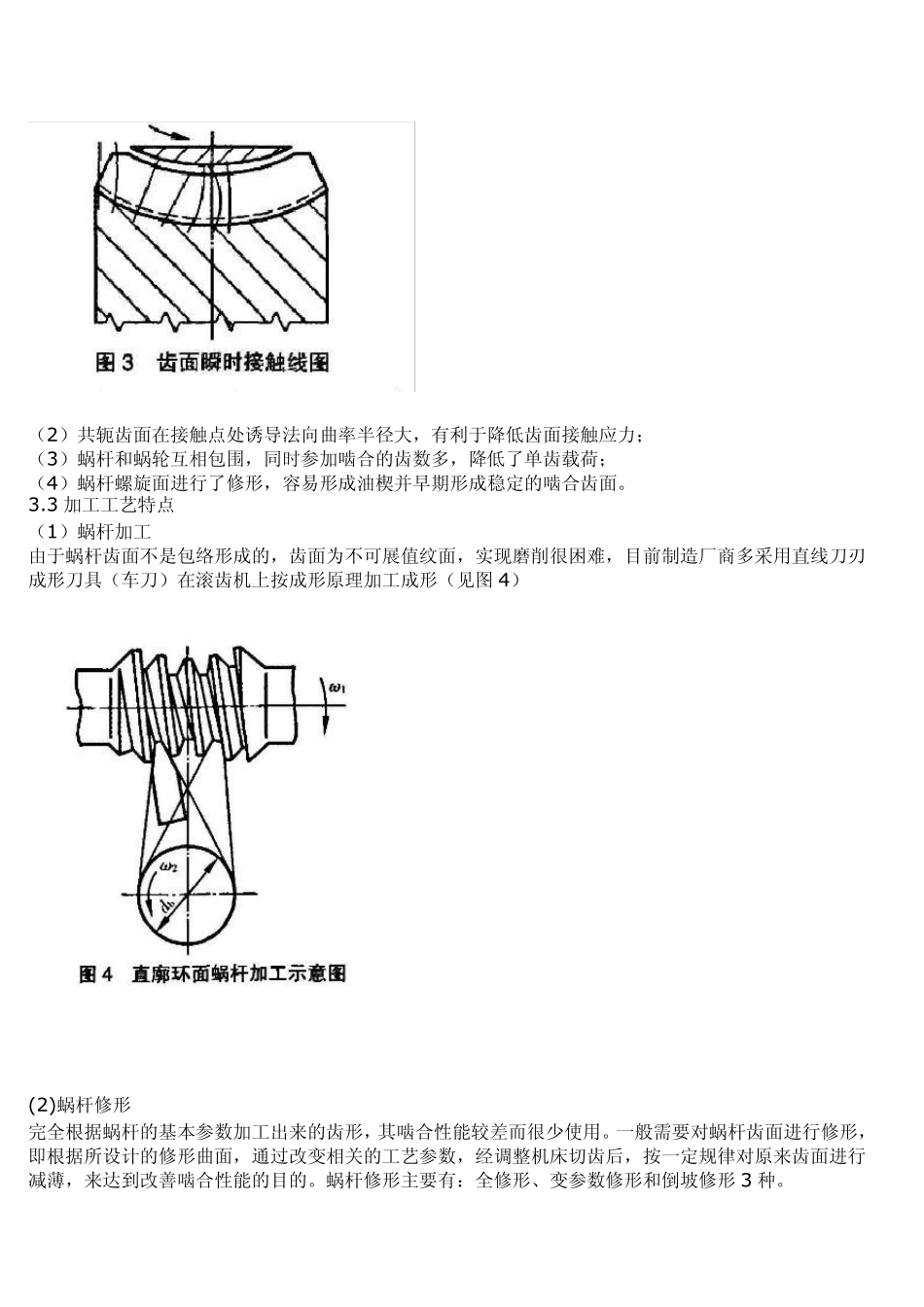 图 3　齿面瞬时接触线图

（2）共轭齿面在接触点处诱导法向曲率半径大，有利于降低齿面接触应力；
（3）蜗杆和蜗轮互相包围，同时参加啮合的齿数多，降低了单齿载荷；
（4）蜗杆螺旋面进行了修形，容易形成油楔并早期形成稳定的啮合齿面。
3.3 加工工艺特点
（1）蜗杆加工
由于蜗杆齿面不是包络形成的，齿面为不可展值纹面，实现磨削很困难，目前制造厂商多采用直线刀刃成形刀具（车刀）在滚齿机上按成形原理加工成形（见图 4）

$\omega_1$

$\omega_2$

$d_b$

图 4　直廓环面蜗杆加工示意图

(2)蜗杆修形
完全根据蜗杆的基本参数加工出来的齿形，其啮合性能较差而很少使用。一般需要对蜗杆齿面进行修形，即根据所设计的修形曲面，通过改变相关的工艺参数，经调整机床切齿后，按一定规律对原来齿面进行减薄，来达到改善啮合性能的目的。蜗杆修形主要有：全修形、变参数修形和倒坡修形 3 种。