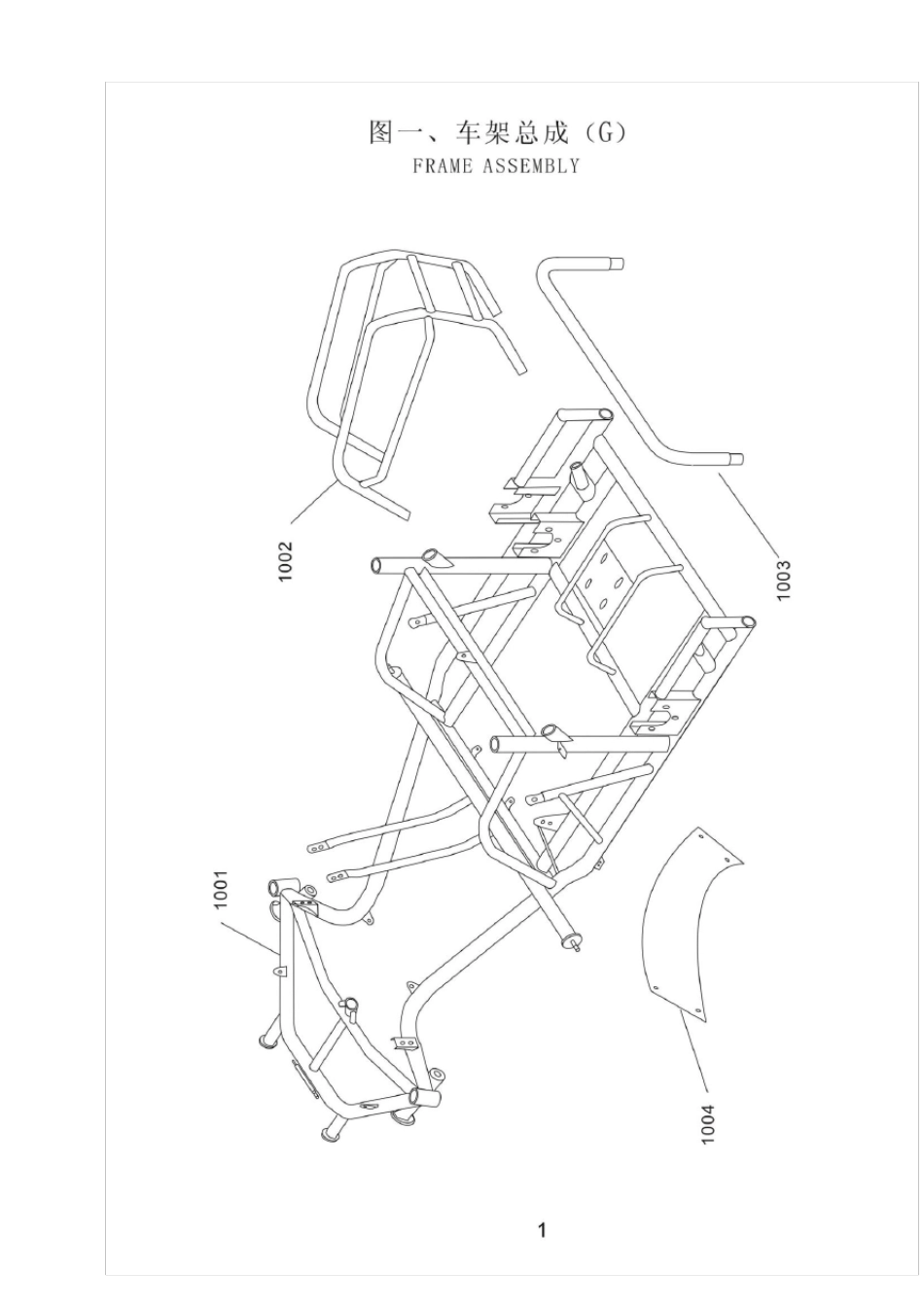 图一、车架总成（G）
FRAME ASSEMBLY

1002

1003

1001

1004

1