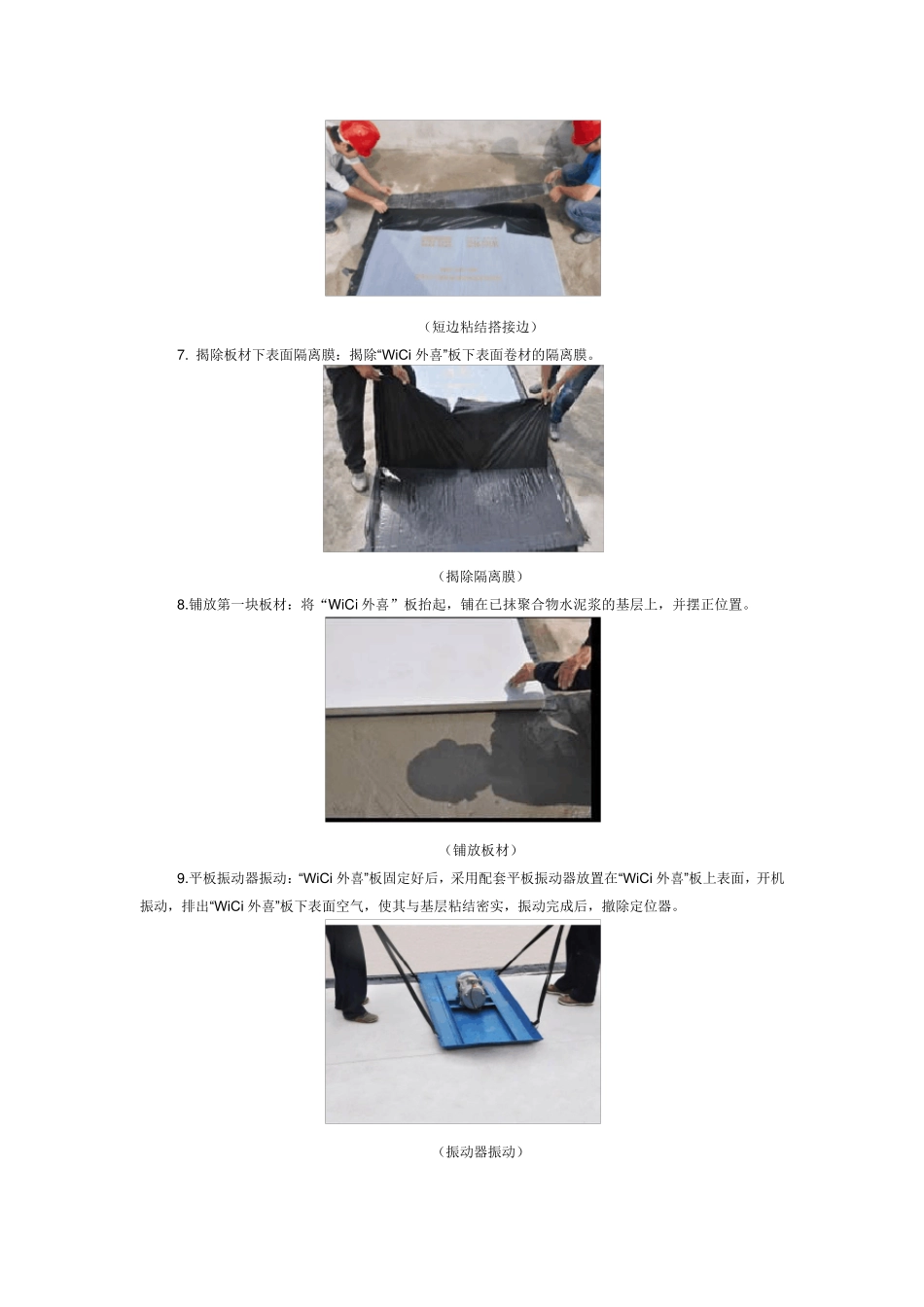 （短边粘结搭接边）

7. 揭除板材下表面隔离膜：揭除“WiCi 外喜”板下表面卷材的隔离膜。

（揭除隔离膜）

8.铺放第一块板材：将“WiCi 外喜”板抬起，铺在已抹聚合物水泥浆的基层上，并摆正位置。

（铺放板材）

9.平板振动器振动：“WiCi 外喜”板固定好后，采用配套平板振动器放置在“WiCi 外喜”板上表面，开机振动，排出“WiCi 外喜”板下表面空气，使其与基层粘结密实，振动完成后，撤除定位器。

（振动器振动）