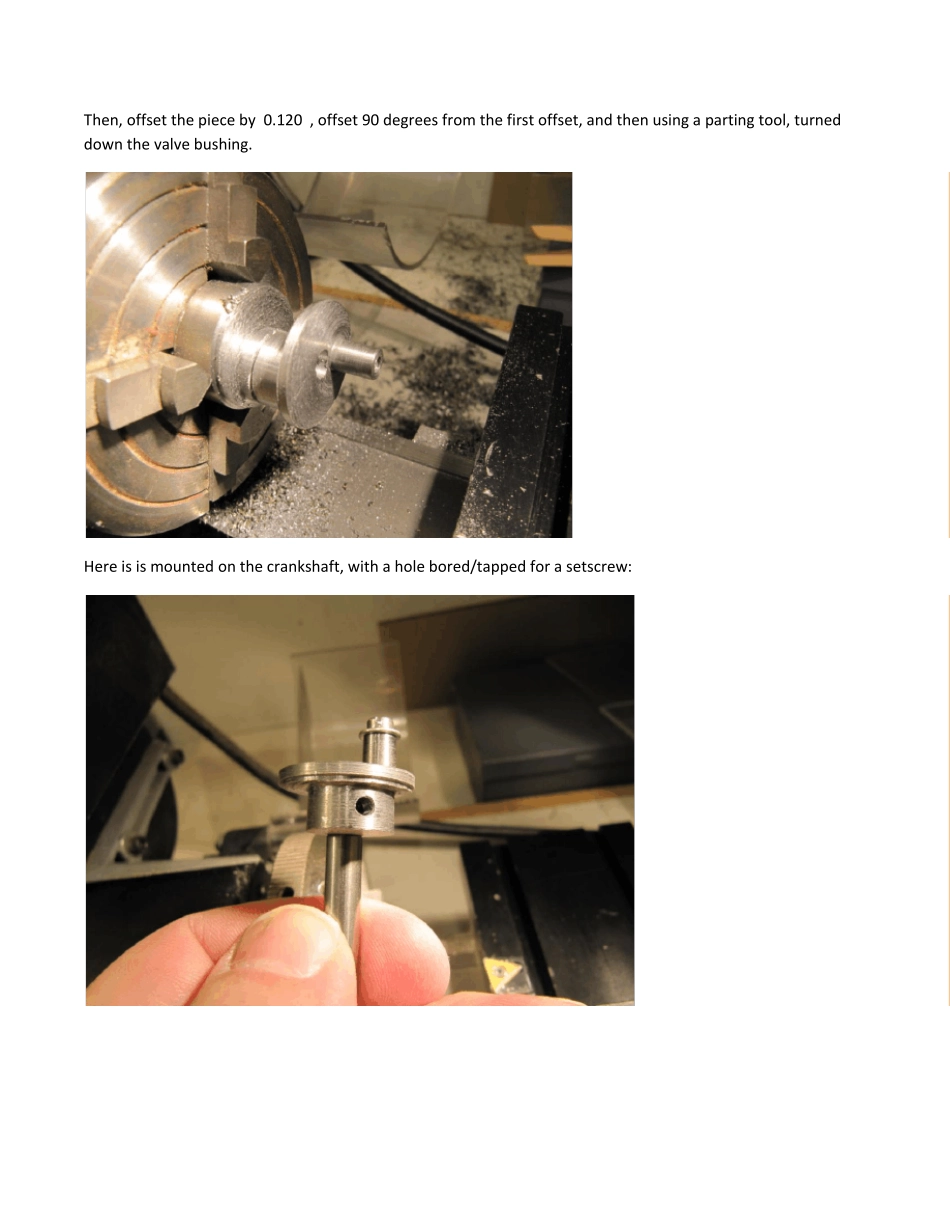 Then, offset the piece by  0.120  , offset 90 degrees from the first offset, and then using a parting tool, turned down the valve bushing.

Here is is mounted on the crankshaft, with a hole bored/tapped for a setscrew: