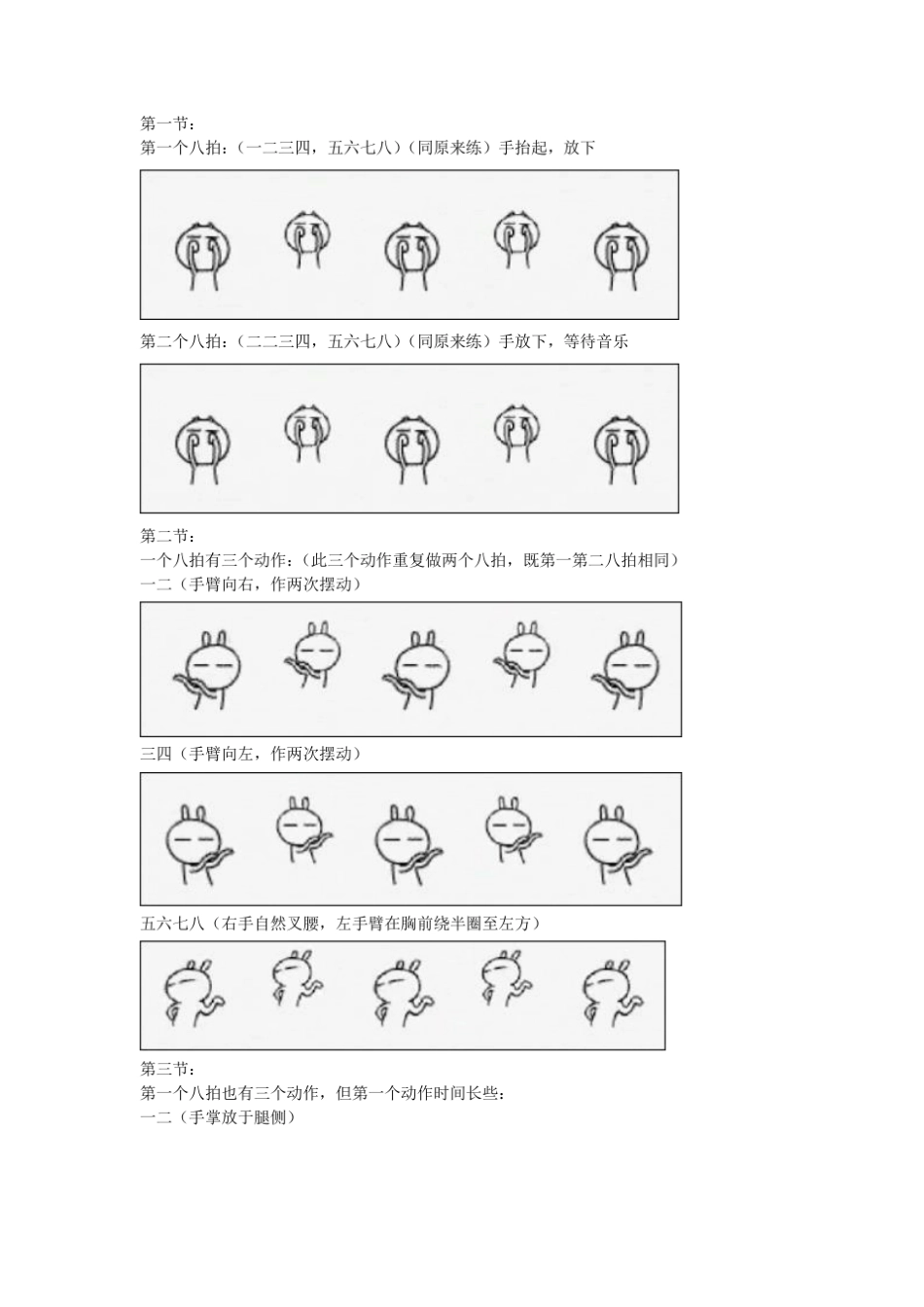 第一节：
第一个八拍：（一二三四，五六七八）（同原来练）手抬起，放下

第二个八拍：（二二三四，五六七八）（同原来练）手放下，等待音乐

第二节：
一个八拍有三个动作：（此三个动作重复做两个八拍，既第一第二八拍相同）
一二（手臂向右，作两次摆动）

三四（手臂向左，作两次摆动）

五六七八（右手自然叉腰，左手臂在胸前绕半圈至左方）

第三节：
第一个八拍也有三个动作，但第一个动作时间长些：
一二（手掌放于腿侧）