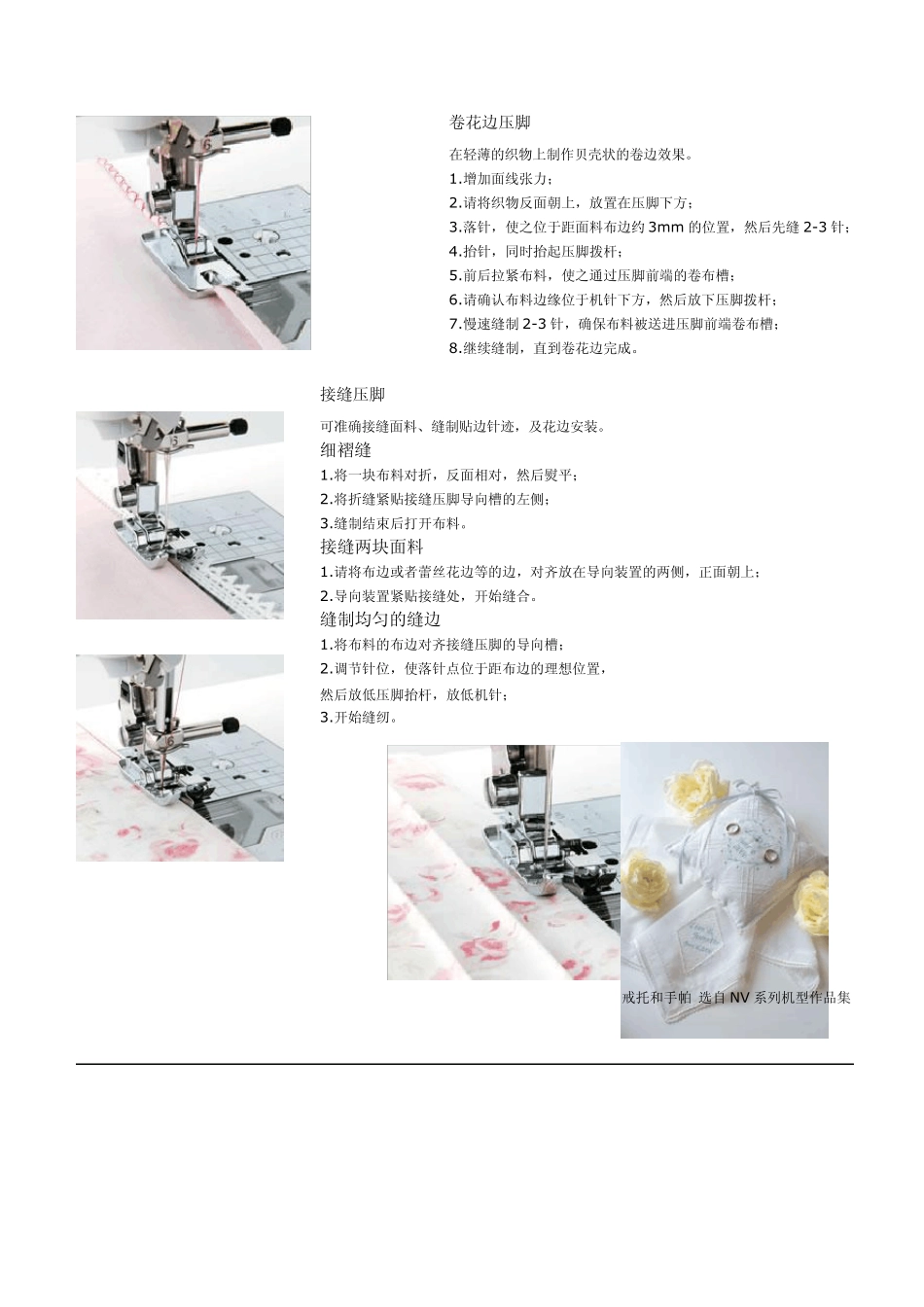 卷花边压脚

在轻薄的织物上制作贝壳状的卷边效果。

1.增加面线张力；

2.请将织物反面朝上，放置在压脚下方；

3.落针，使之位于距面料布边约 3mm 的位置，然后先缝 2-3 针；

4.抬针，同时抬起压脚拨杆；

5.前后拉紧布料，使之通过压脚前端的卷布槽；

6.请确认布料边缘位于机针下方，然后放下压脚拨杆；

7.慢速缝制 2-3 针，确保布料被送进压脚前端卷布槽；

8.继续缝制，直到卷花边完成。

接缝压脚

可准确接缝面料、缝制贴边针迹，及花边安装。

细褶缝

1.将一块布料对折，反面相对，然后熨平；

2.将折缝紧贴接缝压脚导向槽的左侧；

3.缝制结束后打开布料。

接缝两块面料

1.请将布边或者蕾丝花边等的边，对齐放在导向装置的两侧，正面朝上；

2.导向装置紧贴接缝处，开始缝合。

缝制均匀的缝边

1.将布料的布边对齐接缝压脚的导向槽；

2.调节针位，使落针点位于距布边的理想位置，

然后放低压脚抬杆，放低机针；

3.开始缝纫。

戒托和手帕 选自 NV 系列机型作品集