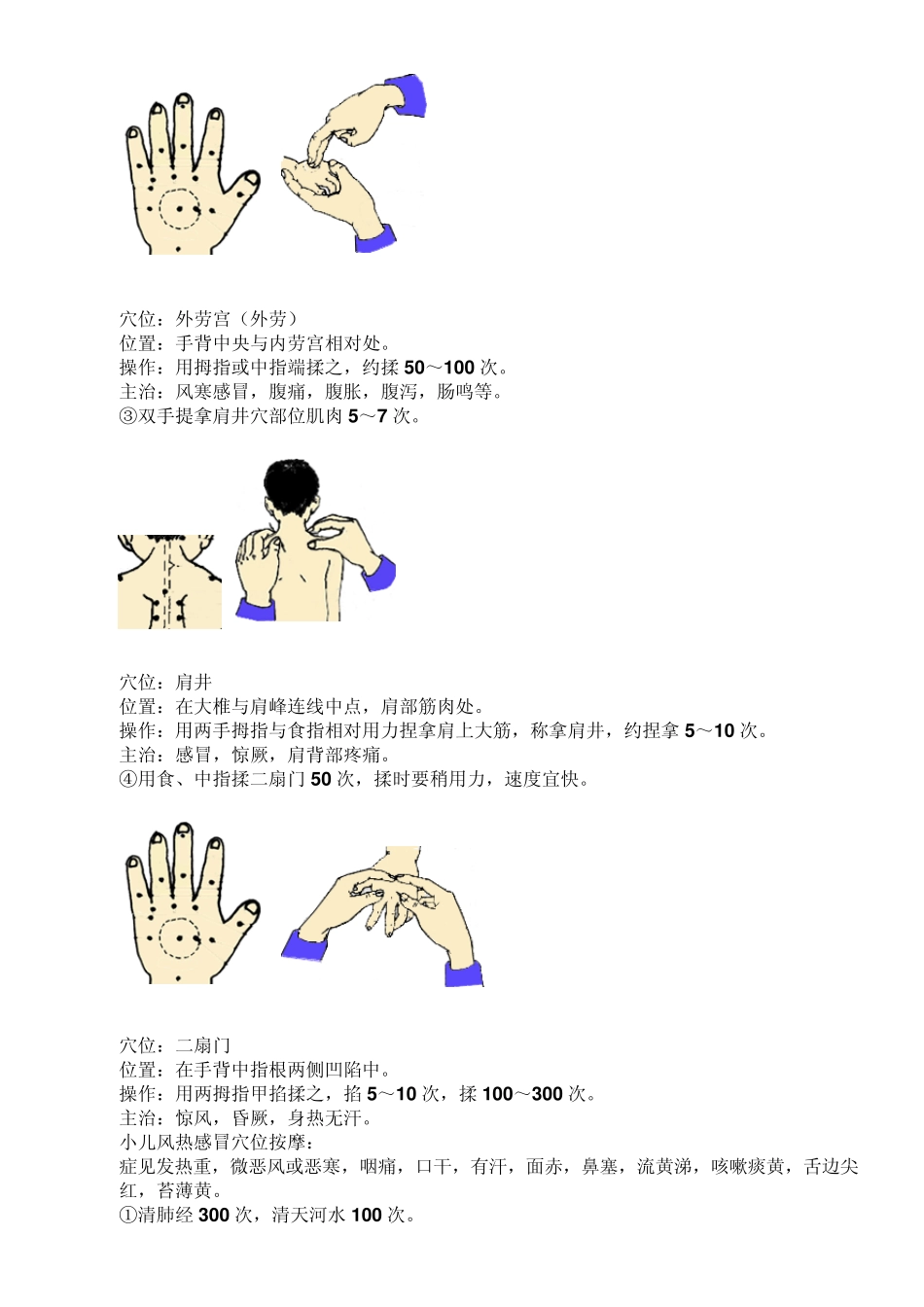 穴位：外劳宫（外劳）
位置：手背中央与内劳宫相对处。
操作：用拇指或中指端揉之，约揉 50～100 次。
主治：风寒感冒，腹痛，腹胀，腹泻，肠鸣等。
③双手提拿肩井穴部位肌肉 5～7 次。

穴位：肩井
位置：在大椎与肩峰连线中点，肩部筋肉处。
操作：用两手拇指与食指相对用力捏拿肩上大筋，称拿肩井，约捏拿 5～10 次。
主治：感冒，惊厥，肩背部疼痛。
④用食、中指揉二扇门 50 次，揉时要稍用力，速度宜快。

穴位：二扇门
位置：在手背中指根两侧凹陷中。
操作：用两拇指甲掐揉之，掐 5～10 次，揉 100～300 次。
主治：惊风，昏厥，身热无汗。
小儿风热感冒穴位按摩：
症见发热重，微恶风或恶寒，咽痛，口干，有汗，面赤，鼻塞，流黄涕，咳嗽痰黄，舌边尖红，苔薄黄。
①清肺经 300 次，清天河水 100 次。