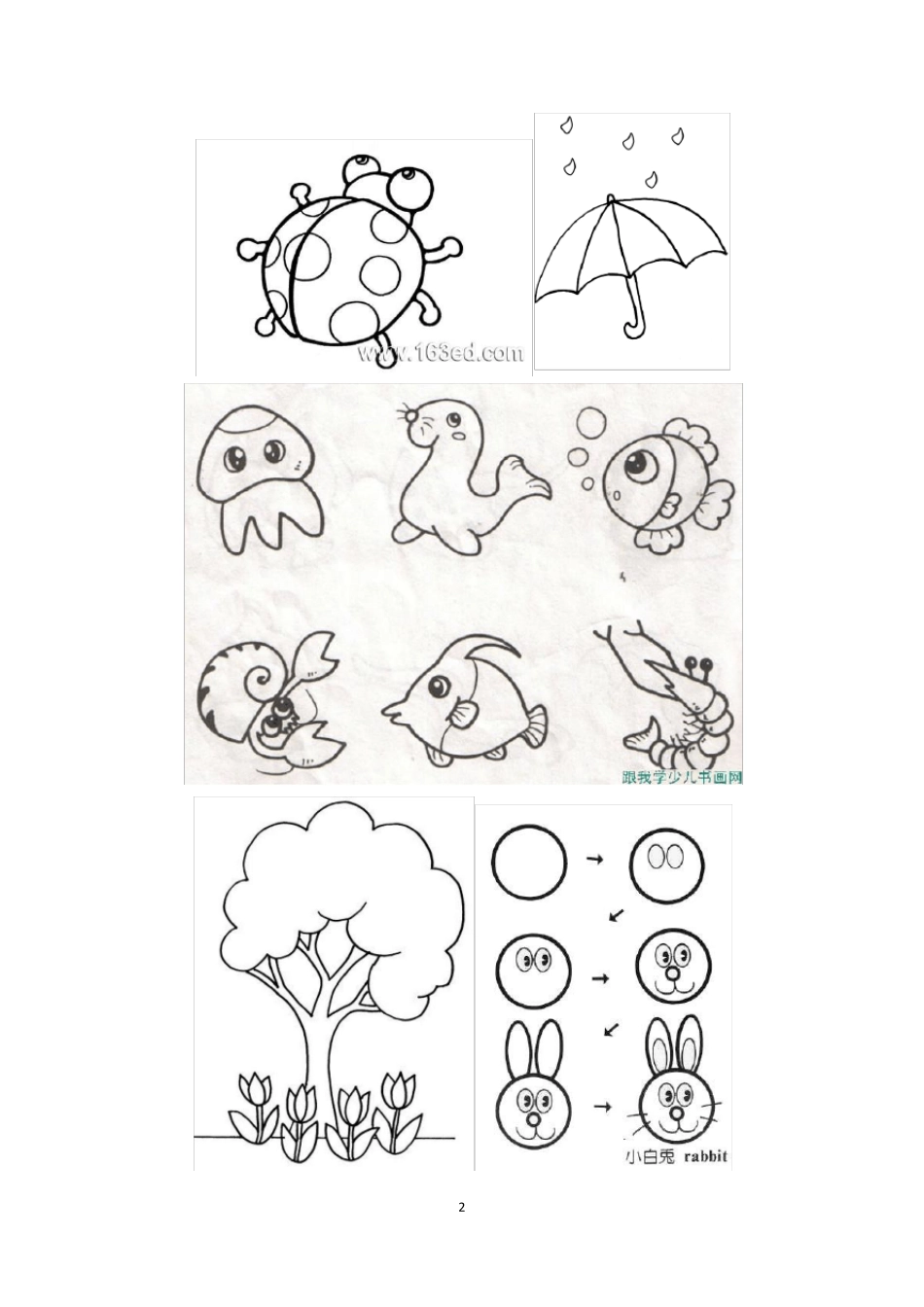 www.163ed.com

跟我学少儿书画网

小白兔 rabbit

2