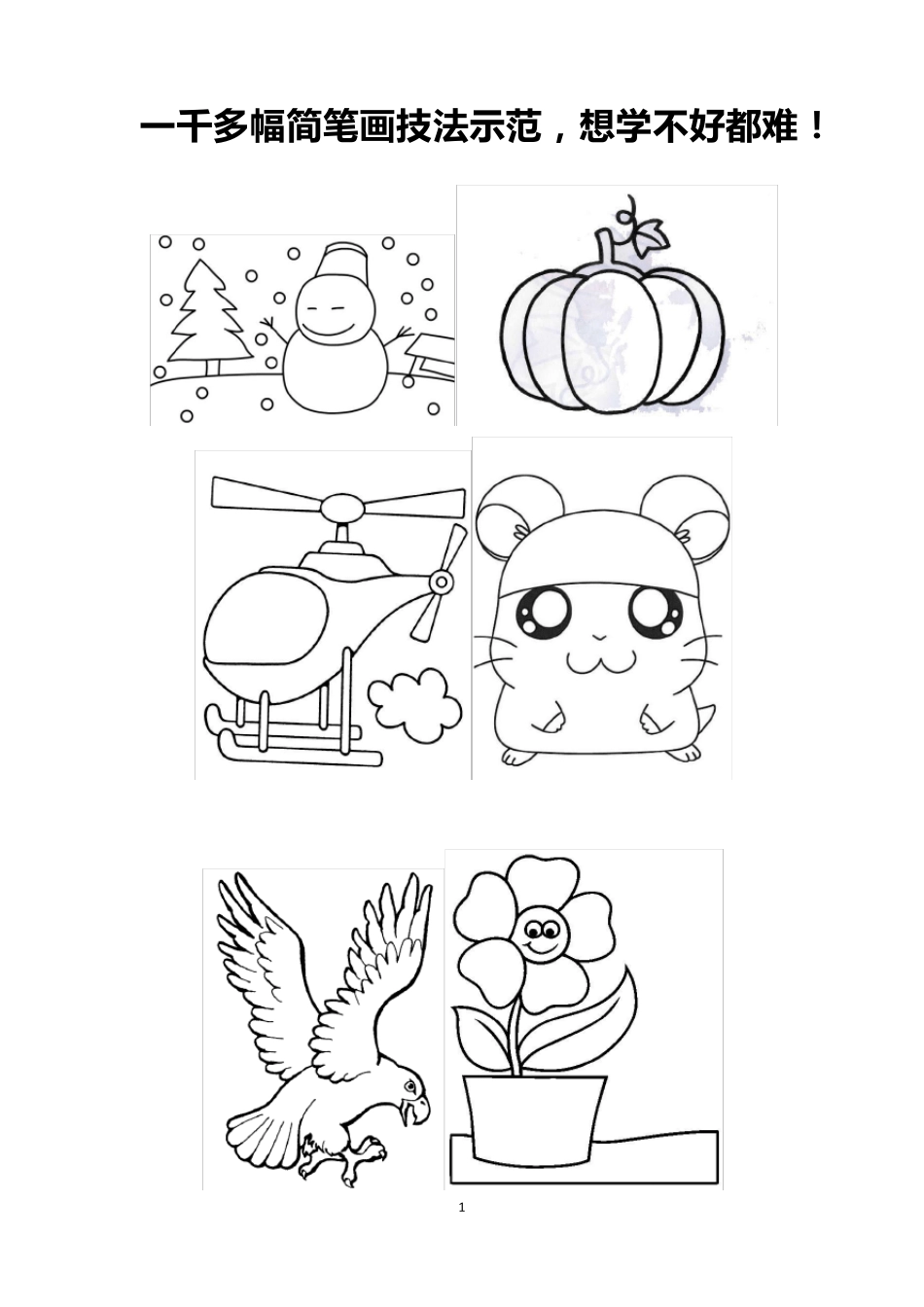 一千多幅简笔画技法示范，想学不好都难！

1