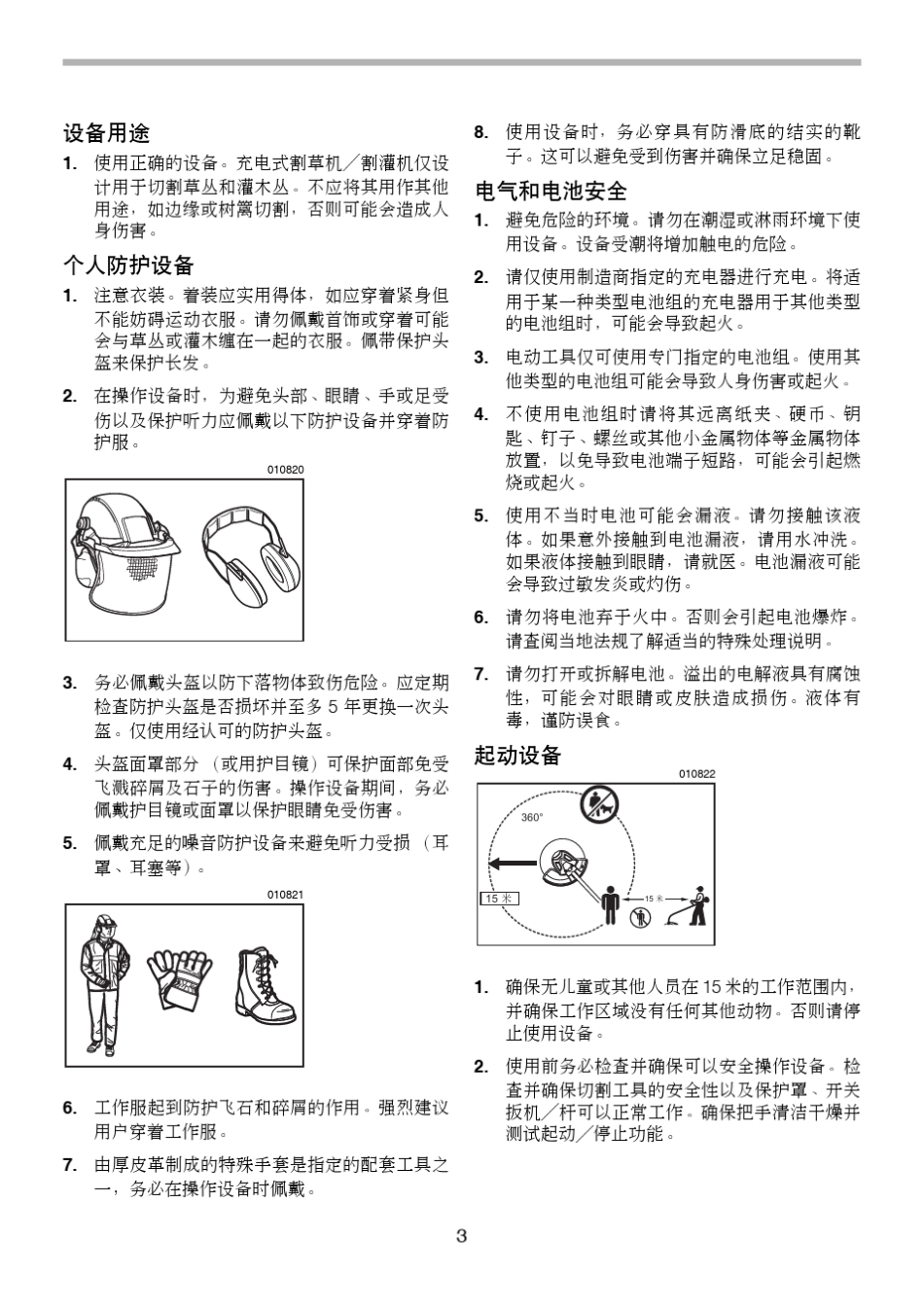 设备用途

1. 使用正确的设备。充电式割草机／割灌机仅设计用于切割草丛和灌木丛。不应将其用作其他用途，如边缘或树篱切割，否则可能会造成人身伤害。

个人防护设备

1. 注意衣装。着装应实用得体，如应穿着紧身但不能妨碍运动衣服。请勿佩戴首饰或穿着可能会与草丛或灌木缠在一起的衣服。佩带保护头盔来保护长发。

2. 在操作设备时，为避免头部、眼睛、手或足受伤以及保护听力应佩戴以下防护设备并穿着防护服。

010820

3. 务必佩戴头盔以防下落物体致伤危险。应定期检查防护头盔是否损坏并至多 5 年更换一次头盔。仅使用经认可的防护头盔。

4. 头盔面罩部分（或用护目镜）可保护面部免受飞溅碎屑及石子的伤害。操作设备期间，务必佩戴护目镜或面罩以保护眼睛免受伤害。

5. 佩戴充足的噪音防护设备来避免听力受损（耳罩、耳塞等）。

010821

6. 工作服起到防护飞石和碎屑的作用。强烈建议用户穿着工作服。

7. 由厚皮革制成的特殊手套是指定的配套工具之一，务必在操作设备时佩戴。

8. 使用设备时，务必穿具有防滑底的结实的靴子。这可以避免受到伤害并确保立足稳固。

电气和电池安全

1. 避免危险的环境。请勿在潮湿或淋雨环境下使用设备。设备受潮将增加触电的危险。

2. 请仅使用制造商指定的充电器进行充电。将适用于某一种类型电池组的充电器用于其他类型的电池组时，可能会导致起火。

3. 电动工具仅可使用专门指定的电池组。使用其他类型的电池组可能会导致人身伤害或起火。

4. 不使用电池组时请将其远离纸夹、硬币、钥匙、钉子、螺丝或其他小金属物体等金属物体放置，以免导致电池端子短路，可能会引起燃烧或起火。

5. 使用不当时电池可能会漏液。请勿接触该液体。如果意外接触到电池漏液，请用水冲洗。如果液体接触到眼睛，请就医。电池漏液可能会导致过敏发炎或灼伤。

6. 请勿将电池弃于火中。否则会引起电池爆炸。请查阅当地法规了解适当的特殊处理说明。

7. 请勿打开或拆解电池。溢出的电解液具有腐蚀性，可能会对眼睛或皮肤造成损伤。液体有毒，谨防误食。

起动设备

010822

360°

15 米

15 米

1. 确保无儿童或其他人员在 15 米的工作范围内，并确保工作区域没有任何其他动物。否则请停止使用设备。

2. 使用前务必检查并确保可以安全操作设备。检查并确保切割工具的安全性以及保护罩、开关扳机／杆可以正常工作。确保把手清洁干燥并测试起动／停止功能。

3