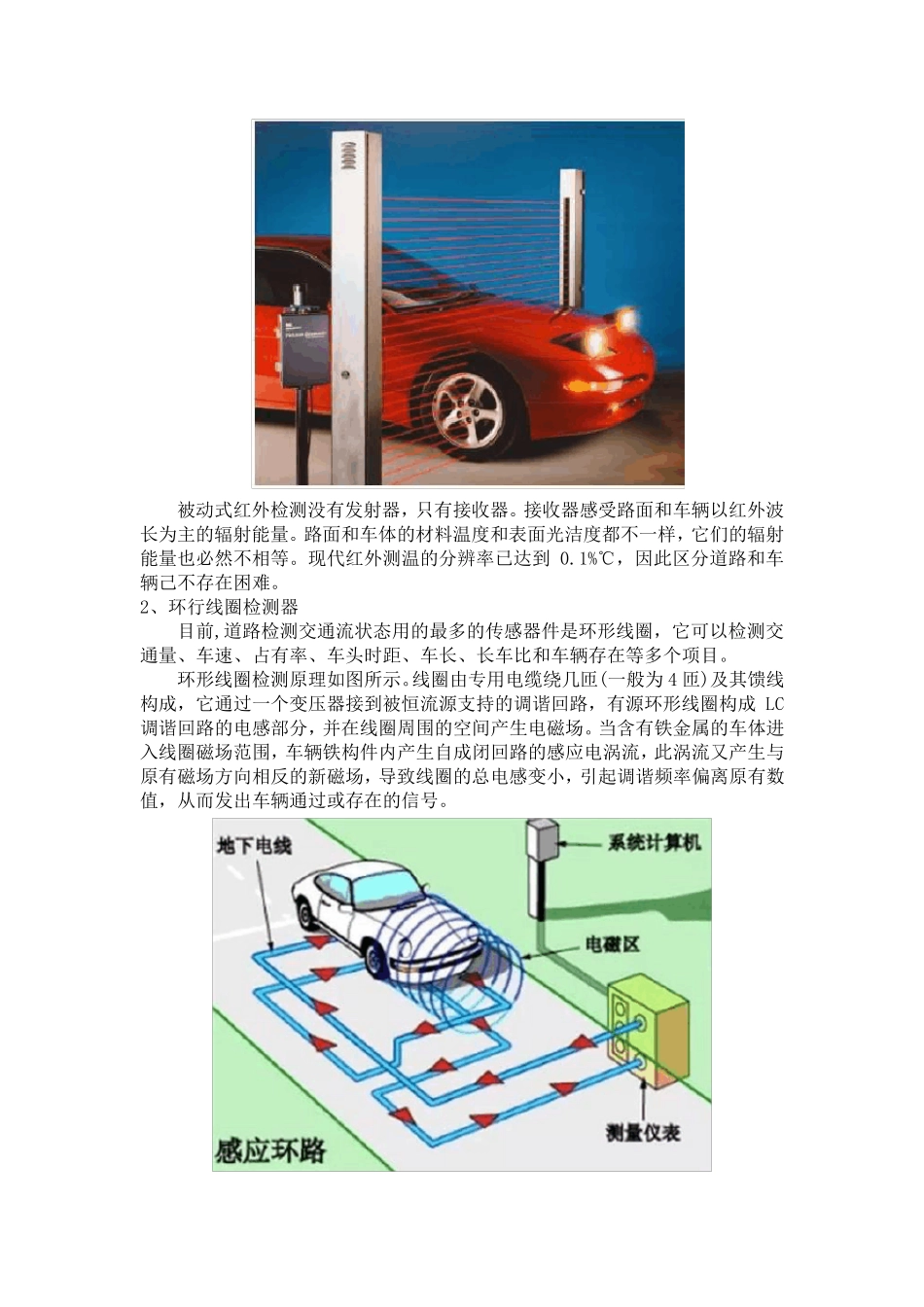 被动式红外检测没有发射器，只有接收器。接收器感受路面和车辆以红外波长为主的辐射能量。路面和车体的材料温度和表面光洁度都不一样，它们的辐射能量也必然不相等。现代红外测温的分辨率已达到 0.1%℃，因此区分道路和车辆已不存在困难。

2、环行线圈检测器

目前，道路检测交通流状态用的最多的传感器件是环形线圈，它可以检测交通量、车速、占有率、车头时距、车长、长车比和车辆存在等多个项目。

环形线圈检测原理如图所示。线圈由专用电缆绕几匝(一般为4匝)及其馈线构成，它通过一个变压器接到被恒流源支持的调谐回路，有源环形线圈构成 LC 调谐回路的电感部分，并在线圈周围的空间产生电磁场。当含有铁金属的车体进入线圈磁场范围，车辆铁构件内产生自成闭回路的感应电涡流，此涡流又产生与原有磁场方向相反的新磁场，导致线圈的总电感变小，引起调谐频率偏离原有数值，从而发出车辆通过或存在的信号。

地下电线
系统计算机
电磁区
测量仪表
感应环路