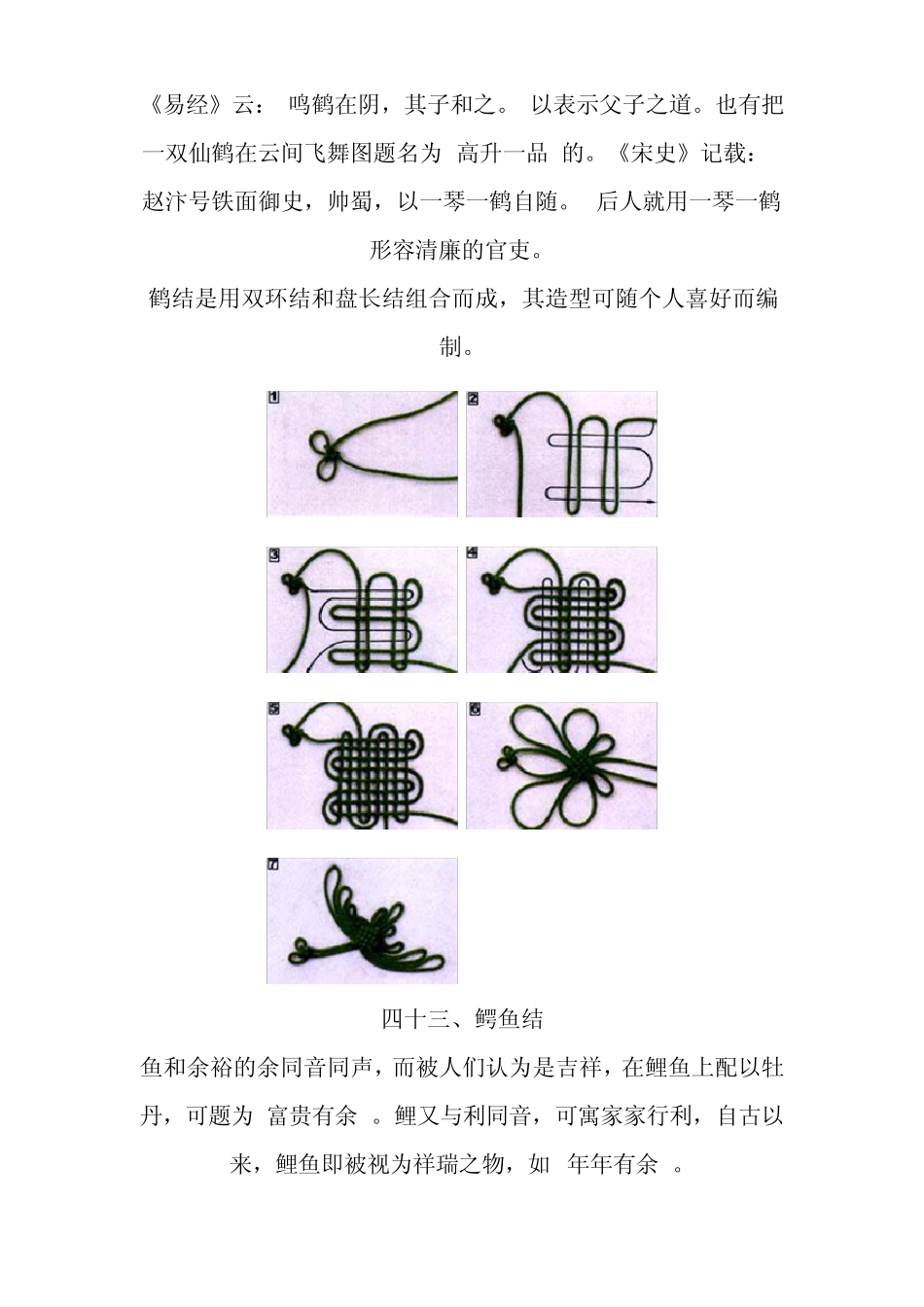 《易经》云： 鸣鹤在阴，其子和之。 以表示父子之道。也有把一双仙鹤在云间飞舞图题名为 高升一品 的。《宋史》记载：赵汴号铁面御史，帅蜀，以一琴一鹤自随。 后人就用一琴一鹤形容清廉的官吏。

鹤结是用双环结和盘长结组合而成，其造型可随个人喜好而编制。

1

2

3

4

5

6

7

四十三、鳄鱼结

鱼和余裕的余同音同声，而被人们认为是吉祥，在鲤鱼上配以牡丹，可题为 富贵有余 。鲤又与利同音，可寓家家行利，自古以来，鲤鱼即被视为祥瑞之物，如 年年有余 。