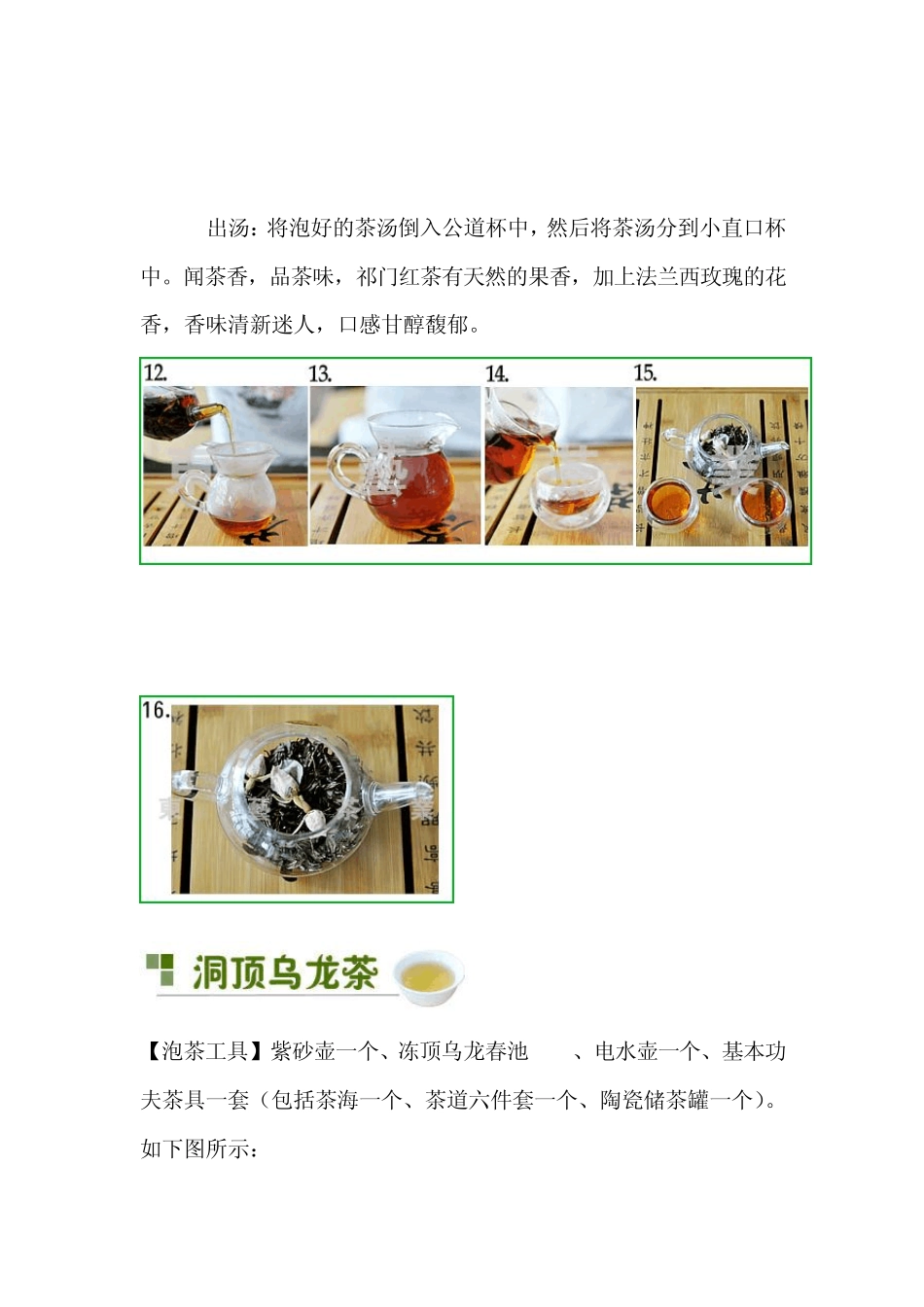 出汤：将泡好的茶汤倒入公道杯中，然后将茶汤分到小直口杯中。闻茶香，品茶味，祁门红茶有天然的果香，加上法兰西玫瑰的花香，香味清新迷人，口感甘醇馥郁。

12.

13.

14.

15.

16.

洞顶乌龙茶

【泡茶工具】紫砂壶一个、冻顶乌龙春池 、电水壶一个、基本功夫茶具一套（包括茶海一个、茶道六件套一个、陶瓷储茶罐一个）。如下图所示：