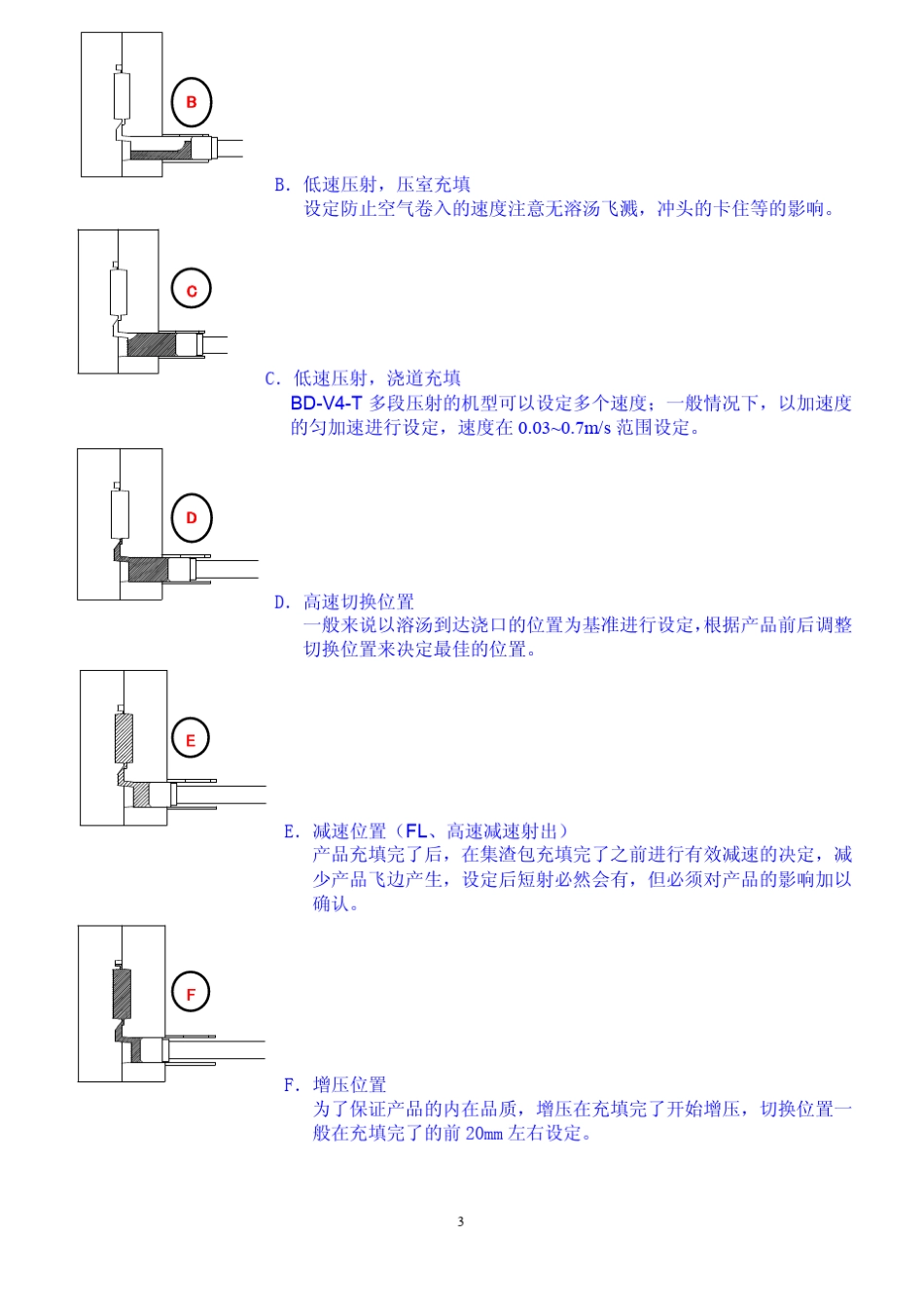 B

B. 低速压射，压室充填
设定防止空气卷入的速度注意无溶汤飞溅，冲头的卡住等的影响。

C

C. 低速压射，浇道充填
BD-V4-T 多段压射的机型可以设定多个速度；一般情况下，以加速度的匀加速进行设定，速度在 0.03~0.7m/s 范围设定。

D

D. 高速切换位置
一般来说以溶汤到达浇口的位置为基准进行设定,根据产品前后调整切换位置来决定最佳的位置。

E

E. 减速位置（FL、高速减速射出）
产品充填完了后，在集渣包充填完了之前进行有效减速的决定，减少产品飞边产生，设定后短射必然会有，但必须对产品的影响加以确认。

F

F. 增压位置
为了保证产品的内在品质，增压在充填完了开始增压，切换位置一般在充填完了的前 20mm 左右设定。

3