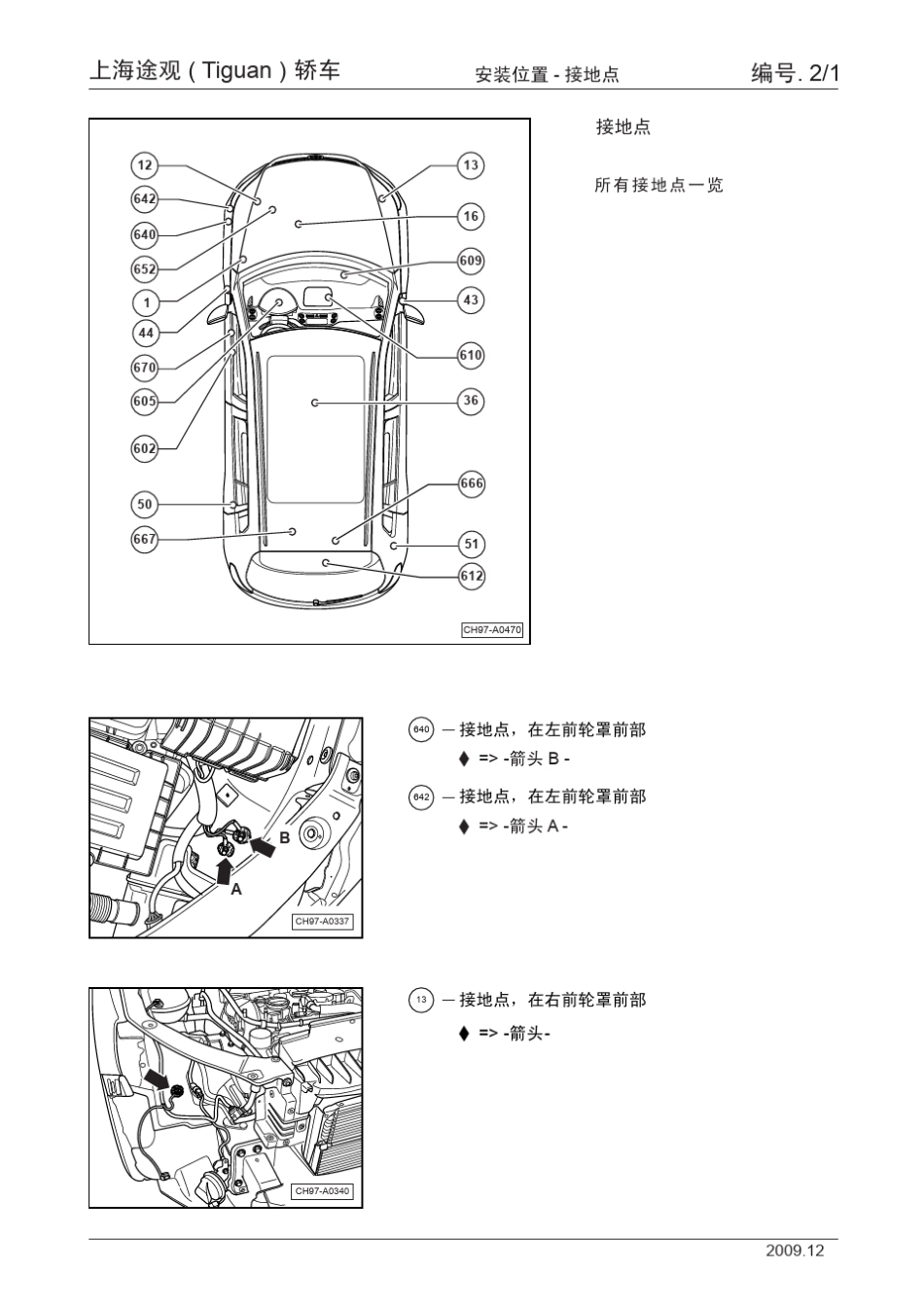 上海途观 ( Tiguan ) 轿车　　安装位置 - 接地点　　编号. 2/1

12
642
640
652
1
44
670
605
602
50
667
13
16
609
43
610
36
666
51
612
CH97-A0470

接地点

所有接地点一览

B
A
CH97-A0337

640 — 接地点，在左前轮罩前部

♦ => -箭头 B -

642 — 接地点，在左前轮罩前部

♦ => -箭头 A -

CH97-A0340

13 — 接地点，在右前轮罩前部

♦ => -箭头-

2009.12