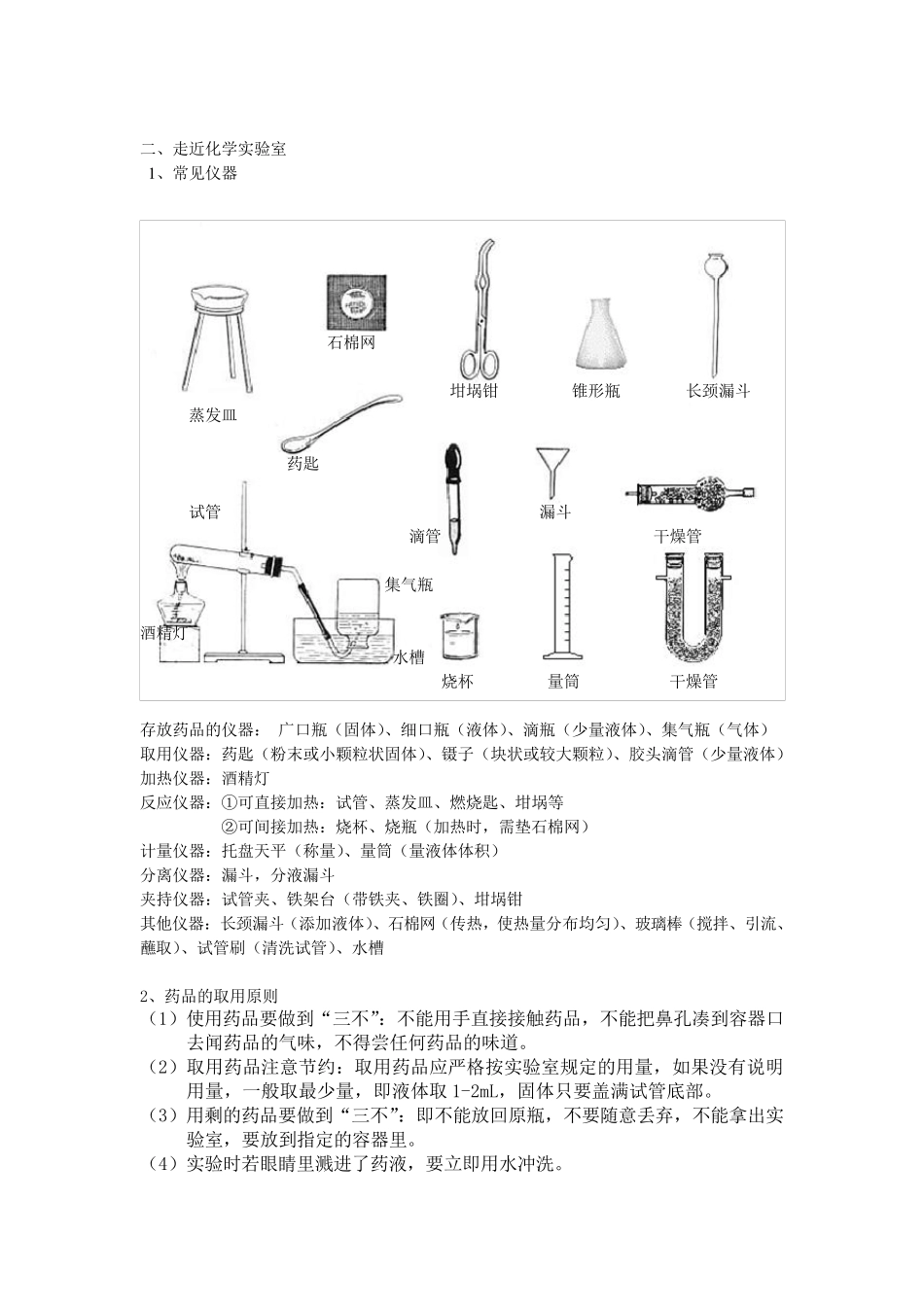 二、走近化学实验室
1、常见仪器

石棉网
坩埚钳
锥形瓶
长颈漏斗
蒸发皿
药匙
试管
滴管
漏斗
干燥管
集气瓶
酒精灯
水槽
烧杯
量筒
干燥管

存放药品的仪器： 广口瓶（固体）、细口瓶（液体）、滴瓶（少量液体）、集气瓶（气体）
取用仪器：药匙（粉末或小颗粒状固体）、镊子（块状或较大颗粒）、胶头滴管（少量液体）
加热仪器：酒精灯
反应仪器：①可直接加热：试管、蒸发皿、燃烧匙、坩埚等
②可间接加热：烧杯、烧瓶（加热时，需垫石棉网）
计量仪器：托盘天平（称量）、量筒（量液体体积）
分离仪器：漏斗，分液漏斗
夹持仪器：试管夹、铁架台（带铁夹、铁圈）、坩埚钳
其他仪器：长颈漏斗（添加液体）、石棉网（传热，使热量分布均匀）、玻璃棒（搅拌、引流、蘸取）、试管刷（清洗试管）、水槽

2、药品的取用原则
（1）使用药品要做到“三不”：不能用手直接接触药品，不能把鼻孔凑到容器口去闻药品的气味，不得尝任何药品的味道。
（2）取用药品注意节约：取用药品应严格按实验室规定的用量，如果没有说明用量，一般取最少量，即液体取 1-2mL，固体只要盖满试管底部。
（3）用剩的药品要做到“三不”：即不能放回原瓶，不要随意丢弃，不能拿出实验室，要放到指定的容器里。
（4）实验时若眼睛里溅进了药液，要立即用水冲洗。