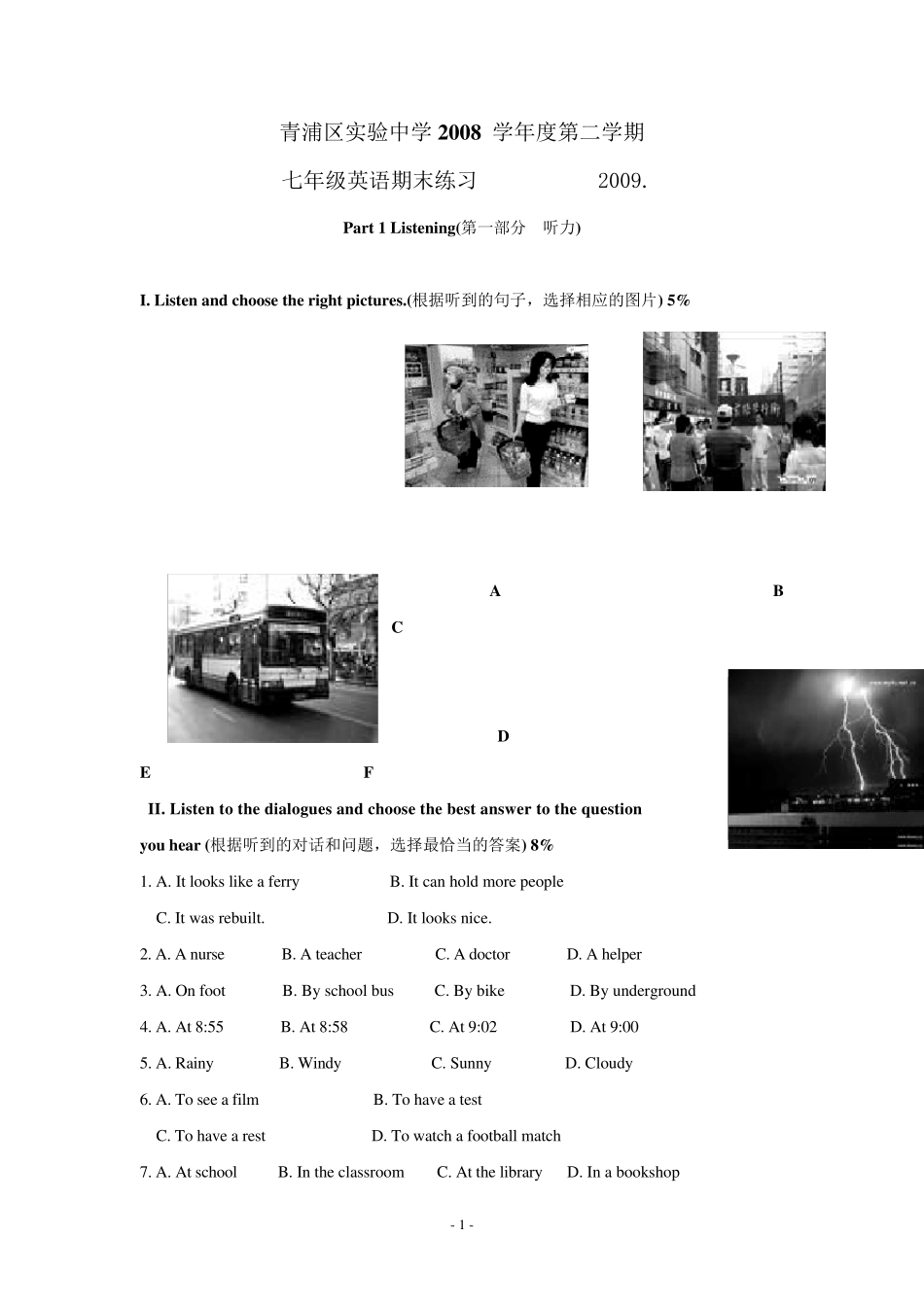 青浦区实验中学 2008 学年度第二学期

七年级英语期末练习 2009.

Part 1 Listening(第一部分 听力)

I. Listen and choose the right pictures.(根据听到的句子，选择相应的图片) 5%

A B

C

D

E F

II. Listen to the dialogues and choose the best answer to the question you hear (根据听到的对话和问题，选择最恰当的答案) 8%

1. A. It looks like a ferry B. It can hold more people

C. It was rebuilt. D. It looks nice.

2. A. A nurse B. A teacher C. A doctor D. A helper

3. A. On foot B. By school bus C. By bike D. By underground

4. A. At 8:55 B. At 8:58 C. At 9:02 D. At 9:00

5. A. Rainy B. Windy C. Sunny D. Cloudy

6. A. To see a film B. To have a test

C. To have a rest D. To watch a football match

7. A. At school B. In the classroom C. At the library D. In a bookshop

- 1 -