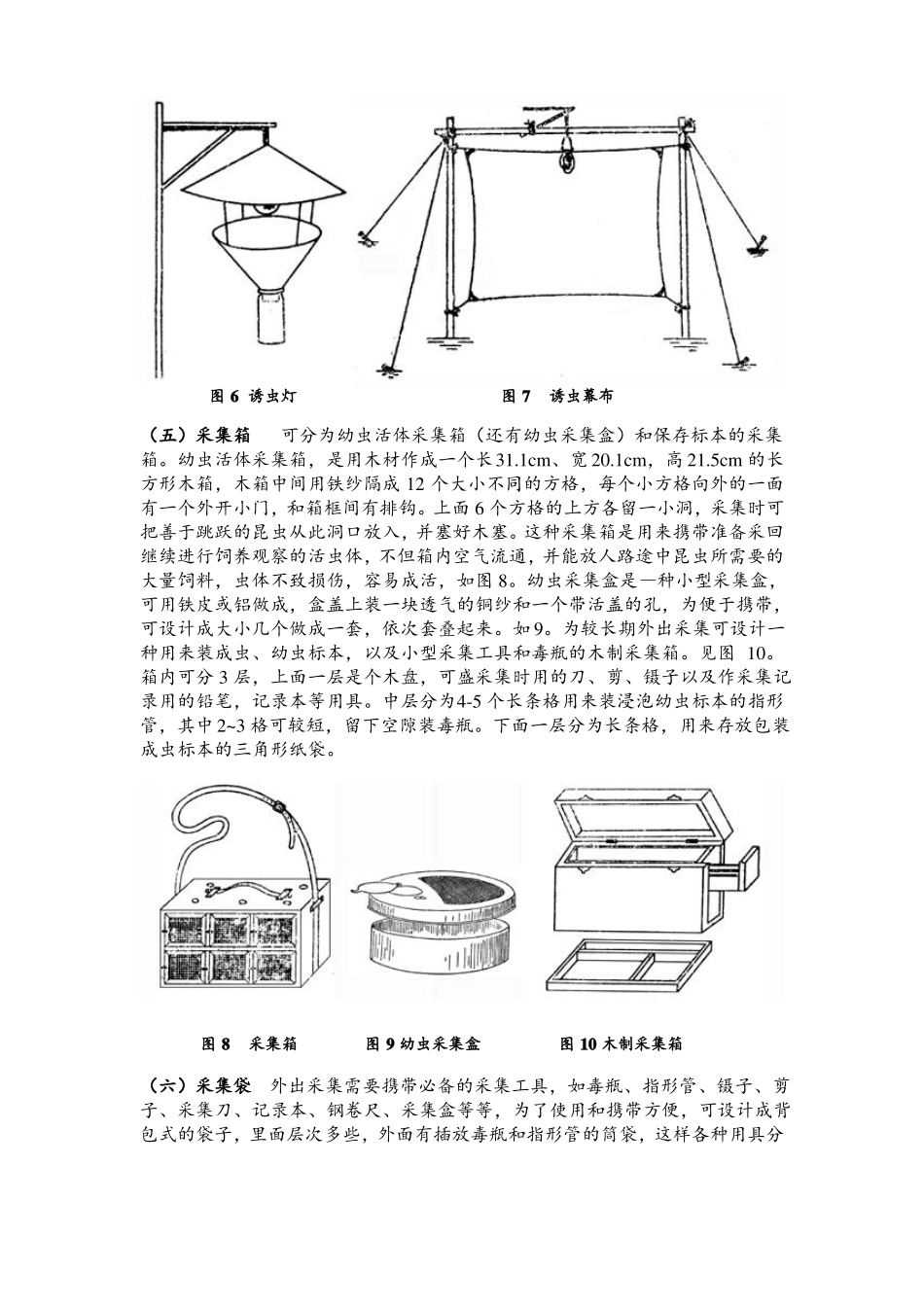 图 6 诱虫灯

图 7 诱虫幕布

（五）采集箱　可分为幼虫活体采集箱（还有幼虫采集盒）和保存标本的采集箱。幼虫活体采集箱，是用木材作成一个长31.1cm、宽20.1cm，高21.5cm的长方形木箱，木箱中间用铁纱隔成12个大小不同的方格，每个小方格向外的一面有一个外开小门，和箱框间有排钩。上面6个方格的上方各留一小洞，采集时可把善于跳跃的昆虫从此洞口放入，并塞好木塞。这种采集箱是用来携带准备采回继续进行饲养观察的活虫体，不但箱内空气流通，并能放人路途中昆虫所需要的大量饲料，虫体不致损伤，容易成活，如图8。幼虫采集盒是一种小型采集盒，可用铁皮或铝做成，盒盖上装一块透气的铜纱和一个带活盖的孔，为便于携带，可设计成大小几个做成一套，依次套叠起来。如9。为较长期外出采集可设计一种用来装成虫、幼虫标本，以及小型采集工具和毒瓶的木制采集箱。见图 10。箱内可分3层，上面一层是个木盘，可盛采集时用的刀、剪、镊子以及作采集记录用的铅笔，记录本等用具。中层分为4-5个长条格用来装浸泡幼虫标本的指形管，其中2~3格可较短，留下空隙装毒瓶。下面一层分为长条格，用来存放包装成虫标本的三角形纸袋。

图 8 采集箱

图 9 幼虫采集盒

图 10 木制采集箱

（六）采集袋　外出采集需要携带必备的采集工具，如毒瓶、指形管、镊子、剪子、采集刀、记录本、钢卷尺、采集盒等等，为了使用和携带方便，可设计成背包式的袋子，里面层次多些，外面有插放毒瓶和指形管的筒袋，这样各种用具分