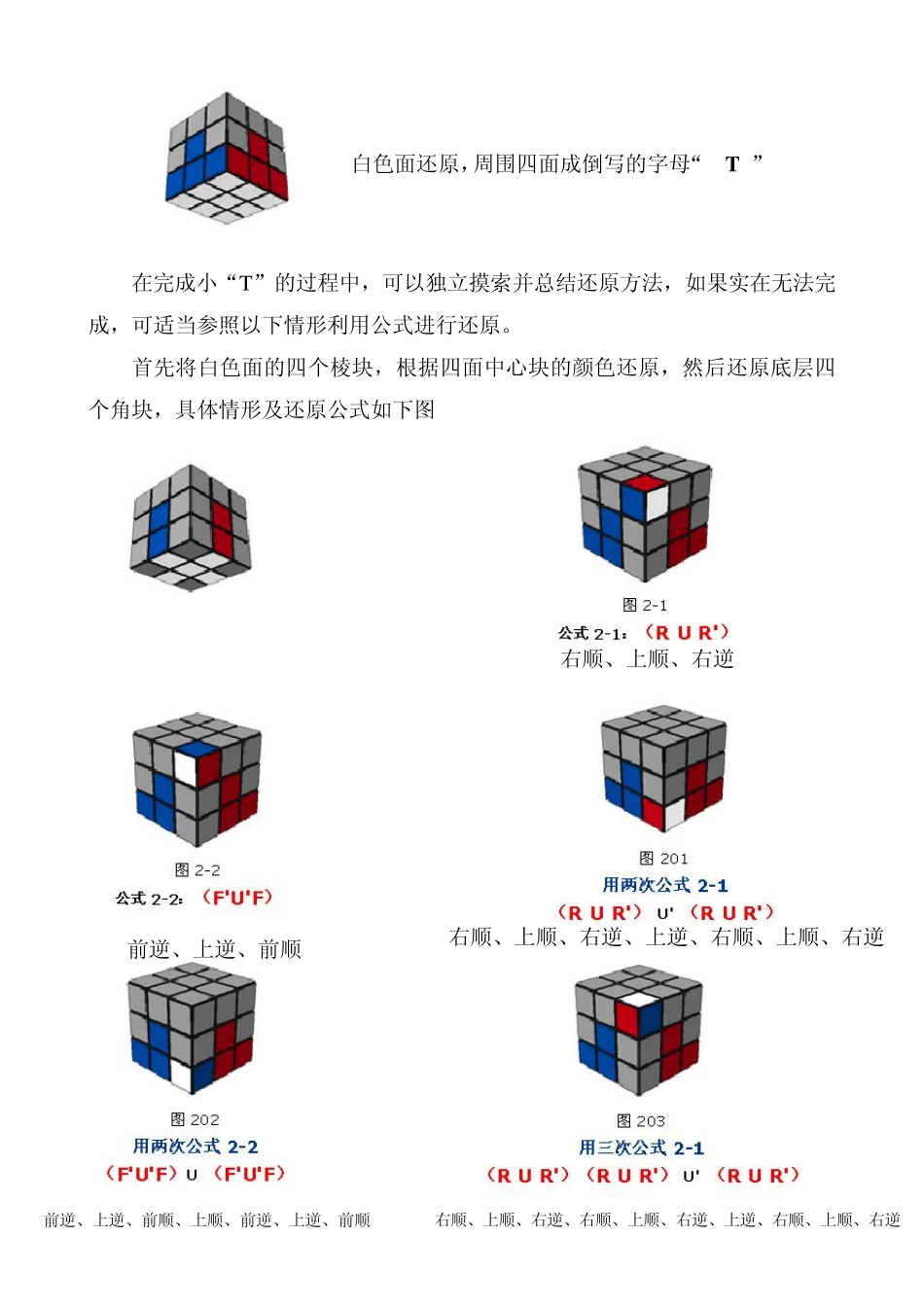 白色面还原，周围四面成倒写的字母“ T ”

在完成小“T”的过程中，可以独立摸索并总结还原方法，如果实在无法完成，可适当参照以下情形利用公式进行还原。

首先将白色面的四个棱块，根据四面中心块的颜色还原，然后还原底层四个角块，具体情形及还原公式如下图

图 2-1
公式 2-1：（R U R'）
右顺、上顺、右逆

图 2-2
公式 2-2：（F'U'F）
前逆、上逆、前顺

图 201
用两次公式 2-1
（R U R'）U'（R U R'）
右顺、上顺、右逆、上逆、右顺、上顺、右逆

图 202
用两次公式 2-2
（F'U'F）U（F'U'F）
前逆、上逆、前顺、上顺、前逆、上逆、前顺

图 203
用三次公式 2-1
（R U R'）（R U R'）U'（R U R'）
右顺、上顺、右逆、右顺、上顺、右逆、上逆、右顺、上顺、右逆