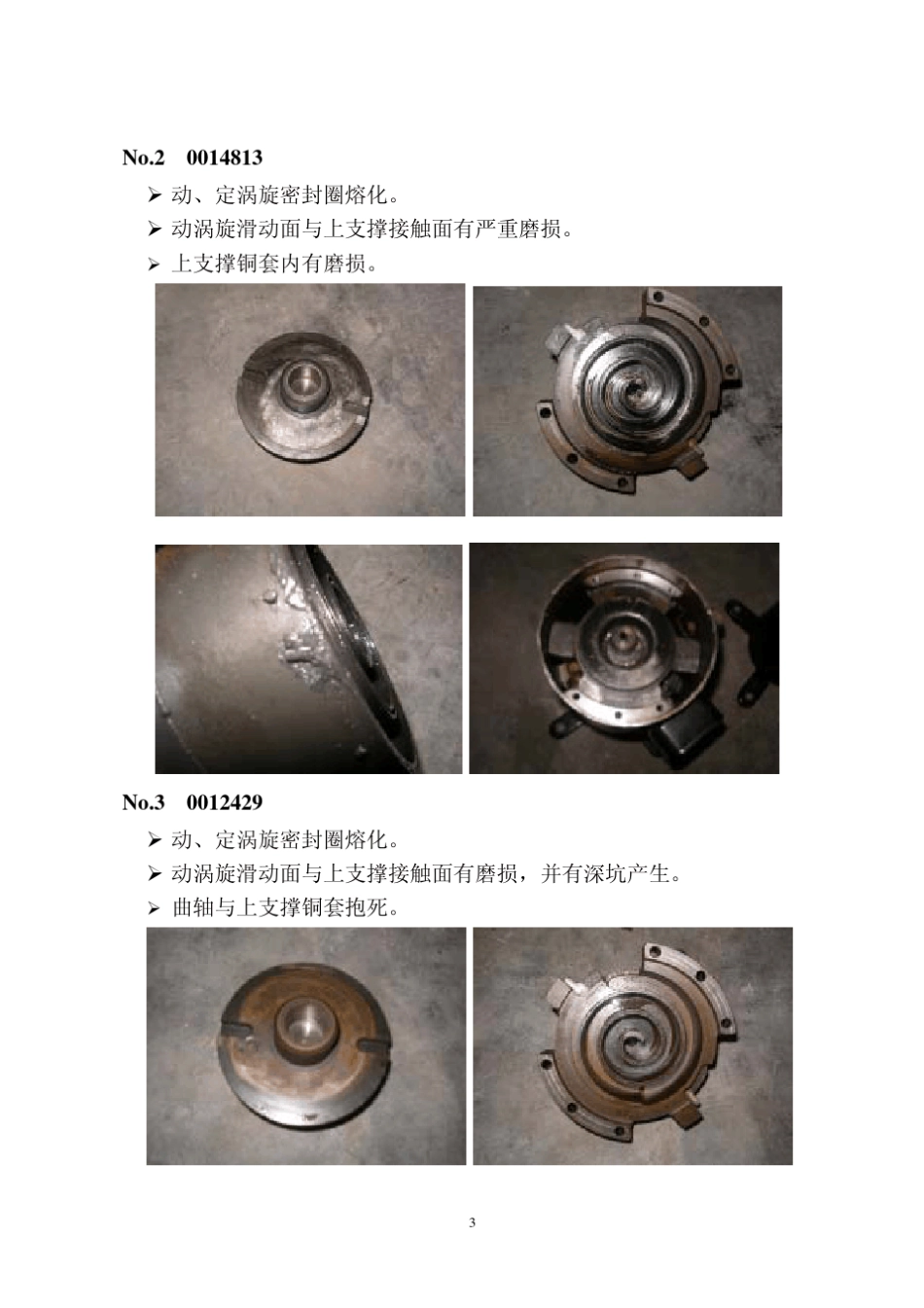 No.2 0014813

➢ 动、定涡旋密封圈熔化。

➢ 动涡旋滑动面与上支撑接触面有严重磨损。

➢ 上支撑铜套内有磨损。

No.3 0012429

➢ 动、定涡旋密封圈熔化。

➢ 动涡旋滑动面与上支撑接触面有磨损，并有深坑产生。

➢ 曲轴与上支撑铜套抱死。

3