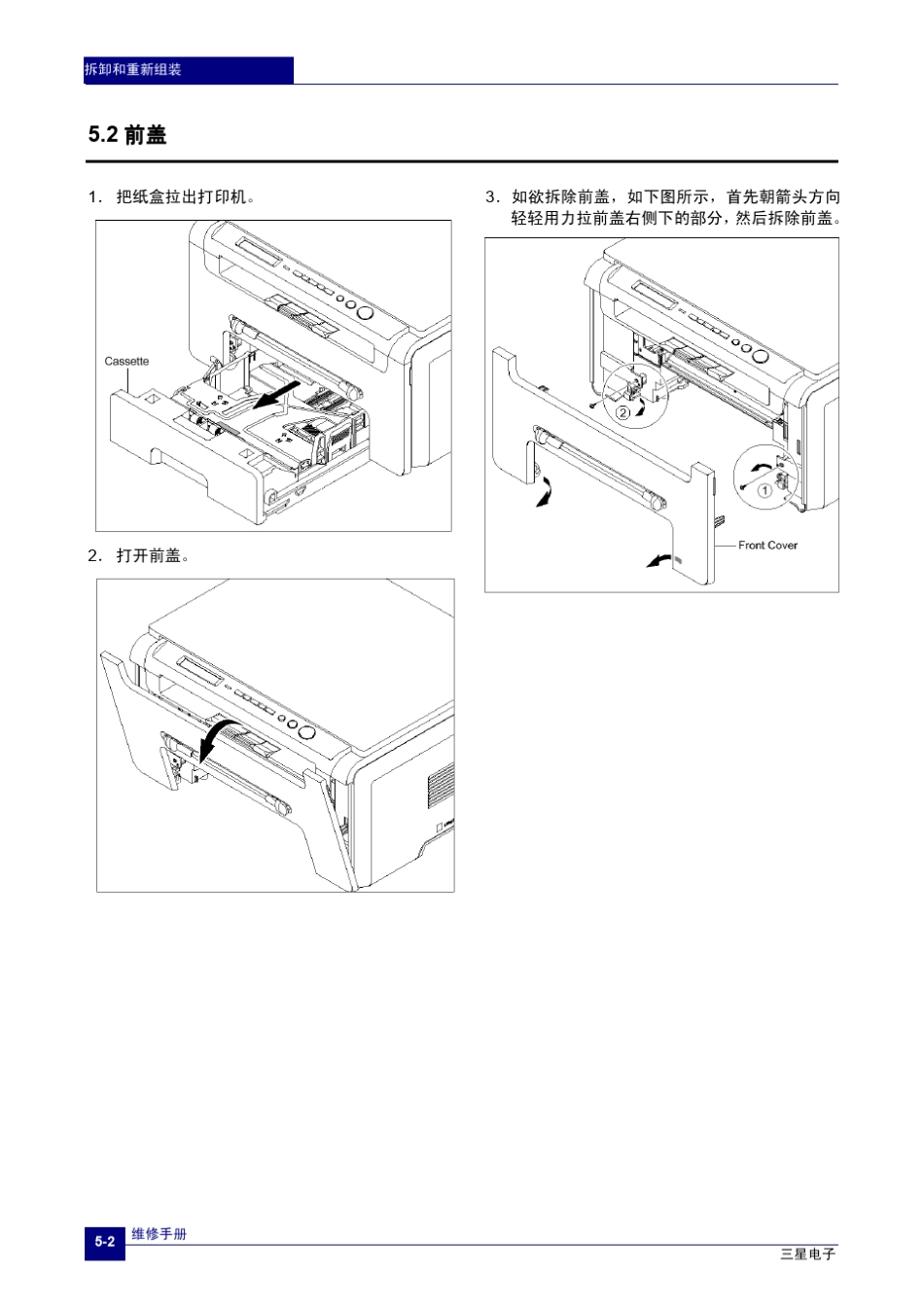 拆卸和重新组装

5.2 前盖

1. 把纸盒拉出打印机。

Cassette

2. 打开前盖。

3. 如欲拆除前盖，如下图所示，首先朝箭头方向轻轻用力拉前盖右侧下的部分，然后拆除前盖。

②

①

Front Cover

5-2 维修手册

三星电子