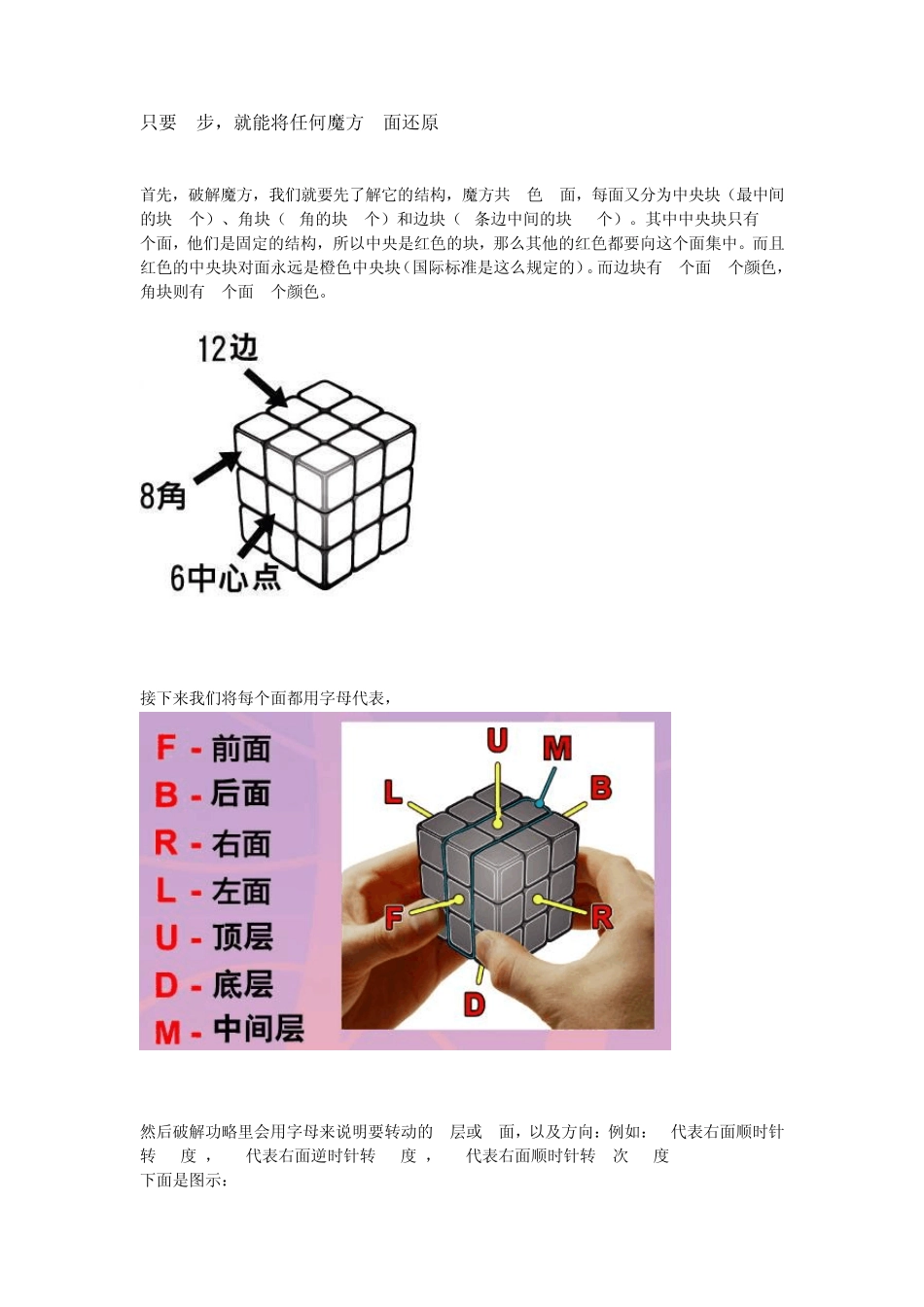 只要 步，就能将任何魔方 面还原

首先，破解魔方，我们就要先了解它的结构，魔方共 色 面，每面又分为中央块（最中间的块 个）、角块（ 角的块 个）和边块（ 条边中间的块 个）。其中中央块只有 个面，他们是固定的结构，所以中央是红色的块，那么其他的红色都要向这个面集中。而且红色的中央块对面永远是橙色中央块（国际标准是这么规定的）。而边块有 个面 个颜色，角块则有 个面 个颜色。

12边

8角

6中心点

接下来我们将每个面都用字母代表，

F - 前面
B - 后面
R - 右面
L - 左面
U - 顶层
D - 底层
M - 中间层

U M L B F R D

然后破解功略里会用字母来说明要转动的 层或 面，以及方向：例如： 代表右面顺时针转 度， 代表右面逆时针转 度， 代表右面顺时针转 次 度
下面是图示：