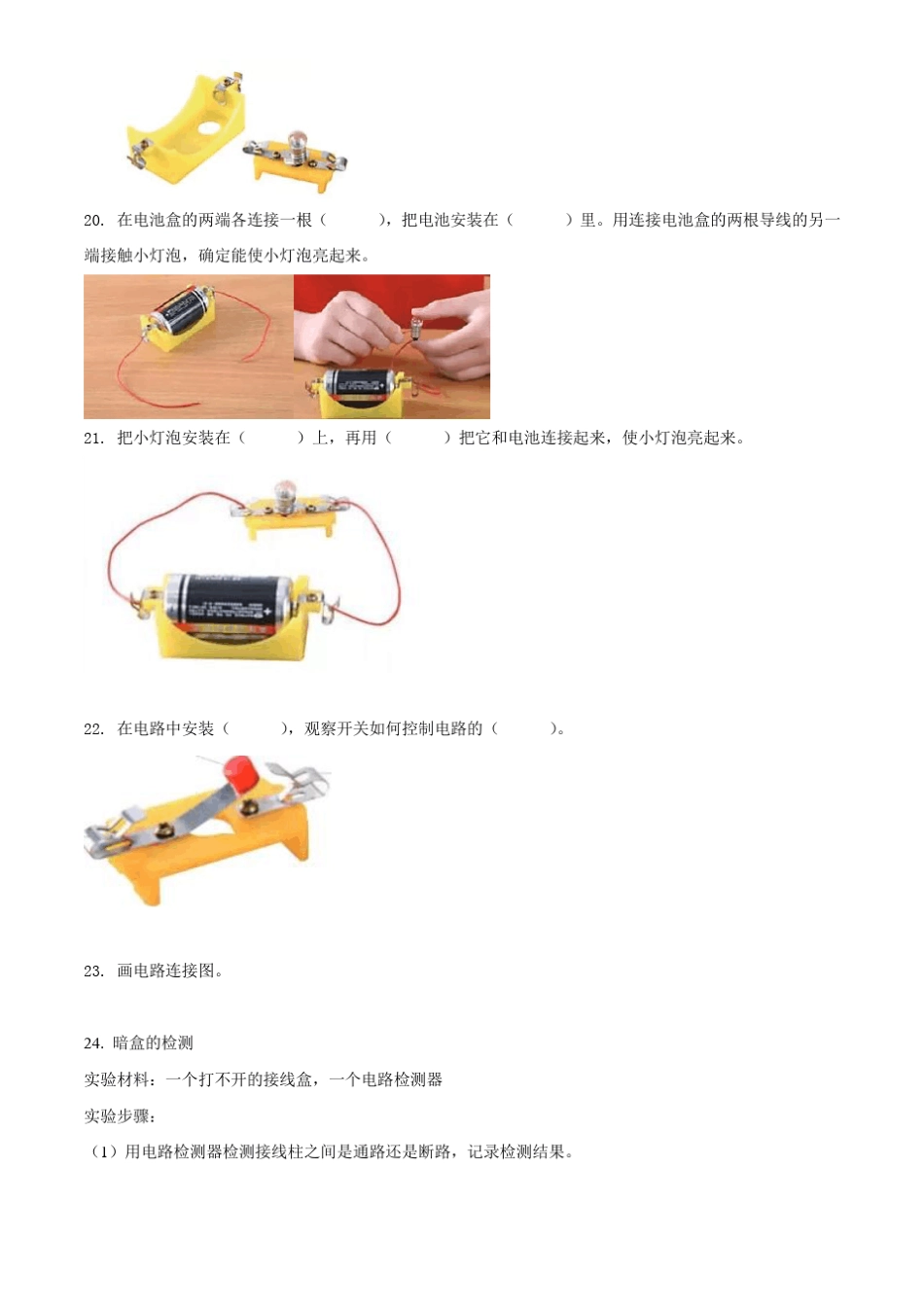 20. 在电池盒的两端各连接一根（　　），把电池安装在（　　）里。用连接电池盒的两根导线的另一端接触小灯泡，确定能使小灯泡亮起来。

21. 把小灯泡安装在（　　）上，再用（　　）把它和电池连接起来，使小灯泡亮起来。

22. 在电路中安装（　　），观察开关如何控制电路的（　　）。

23. 画电路连接图。

24. 暗盒的检测

实验材料：一个打不开的接线盒，一个电路检测器

实验步骤：

（1）用电路检测器检测接线柱之间是通路还是断路，记录检测结果。