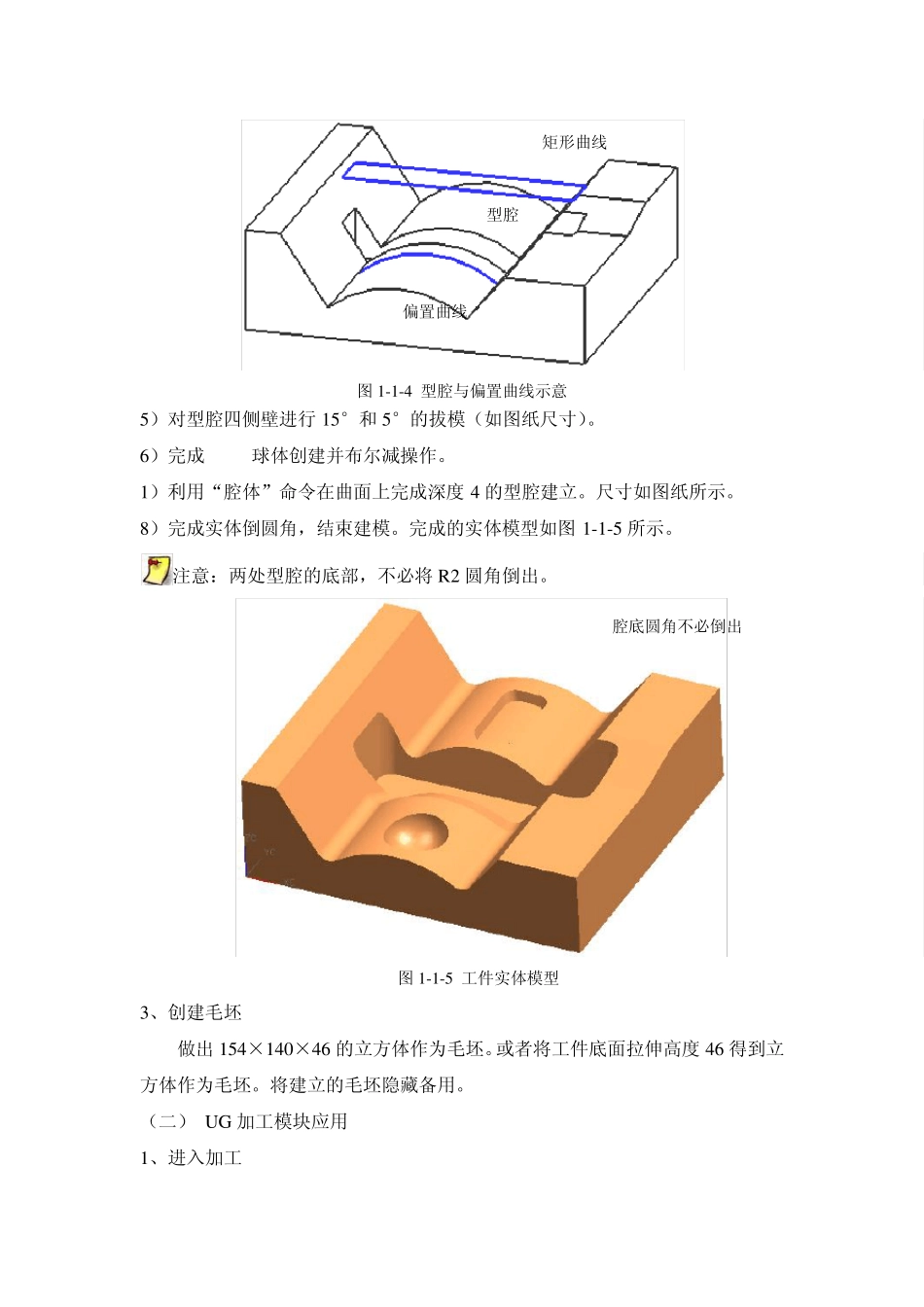 矩形曲线

型腔

偏置曲线

图 1-1-4 型腔与偏置曲线示意

5）对型腔四侧壁进行 15° 和 5° 的拔模（如图纸尺寸）。

6）完成 球体创建并布尔减操作。

1）利用“腔体”命令在曲面上完成深度 4 的型腔建立。尺寸如图纸所示。

8）完成实体倒圆角，结束建模。完成的实体模型如图 1-1-5 所示。

注意：两处型腔的底部，不必将 R2 圆角倒出。

腔底圆角不必倒出

图 1-1-5 工件实体模型

3、创建毛坯

做出 154×140×46 的立方体作为毛坯。或者将工件底面拉伸高度 46 得到立方体作为毛坯。将建立的毛坯隐藏备用。

（二） UG 加工模块应用

1、进入加工