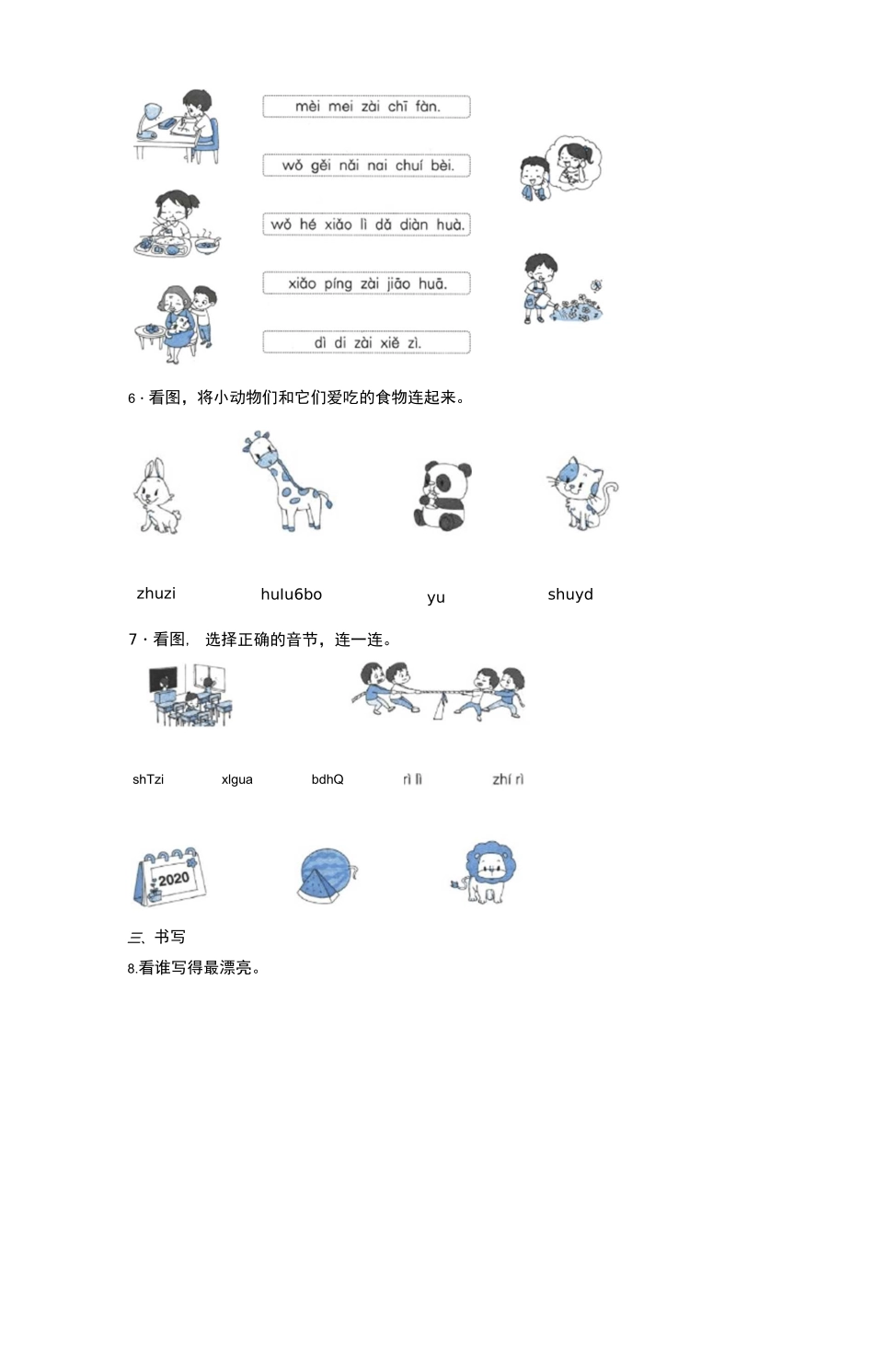 mèi mei zài chī fàn.

wǒ gěi nǎi nai chuí bèi.

wǒ hé xiǎo lì dǎ diàn huà.

xiǎo píng zài jiāo huā.

dì di zài xiě zì.

6 · 看图，将小动物们和它们爱吃的食物连起来。

zhuzi

hulu6bo

yu

shuyd

7 · 看图, 选择正确的音节，连一连。

shTzi

xlgua

bdhQ

rì lì

zhí rì

2020

三、书写

8.看谁写得最漂亮。