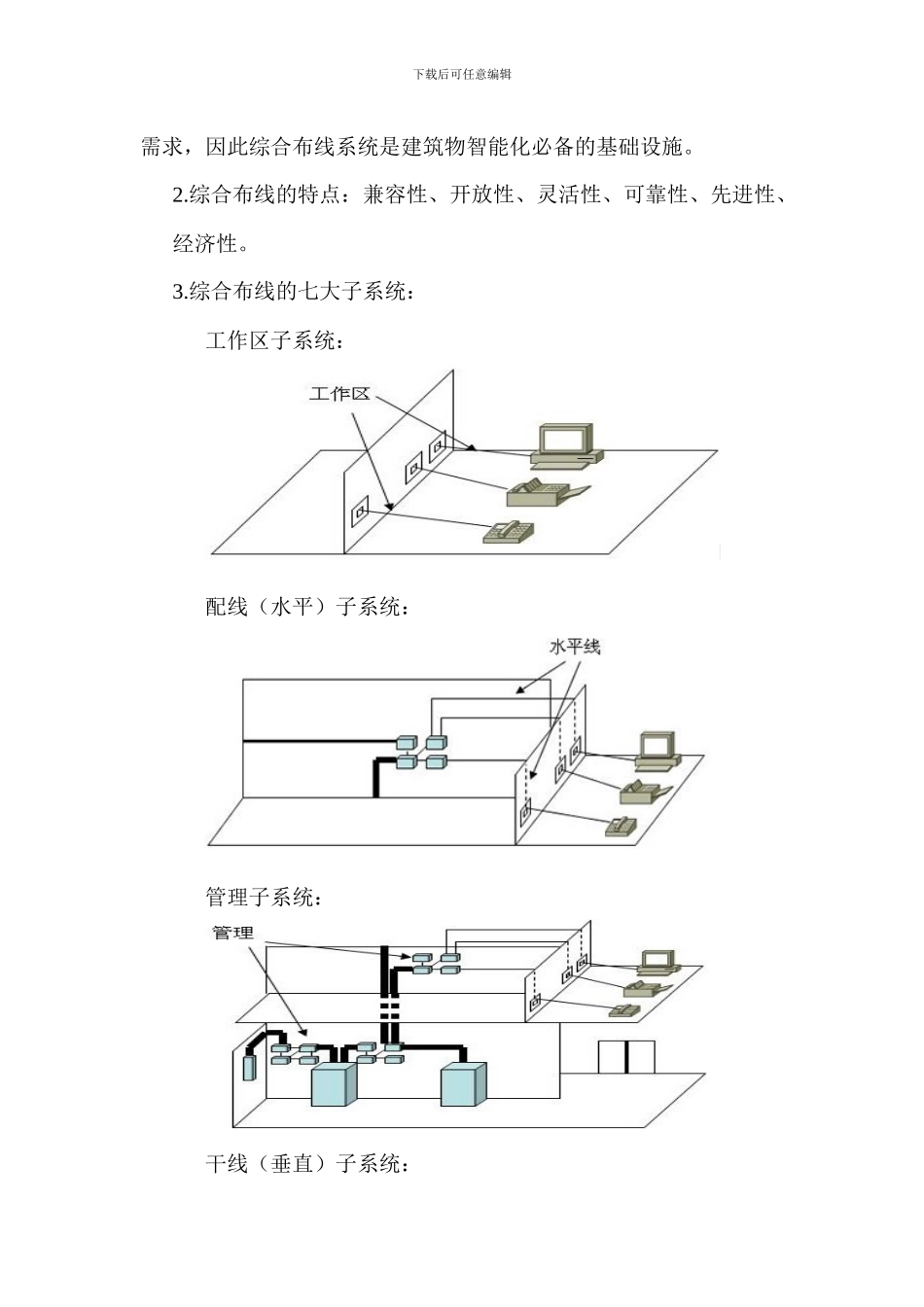 下载后可任意编辑

需求，因此综合布线系统是建筑物智能化必备的基础设施。

2.综合布线的特点：兼容性、开放性、灵活性、可靠性、先进性、经济性。

3.综合布线的七大子系统：

工作区子系统：

工作区

配线（水平）子系统：

水平线

管理子系统：

管理

干线（垂直）子系统：